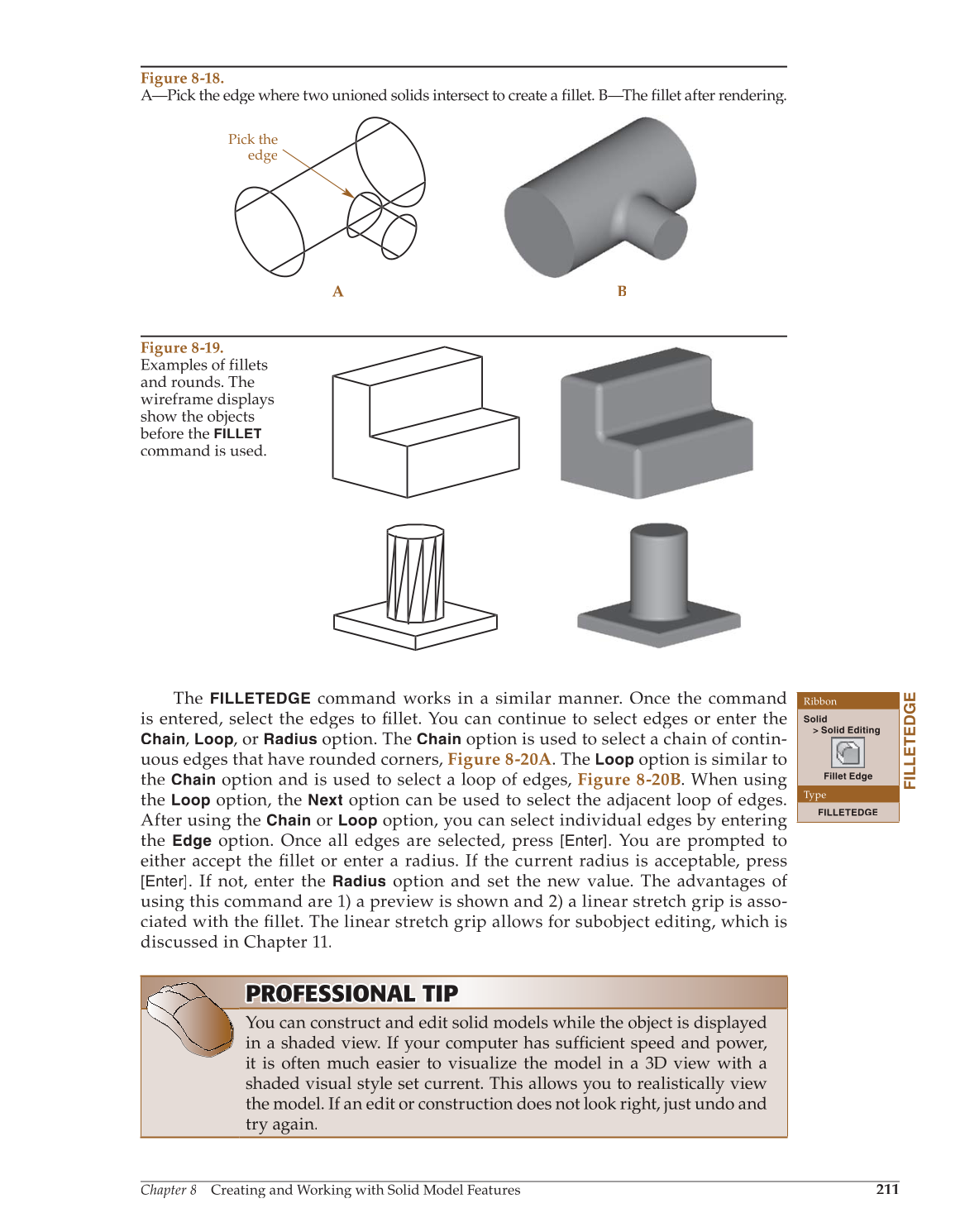 Figure 8-18.
A—Pick the edge where two unioned solids intersect to create a fillet. B—The fillet after rendering.

Pick the edge

A

B

Figure 8-19.
Examples of fillets and rounds. The wireframe displays show the objects before the FILLET command is used.

The FILLETEDGE command works in a similar manner. Once the command is entered, select the edges to fillet. You can continue to select edges or enter the Chain, Loop, or Radius option. The Chain option is used to select a chain of continuous edges that have rounded corners, Figure 8-20A. The Loop option is similar to the Chain option and is used to select a loop of edges, Figure 8-20B. When using the Loop option, the Next option can be used to select the adjacent loop of edges. After using the Chain or Loop option, you can select individual edges by entering the Edge option. Once all edges are selected, press [Enter]. You are prompted to either accept the fillet or enter a radius. If the current radius is acceptable, press [Enter]. If not, enter the Radius option and set the new value. The advantages of using this command are 1) a preview is shown and 2) a linear stretch grip is associated with the fillet. The linear stretch grip allows for subobject editing, which is discussed in Chapter 11.

Ribbon
Solid
> Solid Editing
Fillet Edge
Type
FILLETEDGE

FILLETEDGE

PROFESSIONAL TIP
You can construct and edit solid models while the object is displayed in a shaded view. If your computer has sufficient speed and power, it is often much easier to visualize the model in a 3D view with a shaded visual style set current. This allows you to realistically view the model. If an edit or construction does not look right, just undo and try again.

Chapter 8 Creating and Working with Solid Model Features 211