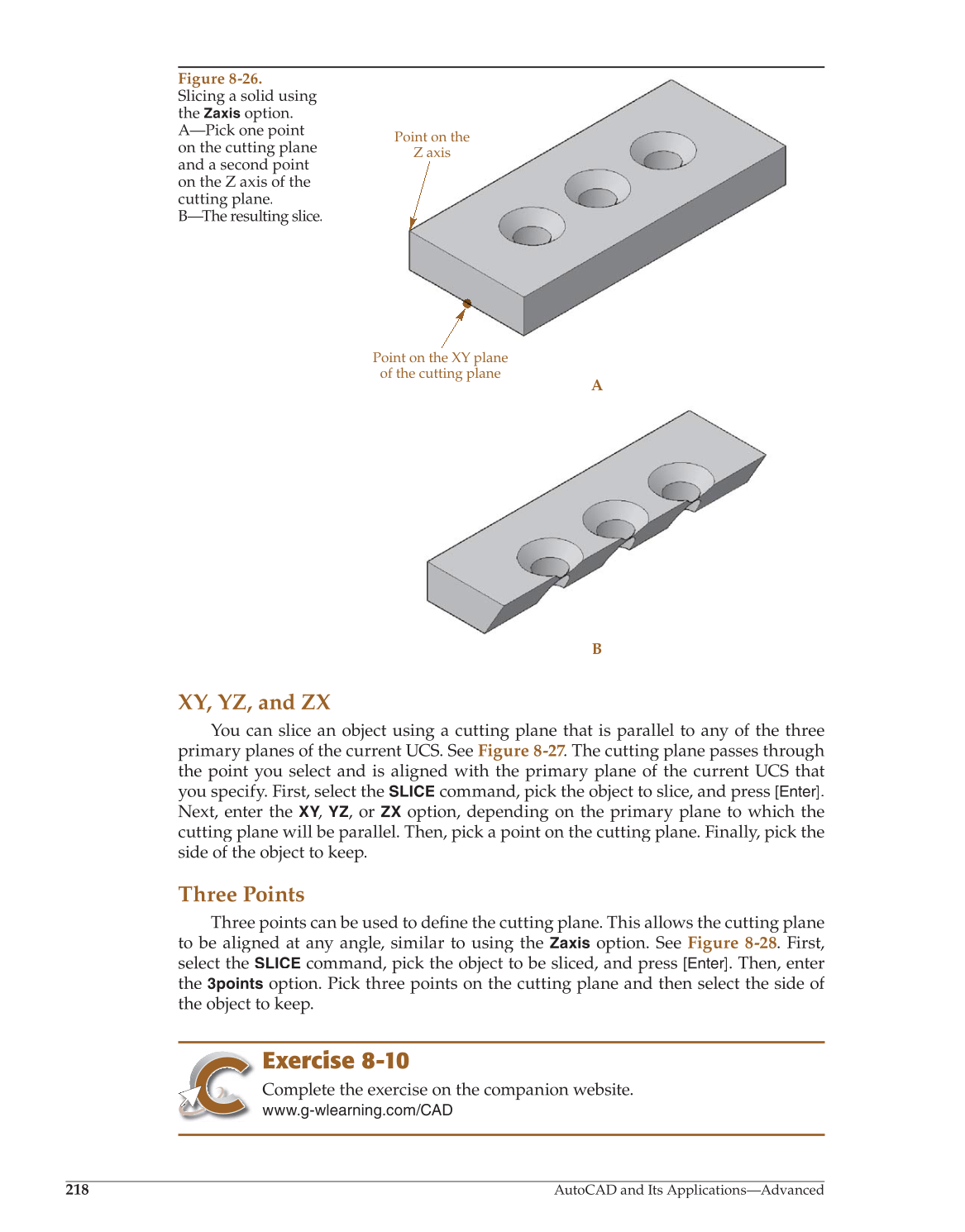 Figure 8-26.
Slicing a solid using the Zaxis option.
A—Pick one point on the cutting plane and a second point on the Z axis of the cutting plane.
B—The resulting slice.

Point on the Z axis

Point on the XY plane of the cutting plane

A

B

XY, YZ, and ZX

You can slice an object using a cutting plane that is parallel to any of the three primary planes of the current UCS. See Figure 8-27. The cutting plane passes through the point you select and is aligned with the primary plane of the current UCS that you specify. First, select the SLICE command, pick the object to slice, and press [Enter]. Next, enter the XY, YZ, or ZX option, depending on the primary plane to which the cutting plane will be parallel. Then, pick a point on the cutting plane. Finally, pick the side of the object to keep.

Three Points

Three points can be used to define the cutting plane. This allows the cutting plane to be aligned at any angle, similar to using the Zaxis option. See Figure 8-28. First, select the SLICE command, pick the object to be sliced, and press [Enter]. Then, enter the 3points option. Pick three points on the cutting plane and then select the side of the object to keep.

Exercise 8-10

Complete the exercise on the companion website.
www.g-wlearning.com/CAD

218

AutoCAD and Its Applications—Advanced