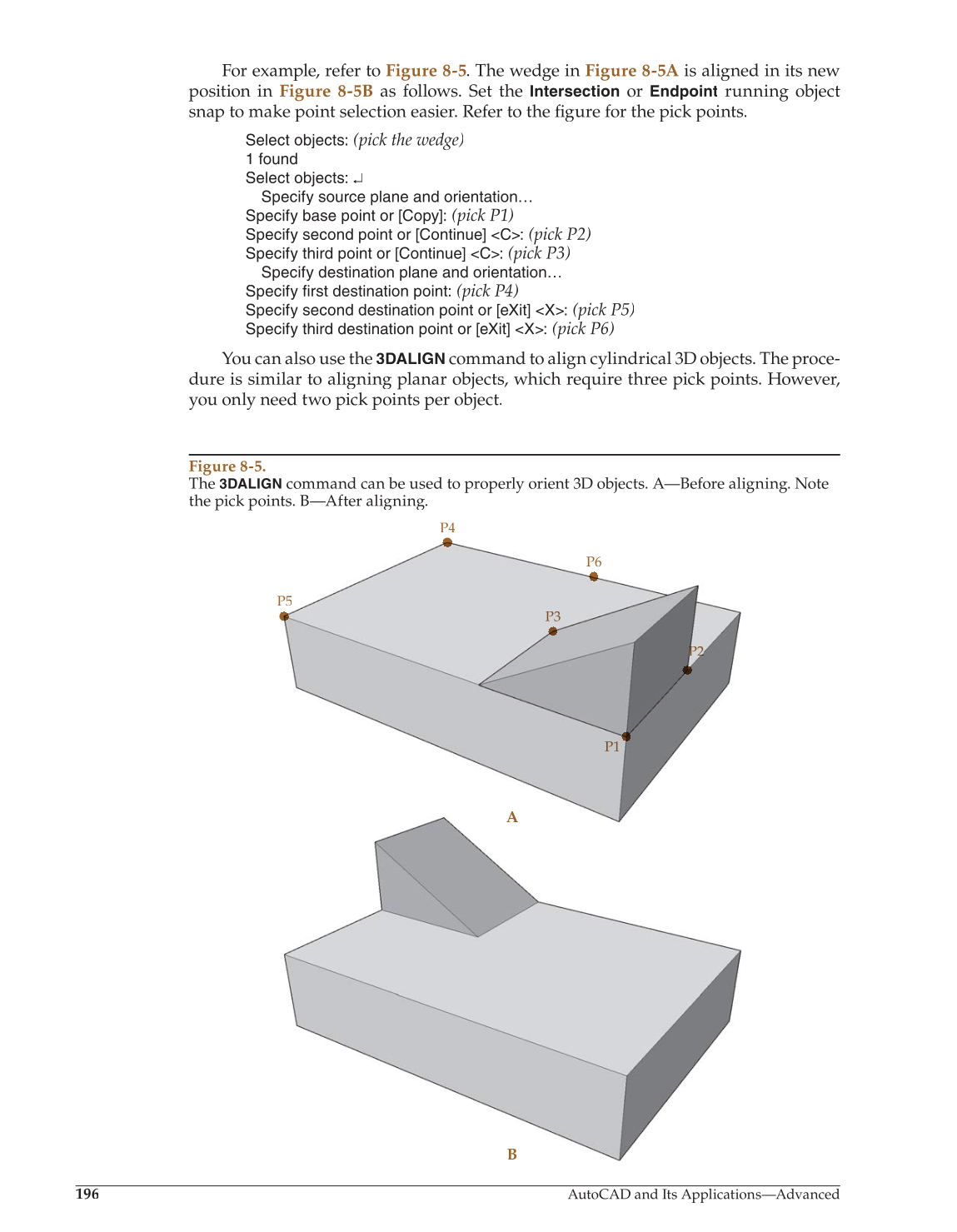 For example, refer to Figure 8-5. The wedge in Figure 8-5A is aligned in its new position in Figure 8-5B as follows. Set the Intersection or Endpoint running object snap to make point selection easier. Refer to the figure for the pick points.

Select objects: (pick the wedge)
1 found
Select objects: ↵
Specify source plane and orientation…
Specify base point or [Copy]: (pick P1)
Specify second point or [Continue] <C>: (pick P2)
Specify third point or [Continue] <C>: (pick P3)
Specify destination plane and orientation…
Specify first destination point: (pick P4)
Specify second destination point or [eXit] <X>: (pick P5)
Specify third destination point or [eXit] <X>: (pick P6)

You can also use the 3DALIGN command to align cylindrical 3D objects. The procedure is similar to aligning planar objects, which require three pick points. However, you only need two pick points per object.

Figure 8-5.
The 3DALIGN command can be used to properly orient 3D objects. A—Before aligning. Note the pick points. B—After aligning.

P4
P6
P5
P3
P2
P1
A
B

196
AutoCAD and Its Applications—Advanced