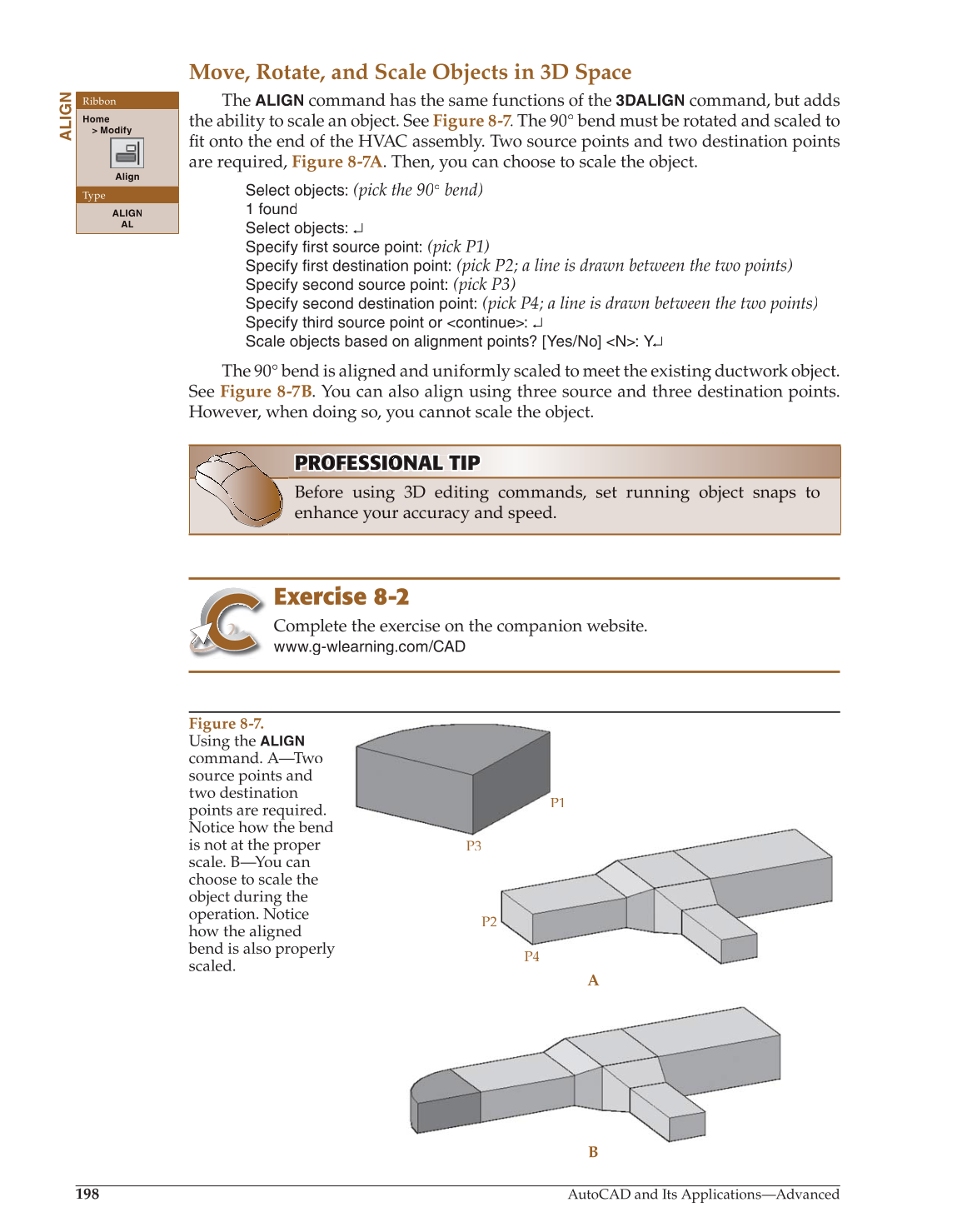 Move, Rotate, and Scale Objects in 3D Space

ALIGN

Ribbon
Home
> Modify
Align
Type
ALIGN
AL

The ALIGN command has the same functions of the 3DALIGN command, but adds the ability to scale an object. See Figure 8-7. The 90° bend must be rotated and scaled to fit onto the end of the HVAC assembly. Two source points and two destination points are required, Figure 8-7A. Then, you can choose to scale the object.

Select objects: (pick the 90° bend)
1 found
Select objects: ↵
Specify first source point: (pick P1)
Specify first destination point: (pick P2; a line is drawn between the two points)
Specify second source point: (pick P3)
Specify second destination point: (pick P4; a line is drawn between the two points)
Specify third source point or <continue>: ↵
Scale objects based on alignment points? [Yes/No] <N>: Y↵

The 90° bend is aligned and uniformly scaled to meet the existing ductwork object. See Figure 8-7B. You can also align using three source and three destination points. However, when doing so, you cannot scale the object.

PROFESSIONAL TIP

Before using 3D editing commands, set running object snaps to enhance your accuracy and speed.

Exercise 8-2

Complete the exercise on the companion website.
www.g-wlearning.com/CAD

Figure 8-7.
Using the ALIGN command. A—Two source points and two destination points are required. Notice how the bend is not at the proper scale. B—You can choose to scale the object during the operation. Notice how the aligned bend is also properly scaled.

P1
P3
P2
P4
A
B

198
AutoCAD and Its Applications—Advanced