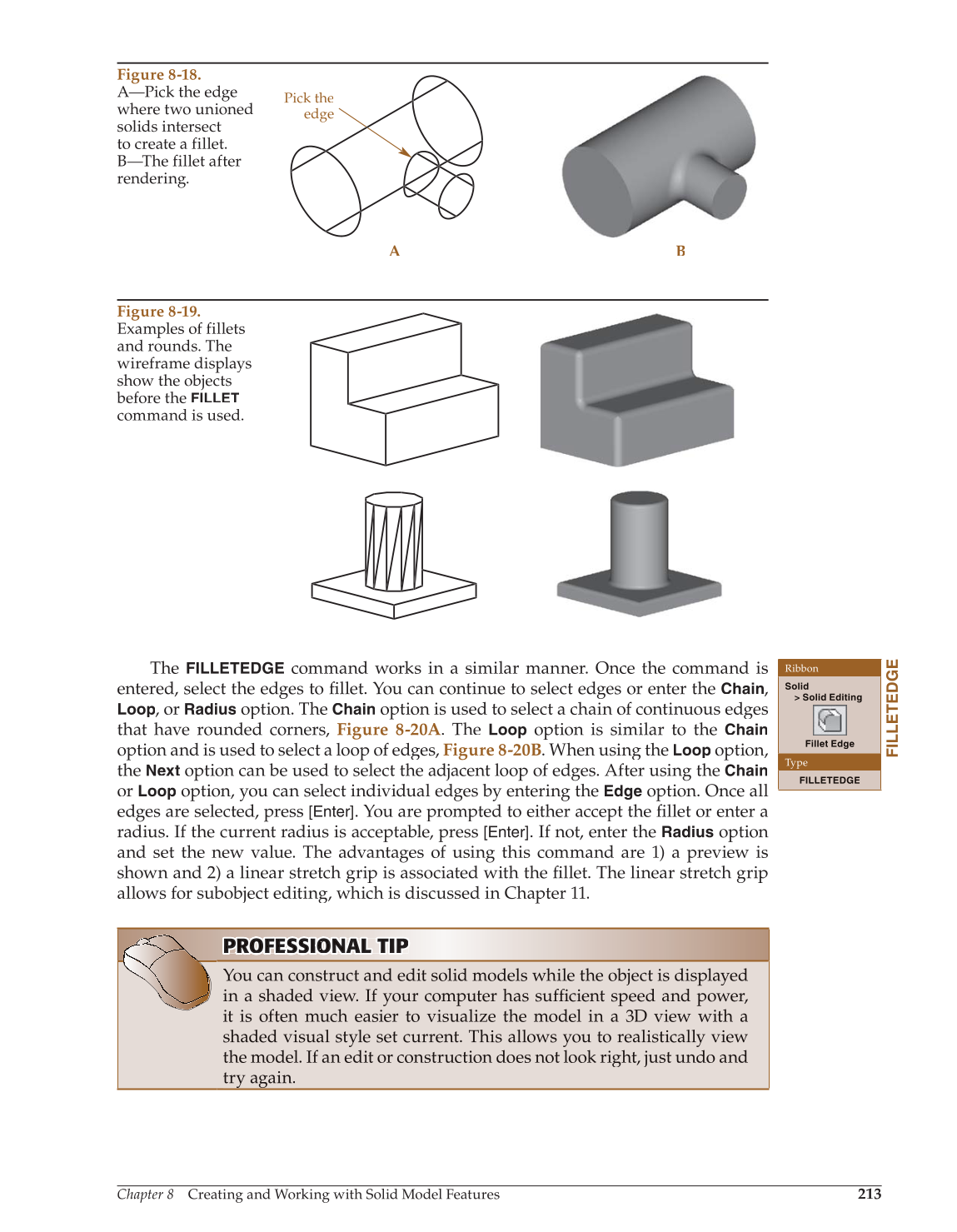 Figure 8-18.
A—Pick the edge where two unioned solids intersect to create a fillet.
B—The fillet after rendering.

Pick the edge

A

B

Figure 8-19.
Examples of fillets and rounds. The wireframe displays show the objects before the FILLET command is used.

The FILLETEDGE command works in a similar manner. Once the command is entered, select the edges to fillet. You can continue to select edges or enter the Chain, Loop, or Radius option. The Chain option is used to select a chain of continuous edges that have rounded corners, Figure 8-20A. The Loop option is similar to the Chain option and is used to select a loop of edges, Figure 8-20B. When using the Loop option, the Next option can be used to select the adjacent loop of edges. After using the Chain or Loop option, you can select individual edges by entering the Edge option. Once all edges are selected, press [Enter]. You are prompted to either accept the fillet or enter a radius. If the current radius is acceptable, press [Enter]. If not, enter the Radius option and set the new value. The advantages of using this command are 1) a preview is shown and 2) a linear stretch grip is associated with the fillet. The linear stretch grip allows for subobject editing, which is discussed in Chapter 11.

Ribbon
Solid
> Solid Editing
Fillet Edge
Type
FILLETEDGE

FILLETEDGE

PROFESSIONAL TIP
You can construct and edit solid models while the object is displayed in a shaded view. If your computer has sufficient speed and power, it is often much easier to visualize the model in a 3D view with a shaded visual style set current. This allows you to realistically view the model. If an edit or construction does not look right, just undo and try again.

Chapter 8 Creating and Working with Solid Model Features 213