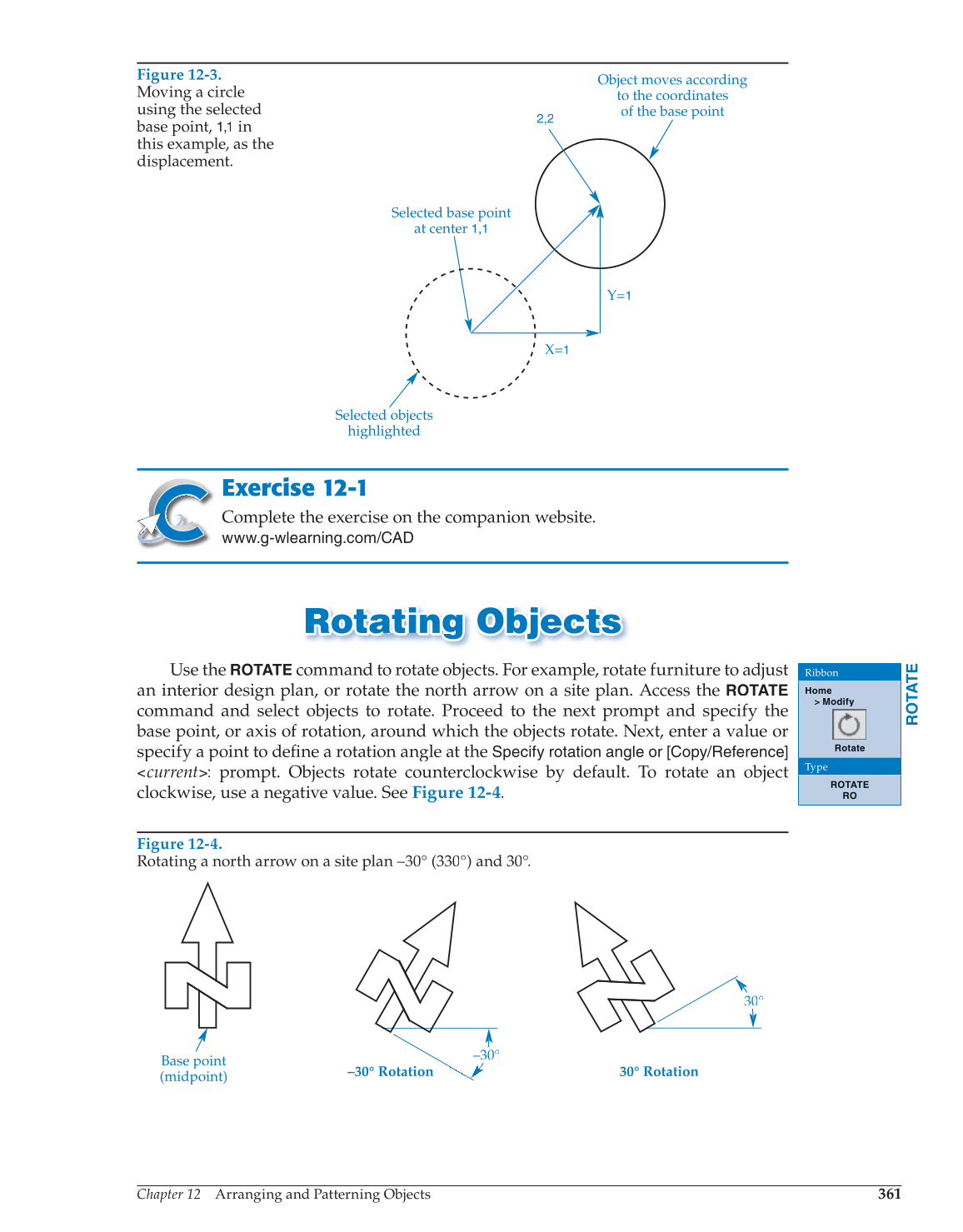 Figure 12-3.
Moving a circle using the selected base point, 1,1 in this example, as the displacement.

Object moves according to the coordinates of the base point

2,2

Selected base point at center 1,1

Y=1

X=1

Selected objects highlighted

Exercise 12-1

Complete the exercise on the companion website.
www.g-wlearning.com/CAD

Rotating Objects

Use the ROTATE command to rotate objects. For example, rotate furniture to adjust an interior design plan, or rotate the north arrow on a site plan. Access the ROTATE command and select objects to rotate. Proceed to the next prompt and specify the base point, or axis of rotation, around which the objects rotate. Next, enter a value or specify a point to define a rotation angle at the Specify rotation angle or [Copy/Reference] <current>: prompt. Objects rotate counterclockwise by default. To rotate an object clockwise, use a negative value. See Figure 12-4.

Ribbon
Home
> Modify
Rotate
Type
ROTATE
RO

ROTATE

Figure 12-4.
Rotating a north arrow on a site plan –30° (330°) and 30°.

Base point (midpoint)

–30°

–30° Rotation

30°

30° Rotation

Chapter 12 Arranging and Patterning Objects 361