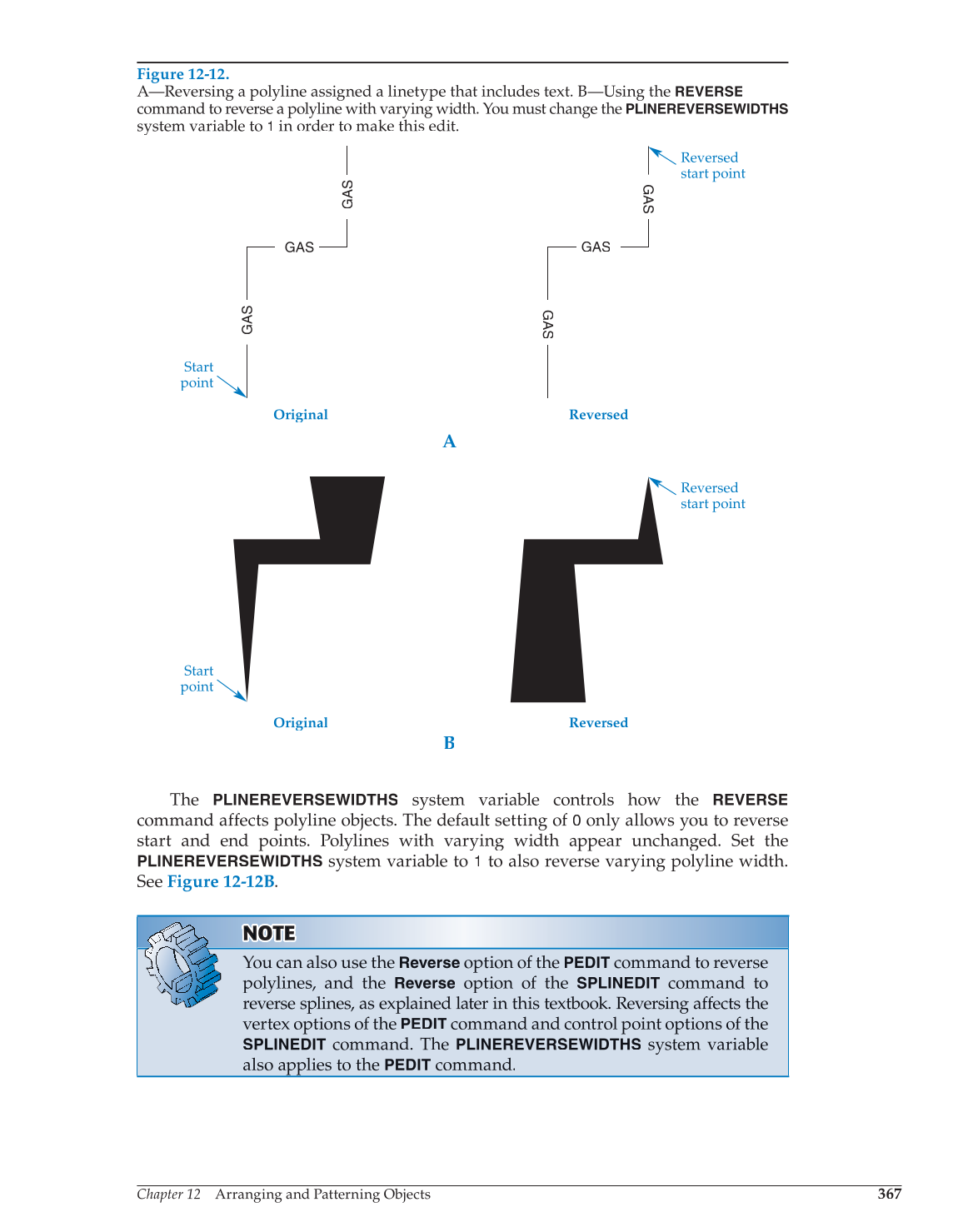 Figure 12-12.
A—Reversing a polyline assigned a linetype that includes text. B—Using the REVERSE command to reverse a polyline with varying width. You must change the PLINEREVERSEWIDTHS system variable to 1 in order to make this edit.

GAS
GAS
GAS
Start point
Original

Reversed start point
GAS
GAS
GAS
Reversed

A

Start point
Original

Reversed start point
Reversed

B

The PLINEREVERSEWIDTHS system variable controls how the REVERSE command affects polyline objects. The default setting of 0 only allows you to reverse start and end points. Polylines with varying width appear unchanged. Set the PLINEREVERSEWIDTHS system variable to 1 to also reverse varying polyline width. See Figure 12-12B.

NOTE
You can also use the Reverse option of the PEDIT command to reverse polylines, and the Reverse option of the SPLINEDIT command to reverse splines, as explained later in this textbook. Reversing affects the vertex options of the PEDIT command and control point options of the SPLINEDIT command. The PLINEREVERSEWIDTHS system variable also applies to the PEDIT command.

Chapter 12 Arranging and Patterning Objects 367