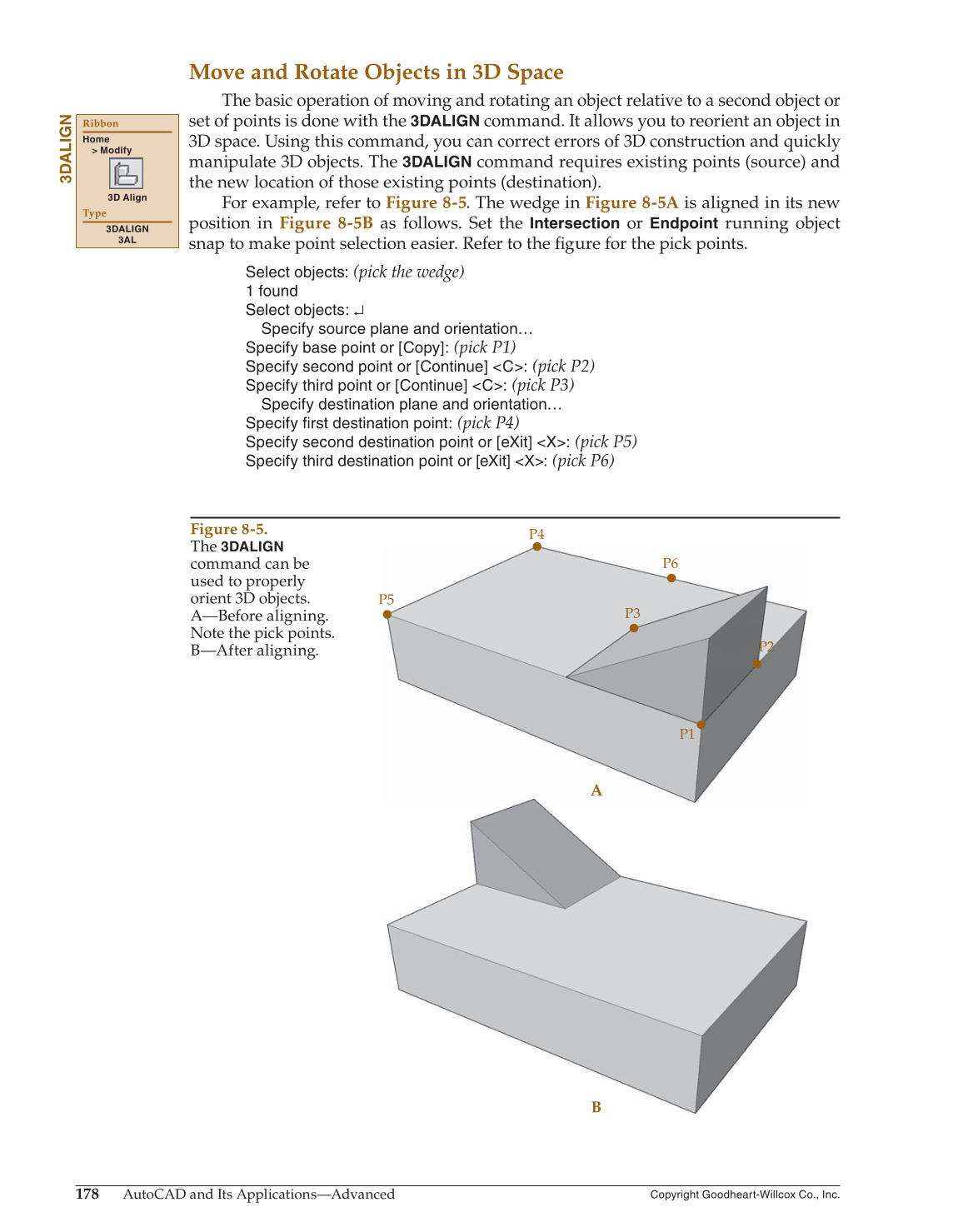 Move and Rotate Objects in 3D Space

3DALIGN

Ribbon
Home
> Modify
3D Align
Type
3DALIGN
3AL

The basic operation of moving and rotating an object relative to a second object or set of points is done with the 3DALIGN command. It allows you to reorient an object in 3D space. Using this command, you can correct errors of 3D construction and quickly manipulate 3D objects. The 3DALIGN command requires existing points (source) and the new location of those existing points (destination).

For example, refer to Figure 8-5. The wedge in Figure 8-5A is aligned in its new position in Figure 8-5B as follows. Set the Intersection or Endpoint running object snap to make point selection easier. Refer to the figure for the pick points.

Select objects: (pick the wedge)
1 found
Select objects: ↵
Specify source plane and orientation…
Specify base point or [Copy]: (pick P1)
Specify second point or [Continue] <C>: (pick P2)
Specify third point or [Continue] <C>: (pick P3)
Specify destination plane and orientation…
Specify first destination point: (pick P4)
Specify second destination point or [eXit] <X>: (pick P5)
Specify third destination point or [eXit] <X>: (pick P6)

Figure 8-5.
The 3DALIGN command can be used to properly orient 3D objects. A—Before aligning. Note the pick points. B—After aligning.

P4
P6
P5
P3
P2
P1
A
B

178 AutoCAD and Its Applications—Advanced
Copyright Goodheart-Willcox Co., Inc.