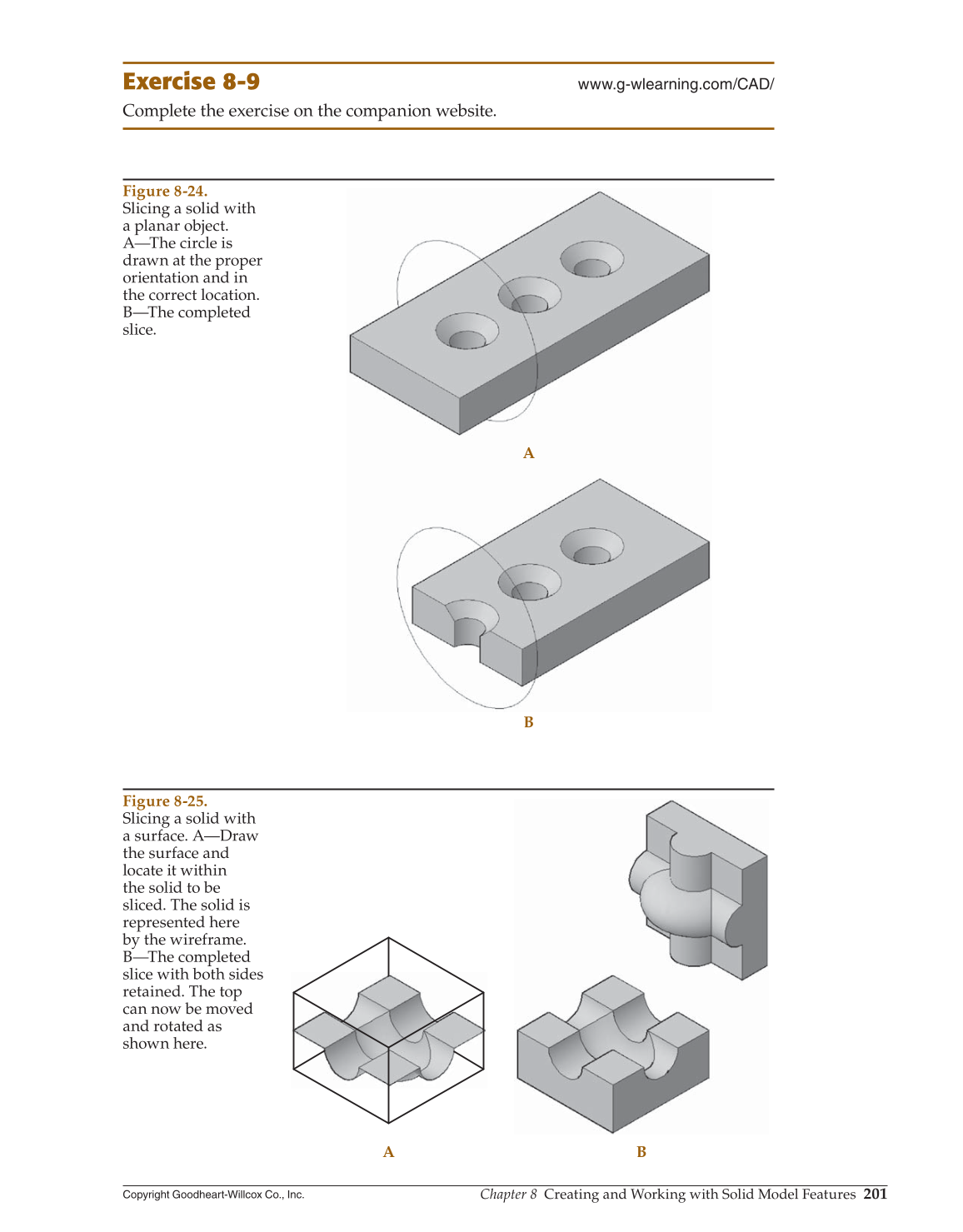 Exercise 8-9

www.g-wlearning.com/CAD/

Complete the exercise on the companion website.

Figure 8-24.
Slicing a solid with a planar object. A—The circle is drawn at the proper orientation and in the correct location. B—The completed slice.

A

B

Figure 8-25.
Slicing a solid with a surface. A—Draw the surface and locate it within the solid to be sliced. The solid is represented here by the wireframe. B—The completed slice with both sides retained. The top can now be moved and rotated as shown here.

A

B

Copyright Goodheart-Willcox Co., Inc.

Chapter 8 Creating and Working with Solid Model Features 201