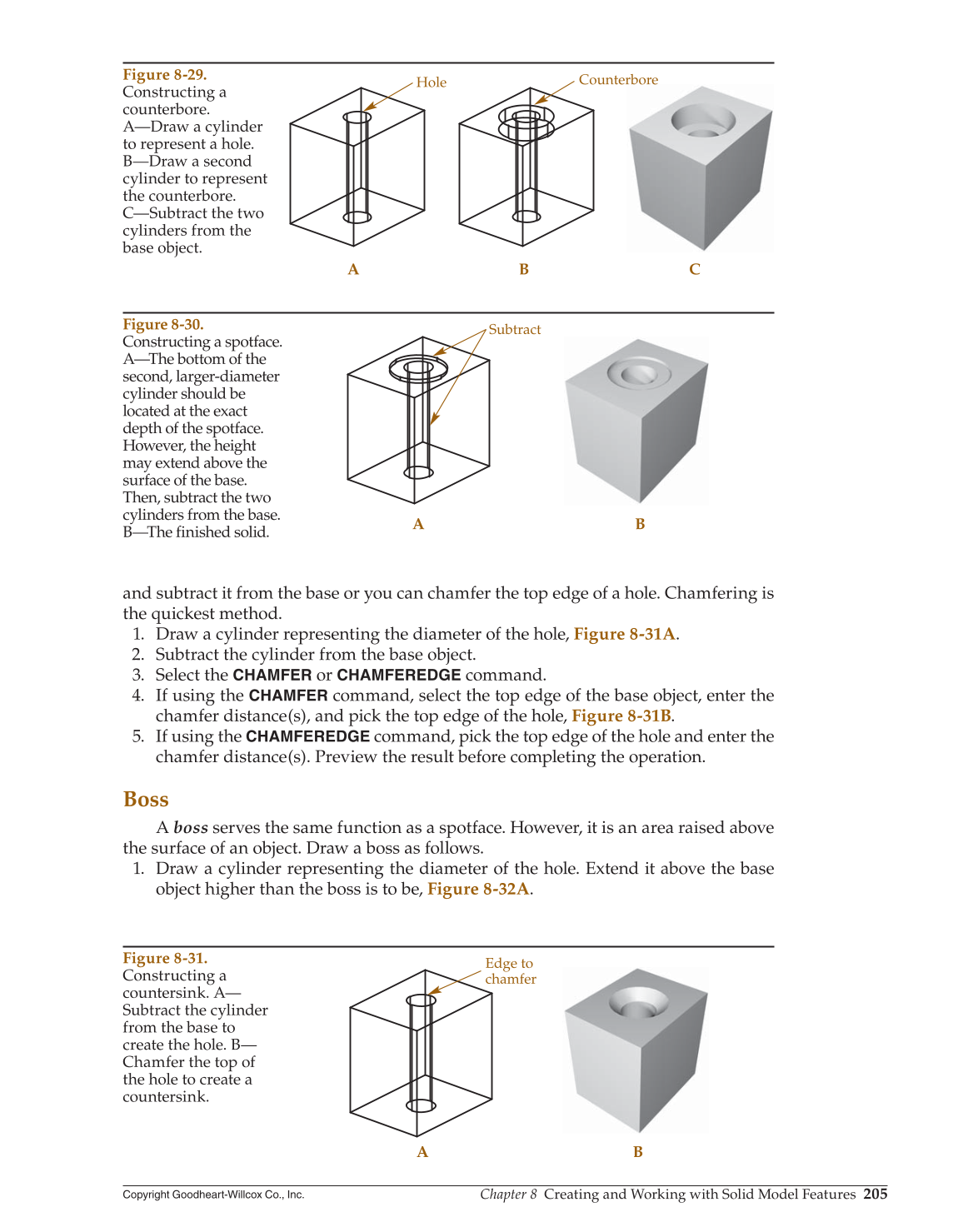 Figure 8-29.
Constructing a counterbore.
A—Draw a cylinder to represent a hole.
B—Draw a second cylinder to represent the counterbore.
C—Subtract the two cylinders from the base object.

Hole

Counterbore

A

B

C

Figure 8-30.
Constructing a spotface.
A—The bottom of the second, larger-diameter cylinder should be located at the exact depth of the spotface. However, the height may extend above the surface of the base. Then, subtract the two cylinders from the base.
B—The finished solid.

Subtract

A

B

and subtract it from the base or you can chamfer the top edge of a hole. Chamfering is the quickest method.
1. Draw a cylinder representing the diameter of the hole, Figure 8-31A.
2. Subtract the cylinder from the base object.
3. Select the CHAMFER or CHAMFEREDGE command.
4. If using the CHAMFER command, select the top edge of the base object, enter the chamfer distance(s), and pick the top edge of the hole, Figure 8-31B.
5. If using the CHAMFEREDGE command, pick the top edge of the hole and enter the chamfer distance(s). Preview the result before completing the operation.

Boss

A boss serves the same function as a spotface. However, it is an area raised above the surface of an object. Draw a boss as follows.
1. Draw a cylinder representing the diameter of the hole. Extend it above the base object higher than the boss is to be, Figure 8-32A.

Figure 8-31.
Constructing a countersink. A—Subtract the cylinder from the base to create the hole. B—Chamfer the top of the hole to create a countersink.

Edge to chamfer

A

B

Copyright Goodheart-Willcox Co., Inc.

Chapter 8 Creating and Working with Solid Model Features 205