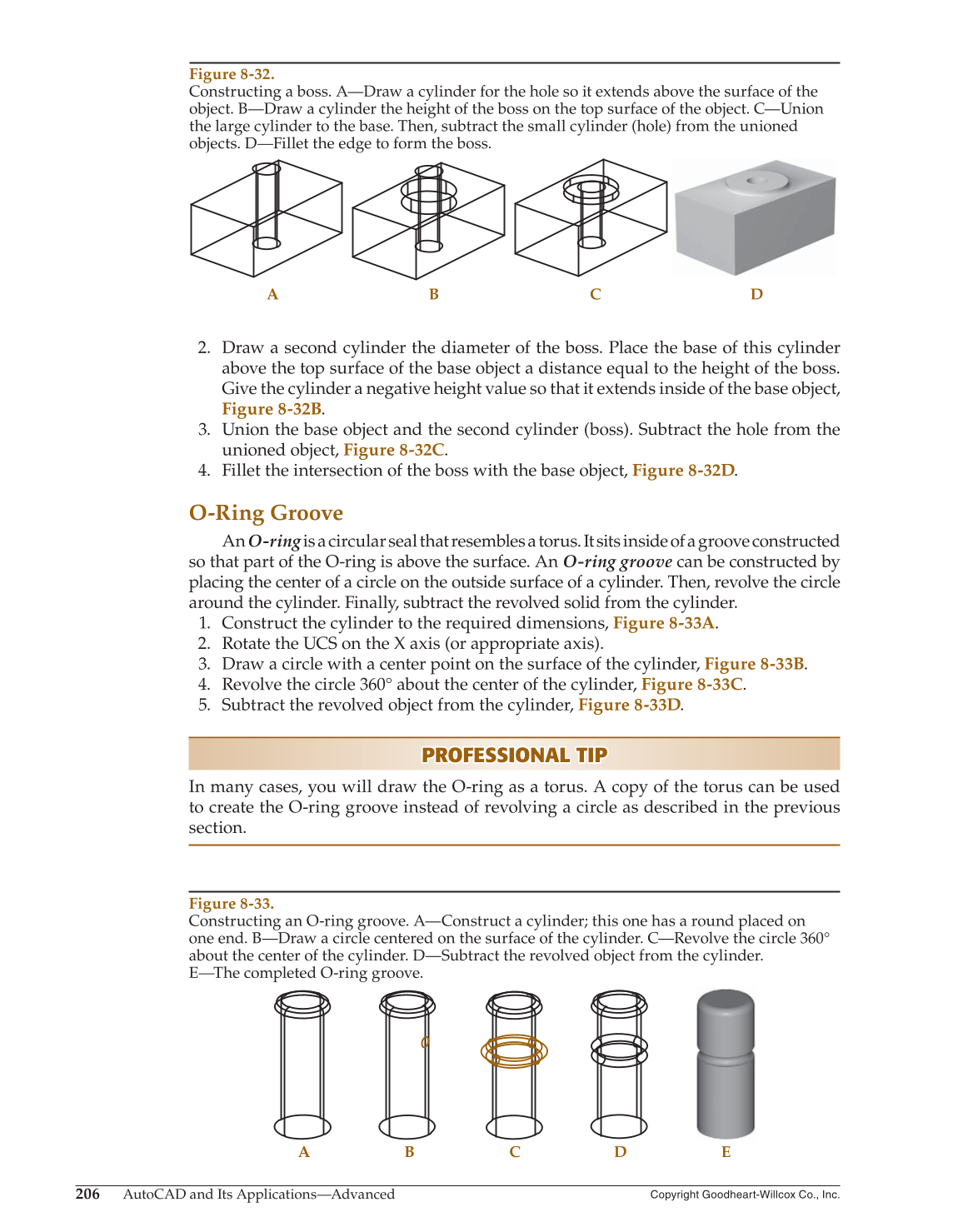 Figure 8-32.
Constructing a boss. A—Draw a cylinder for the hole so it extends above the surface of the object. B—Draw a cylinder the height of the boss on the top surface of the object. C—Union the large cylinder to the base. Then, subtract the small cylinder (hole) from the unioned objects. D—Fillet the edge to form the boss.

A B C D

2. Draw a second cylinder the diameter of the boss. Place the base of this cylinder above the top surface of the base object a distance equal to the height of the boss. Give the cylinder a negative height value so that it extends inside of the base object, Figure 8-32B.
3. Union the base object and the second cylinder (boss). Subtract the hole from the unioned object, Figure 8-32C.
4. Fillet the intersection of the boss with the base object, Figure 8-32D.

O-Ring Groove

An O-ring is a circular seal that resembles a torus. It sits inside of a groove constructed so that part of the O-ring is above the surface. An O-ring groove can be constructed by placing the center of a circle on the outside surface of a cylinder. Then, revolve the circle around the cylinder. Finally, subtract the revolved solid from the cylinder.
1. Construct the cylinder to the required dimensions, Figure 8-33A.
2. Rotate the UCS on the X axis (or appropriate axis).
3. Draw a circle with a center point on the surface of the cylinder, Figure 8-33B.
4. Revolve the circle 360° about the center of the cylinder, Figure 8-33C.
5. Subtract the revolved object from the cylinder, Figure 8-33D.

PROFESSIONAL TIP

In many cases, you will draw the O-ring as a torus. A copy of the torus can be used to create the O-ring groove instead of revolving a circle as described in the previous section.

Figure 8-33.
Constructing an O-ring groove. A—Construct a cylinder; this one has a round placed on one end. B—Draw a circle centered on the surface of the cylinder. C—Revolve the circle 360° about the center of the cylinder. D—Subtract the revolved object from the cylinder. E—The completed O-ring groove.

A B C D E

206 AutoCAD and Its Applications—Advanced Copyright Goodheart-Willcox Co., Inc.