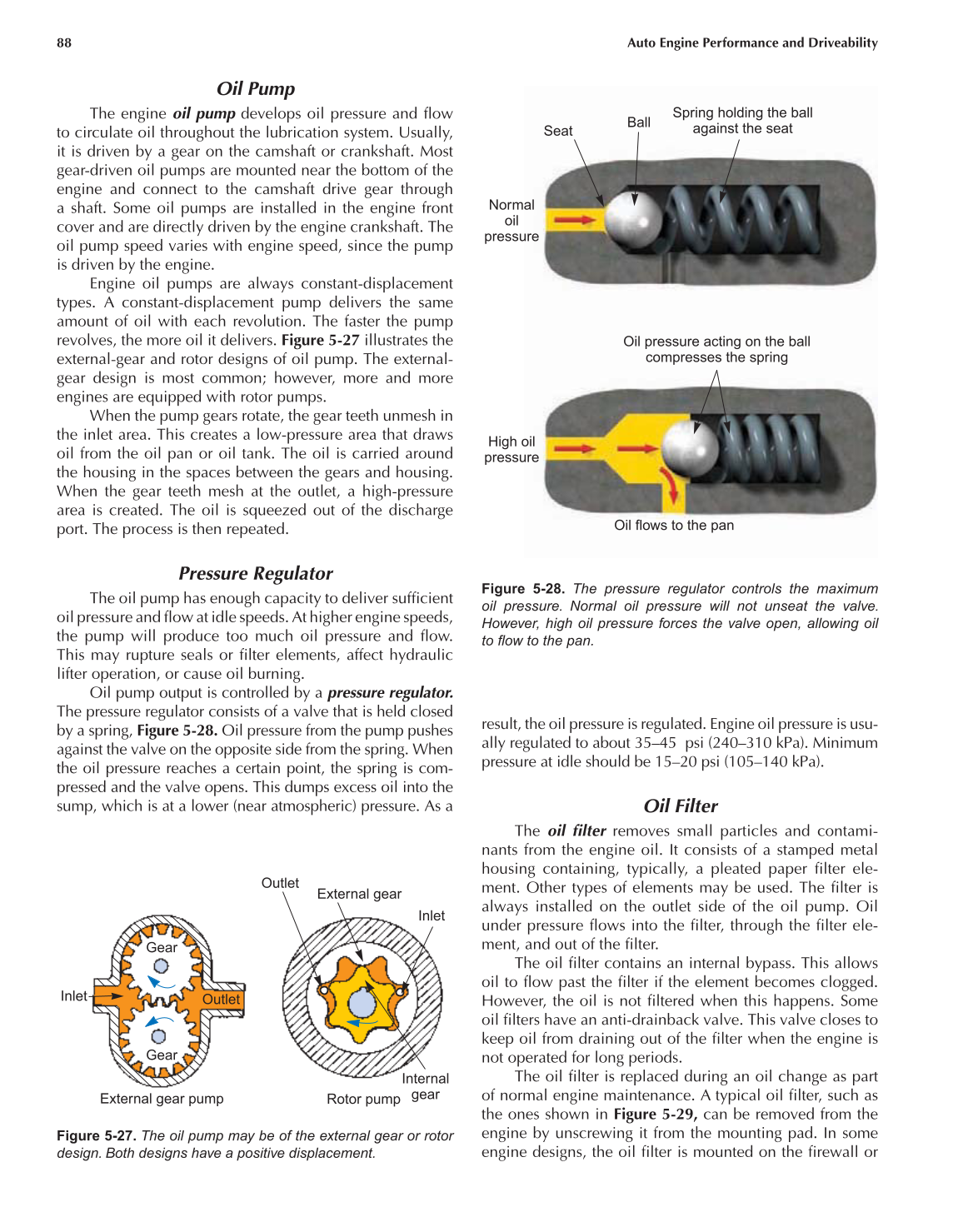 88

Auto Engine Performance and Driveability

Oil Pump

The engine oil pump develops oil pressure and flow to circulate oil throughout the lubrication system. Usually, it is driven by a gear on the camshaft or crankshaft. Most gear-driven oil pumps are mounted near the bottom of the engine and connect to the camshaft drive gear through a shaft. Some oil pumps are installed in the engine front cover and are directly driven by the engine crankshaft. The oil pump speed varies with engine speed, since the pump is driven by the engine.

Engine oil pumps are always constant-displacement types. A constant-displacement pump delivers the same amount of oil with each revolution. The faster the pump revolves, the more oil it delivers. Figure 5-27 illustrates the external-gear and rotor designs of oil pump. The external-gear design is most common; however, more and more engines are equipped with rotor pumps.

When the pump gears rotate, the gear teeth unmesh in the inlet area. This creates a low-pressure area that draws oil from the oil pan or oil tank. The oil is carried around the housing in the spaces between the gears and housing. When the gear teeth mesh at the outlet, a high-pressure area is created. The oil is squeezed out of the discharge port. The process is then repeated.

Pressure Regulator

The oil pump has enough capacity to deliver sufficient oil pressure and flow at idle speeds. At higher engine speeds, the pump will produce too much oil pressure and flow. This may rupture seals or filter elements, affect hydraulic lifter operation, or cause oil burning.

Oil pump output is controlled by a pressure regulator. The pressure regulator consists of a valve that is held closed by a spring, Figure 5-28. Oil pressure from the pump pushes against the valve on the opposite side from the spring. When the oil pressure reaches a certain point, the spring is compressed and the valve opens. This dumps excess oil into the sump, which is at a lower (near atmospheric) pressure. As a

Outlet
External gear
Inlet
Gear
Inlet
Outlet
Gear
Internal gear
External gear pump
Rotor pump

Figure 5-27. The oil pump may be of the external gear or rotor design. Both designs have a positive displacement.

Seat
Ball
Spring holding the ball against the seat
Normal oil pressure
Oil pressure acting on the ball compresses the spring
High oil pressure
Oil flows to the pan

Figure 5-28. The pressure regulator controls the maximum oil pressure. Normal oil pressure will not unseat the valve. However, high oil pressure forces the valve open, allowing oil to flow to the pan.

result, the oil pressure is regulated. Engine oil pressure is usually regulated to about 35–45 psi (240–310 kPa). Minimum pressure at idle should be 15–20 psi (105–140 kPa).

Oil Filter

The oil filter removes small particles and contaminants from the engine oil. It consists of a stamped metal housing containing, typically, a pleated paper filter element. Other types of elements may be used. The filter is always installed on the outlet side of the oil pump. Oil under pressure flows into the filter, through the filter element, and out of the filter.

The oil filter contains an internal bypass. This allows oil to flow past the filter if the element becomes clogged. However, the oil is not filtered when this happens. Some oil filters have an anti-drainback valve. This valve closes to keep oil from draining out of the filter when the engine is not operated for long periods.

The oil filter is replaced during an oil change as part of normal engine maintenance. A typical oil filter, such as the ones shown in Figure 5-29, can be removed from the engine by unscrewing it from the mounting pad. In some engine designs, the oil filter is mounted on the firewall or