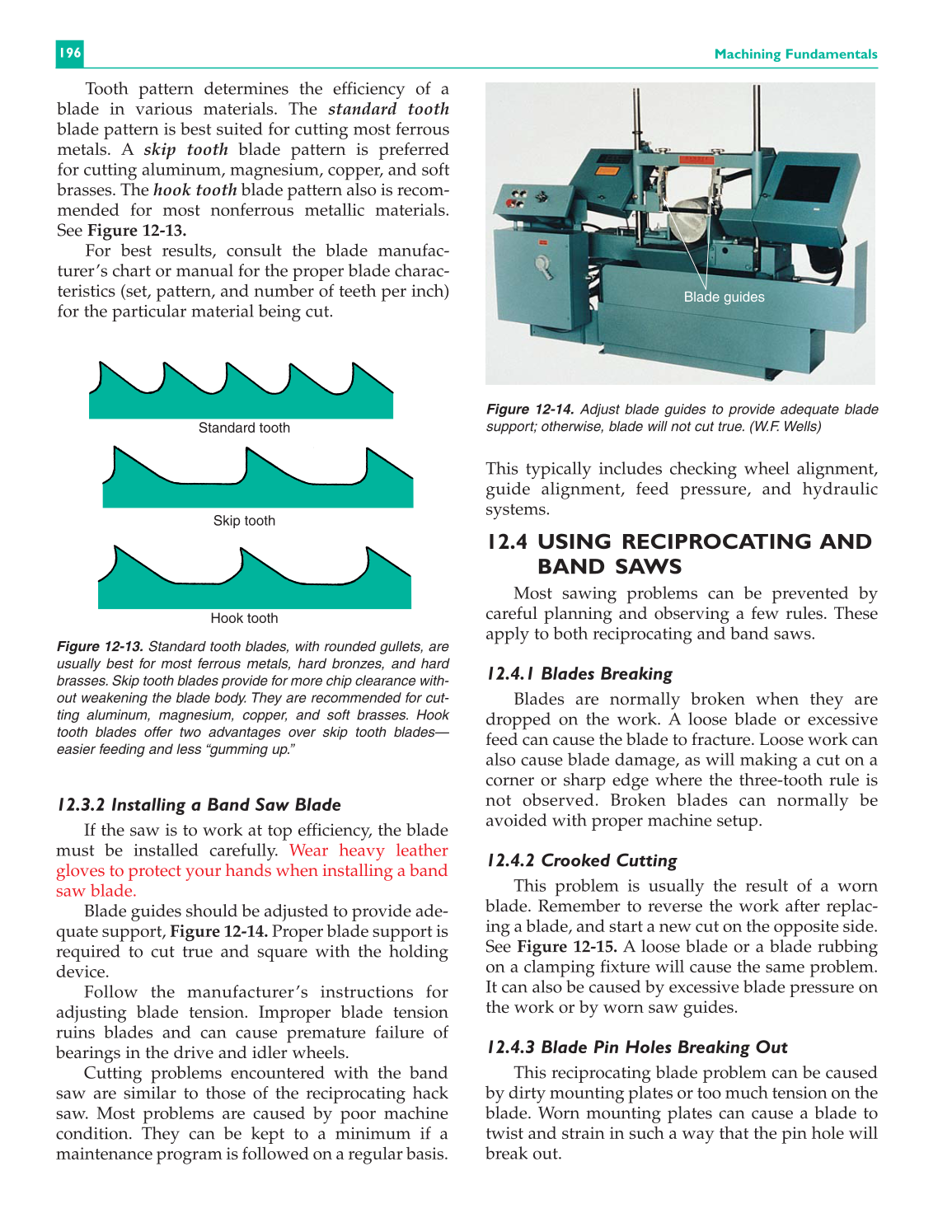 196

Machining Fundamentals

Tooth pattern determines the efficiency of a blade in various materials. The standard tooth blade pattern is best suited for cutting most ferrous metals. A skip tooth blade pattern is preferred for cutting aluminum, magnesium, copper, and soft brasses. The hook tooth blade pattern also is recommended for most nonferrous metallic materials. See Figure 12-13.

For best results, consult the blade manufacturer's chart or manual for the proper blade characteristics (set, pattern, and number of teeth per inch) for the particular material being cut.

Standard tooth

Skip tooth

Hook tooth

Figure 12-13. Standard tooth blades, with rounded gullets, are usually best for most ferrous metals, hard bronzes, and hard brasses. Skip tooth blades provide for more chip clearance without weakening the blade body. They are recommended for cutting aluminum, magnesium, copper, and soft brasses. Hook tooth blades offer two advantages over skip tooth blades—easier feeding and less "gumming up."

12.3.2 Installing a Band Saw Blade

If the saw is to work at top efficiency, the blade must be installed carefully. Wear heavy leather gloves to protect your hands when installing a band saw blade.

Blade guides should be adjusted to provide adequate support, Figure 12-14. Proper blade support is required to cut true and square with the holding device.

Follow the manufacturer's instructions for adjusting blade tension. Improper blade tension ruins blades and can cause premature failure of bearings in the drive and idler wheels.

Cutting problems encountered with the band saw are similar to those of the reciprocating hack saw. Most problems are caused by poor machine condition. They can be kept to a minimum if a maintenance program is followed on a regular basis.

Blade guides

Figure 12-14. Adjust blade guides to provide adequate blade support; otherwise, blade will not cut true. (W.F. Wells)

This typically includes checking wheel alignment, guide alignment, feed pressure, and hydraulic systems.

12.4 USING RECIPROCATING AND BAND SAWS

Most sawing problems can be prevented by careful planning and observing a few rules. These apply to both reciprocating and band saws.

12.4.1 Blades Breaking

Blades are normally broken when they are dropped on the work. A loose blade or excessive feed can cause the blade to fracture. Loose work can also cause blade damage, as will making a cut on a corner or sharp edge where the three-tooth rule is not observed. Broken blades can normally be avoided with proper machine setup.

12.4.2 Crooked Cutting

This problem is usually the result of a worn blade. Remember to reverse the work after replacing a blade, and start a new cut on the opposite side. See Figure 12-15. A loose blade or a blade rubbing on a clamping fixture will cause the same problem. It can also be caused by excessive blade pressure on the work or by worn saw guides.

12.4.3 Blade Pin Holes Breaking Out

This reciprocating blade problem can be caused by dirty mounting plates or too much tension on the blade. Worn mounting plates can cause a blade to twist and strain in such a way that the pin hole will break out.