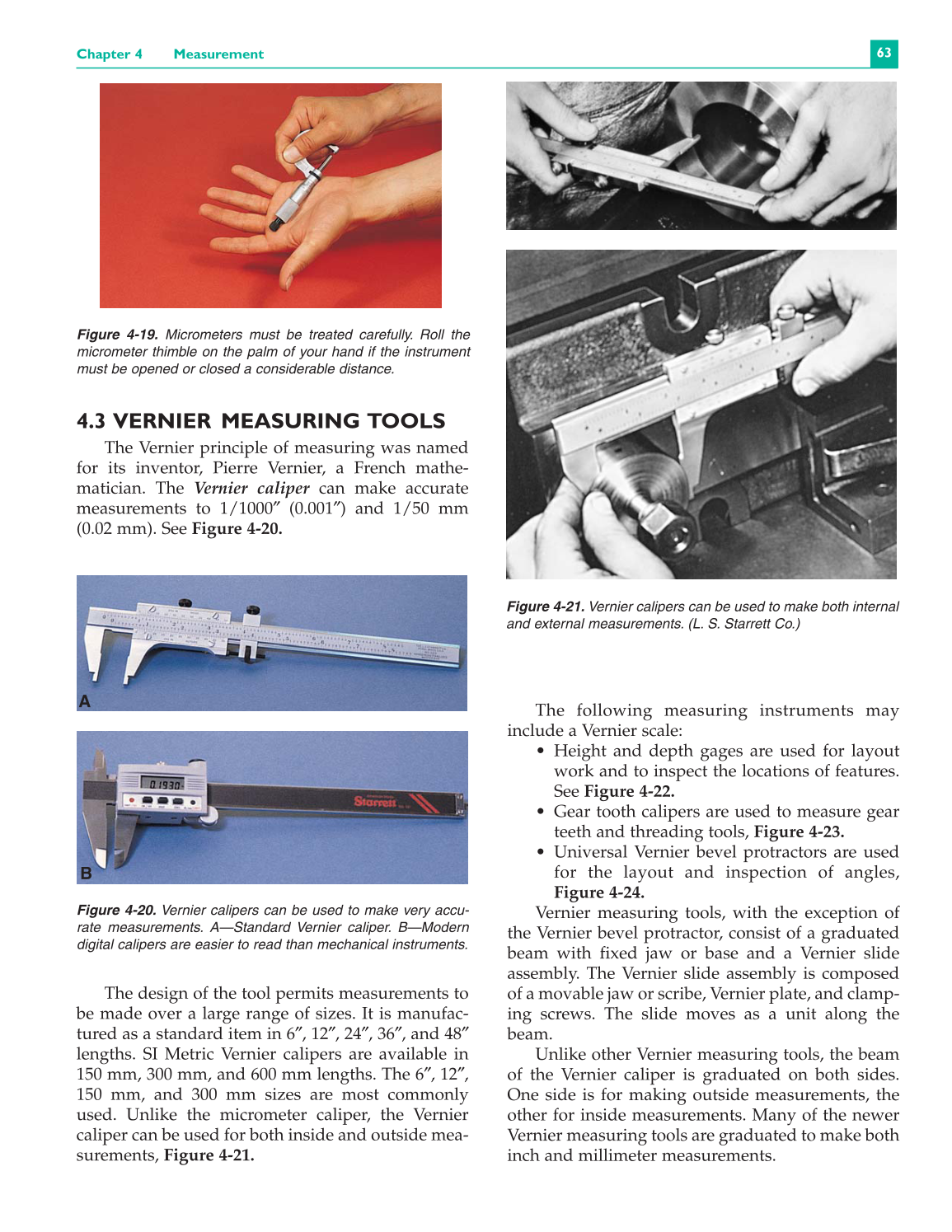 Chapter 4 Measurement 63

Figure 4-19. Micrometers must be treated carefully. Roll the micrometer thimble on the palm of your hand if the instrument must be opened or closed a considerable distance.

4.3 VERNIER MEASURING TOOLS

The Vernier principle of measuring was named for its inventor, Pierre Vernier, a French mathematician. The Vernier caliper can make accurate measurements to 1/1000″ (0.001″) and 1/50 mm (0.02 mm). See Figure 4-20.

A

0.1930

Starrett

B

Figure 4-20. Vernier calipers can be used to make very accurate measurements. A—Standard Vernier caliper. B—Modern digital calipers are easier to read than mechanical instruments.

The design of the tool permits measurements to be made over a large range of sizes. It is manufactured as a standard item in 6″, 12″, 24″, 36″, and 48″ lengths. SI Metric Vernier calipers are available in 150 mm, 300 mm, and 600 mm lengths. The 6″, 12″, 150 mm, and 300 mm sizes are most commonly used. Unlike the micrometer caliper, the Vernier caliper can be used for both inside and outside measurements, Figure 4-21.

Figure 4-21. Vernier calipers can be used to make both internal and external measurements. (L. S. Starrett Co.)

The following measuring instruments may include a Vernier scale:
• Height and depth gages are used for layout work and to inspect the locations of features. See Figure 4-22.
• Gear tooth calipers are used to measure gear teeth and threading tools, Figure 4-23.
• Universal Vernier bevel protractors are used for the layout and inspection of angles, Figure 4-24.

Vernier measuring tools, with the exception of the Vernier bevel protractor, consist of a graduated beam with fixed jaw or base and a Vernier slide assembly. The Vernier slide assembly is composed of a movable jaw or scribe, Vernier plate, and clamping screws. The slide moves as a unit along the beam.

Unlike other Vernier measuring tools, the beam of the Vernier caliper is graduated on both sides. One side is for making outside measurements, the other for inside measurements. Many of the newer Vernier measuring tools are graduated to make both inch and millimeter measurements.