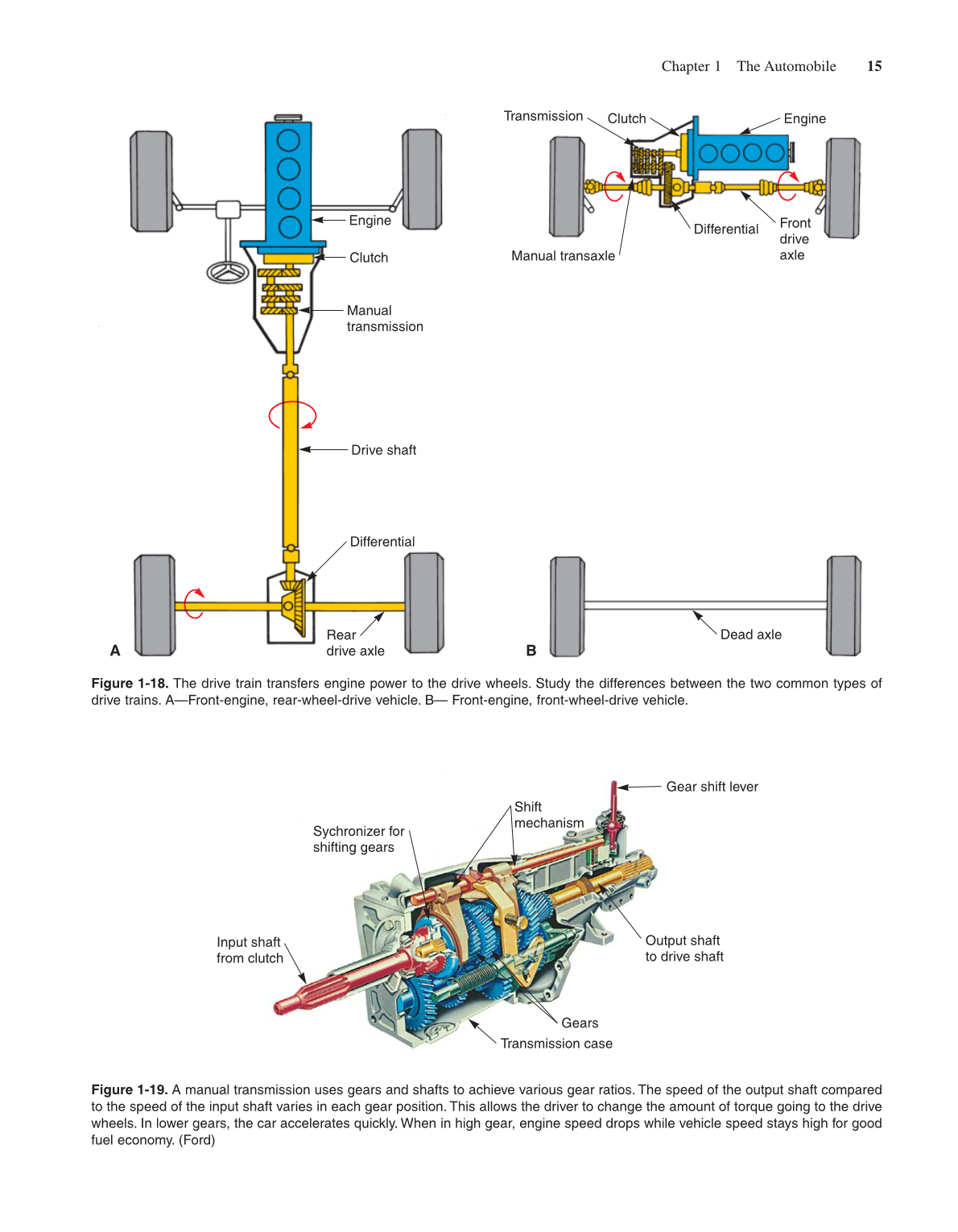 Chapter 1 The Automobile 15

Engine
Clutch
Manual transmission
Drive shaft
Differential
Rear drive axle
A

Transmission
Clutch
Engine
Differential
Front drive axle
Manual transaxle

Dead axle
B

**Figure 1-18.** The drive train transfers engine power to the drive wheels. Study the differences between the two common types of drive trains. A—Front-engine, rear-wheel-drive vehicle. B— Front-engine, front-wheel-drive vehicle.

Gear shift lever
Shift mechanism
Sychronizer for shifting gears
Input shaft from clutch
Output shaft to drive shaft
Gears
Transmission case

**Figure 1-19.** A manual transmission uses gears and shafts to achieve various gear ratios. The speed of the output shaft compared to the speed of the input shaft varies in each gear position. This allows the driver to change the amount of torque going to the drive wheels. In lower gears, the car accelerates quickly. When in high gear, engine speed drops while vehicle speed stays high for good fuel economy. (Ford)