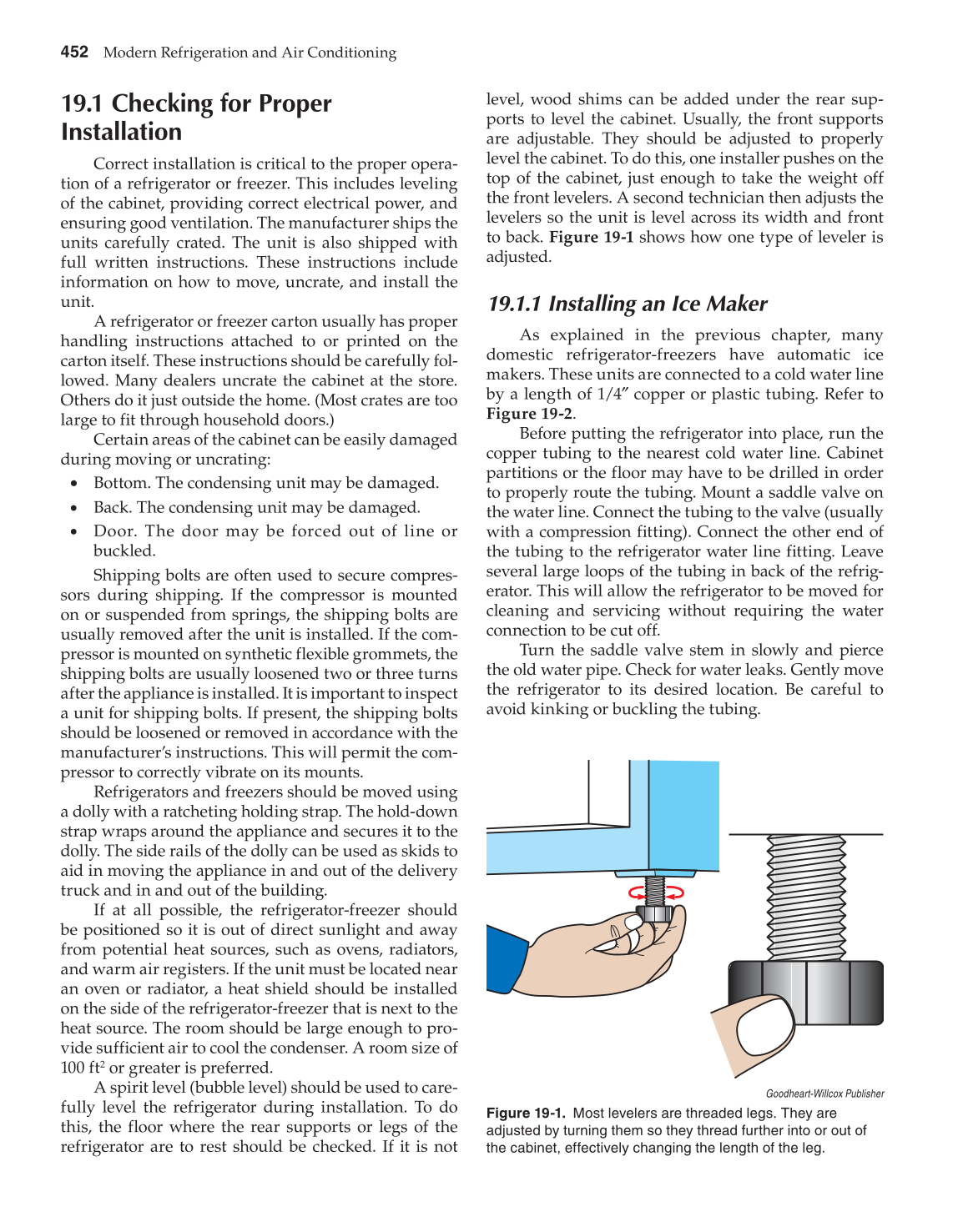 452 Modern Refrigeration and Air Conditioning

19.1 Checking for Proper Installation

Correct installation is critical to the proper operation of a refrigerator or freezer. This includes leveling of the cabinet, providing correct electrical power, and ensuring good ventilation. The manufacturer ships the units carefully crated. The unit is also shipped with full written instructions. These instructions include information on how to move, uncrate, and install the unit.

A refrigerator or freezer carton usually has proper handling instructions attached to or printed on the carton itself. These instructions should be carefully followed. Many dealers uncrate the cabinet at the store. Others do it just outside the home. (Most crates are too large to fit through household doors.)

Certain areas of the cabinet can be easily damaged during moving or uncrating:

• Bottom. The condensing unit may be damaged.
• Back. The condensing unit may be damaged.
• Door. The door may be forced out of line or buckled.

Shipping bolts are often used to secure compressors during shipping. If the compressor is mounted on or suspended from springs, the shipping bolts are usually removed after the unit is installed. If the compressor is mounted on synthetic flexible grommets, the shipping bolts are usually loosened two or three turns after the appliance is installed. It is important to inspect a unit for shipping bolts. If present, the shipping bolts should be loosened or removed in accordance with the manufacturer's instructions. This will permit the compressor to correctly vibrate on its mounts.

Refrigerators and freezers should be moved using a dolly with a ratcheting holding strap. The hold-down strap wraps around the appliance and secures it to the dolly. The side rails of the dolly can be used as skids to aid in moving the appliance in and out of the delivery truck and in and out of the building.

If at all possible, the refrigerator-freezer should be positioned so it is out of direct sunlight and away from potential heat sources, such as ovens, radiators, and warm air registers. If the unit must be located near an oven or radiator, a heat shield should be installed on the side of the refrigerator-freezer that is next to the heat source. The room should be large enough to provide sufficient air to cool the condenser. A room size of 100 ft$^2$ or greater is preferred.

A spirit level (bubble level) should be used to carefully level the refrigerator during installation. To do this, the floor where the rear supports or legs of the refrigerator are to rest should be checked. If it is not level, wood shims can be added under the rear supports to level the cabinet. Usually, the front supports are adjustable. They should be adjusted to properly level the cabinet. To do this, one installer pushes on the top of the cabinet, just enough to take the weight off the front levelers. A second technician then adjusts the levelers so the unit is level across its width and front to back. Figure 19-1 shows how one type of leveler is adjusted.

19.1.1 Installing an Ice Maker

As explained in the previous chapter, many domestic refrigerator-freezers have automatic ice makers. These units are connected to a cold water line by a length of 1/4″ copper or plastic tubing. Refer to Figure 19-2.

Before putting the refrigerator into place, run the copper tubing to the nearest cold water line. Cabinet partitions or the floor may have to be drilled in order to properly route the tubing. Mount a saddle valve on the water line. Connect the tubing to the valve (usually with a compression fitting). Connect the other end of the tubing to the refrigerator water line fitting. Leave several large loops of the tubing in back of the refrigerator. This will allow the refrigerator to be moved for cleaning and servicing without requiring the water connection to be cut off.

Turn the saddle valve stem in slowly and pierce the old water pipe. Check for water leaks. Gently move the refrigerator to its desired location. Be careful to avoid kinking or buckling the tubing.

Goodheart-Willcox Publisher

Figure 19-1. Most levelers are threaded legs. They are adjusted by turning them so they thread further into or out of the cabinet, effectively changing the length of the leg.