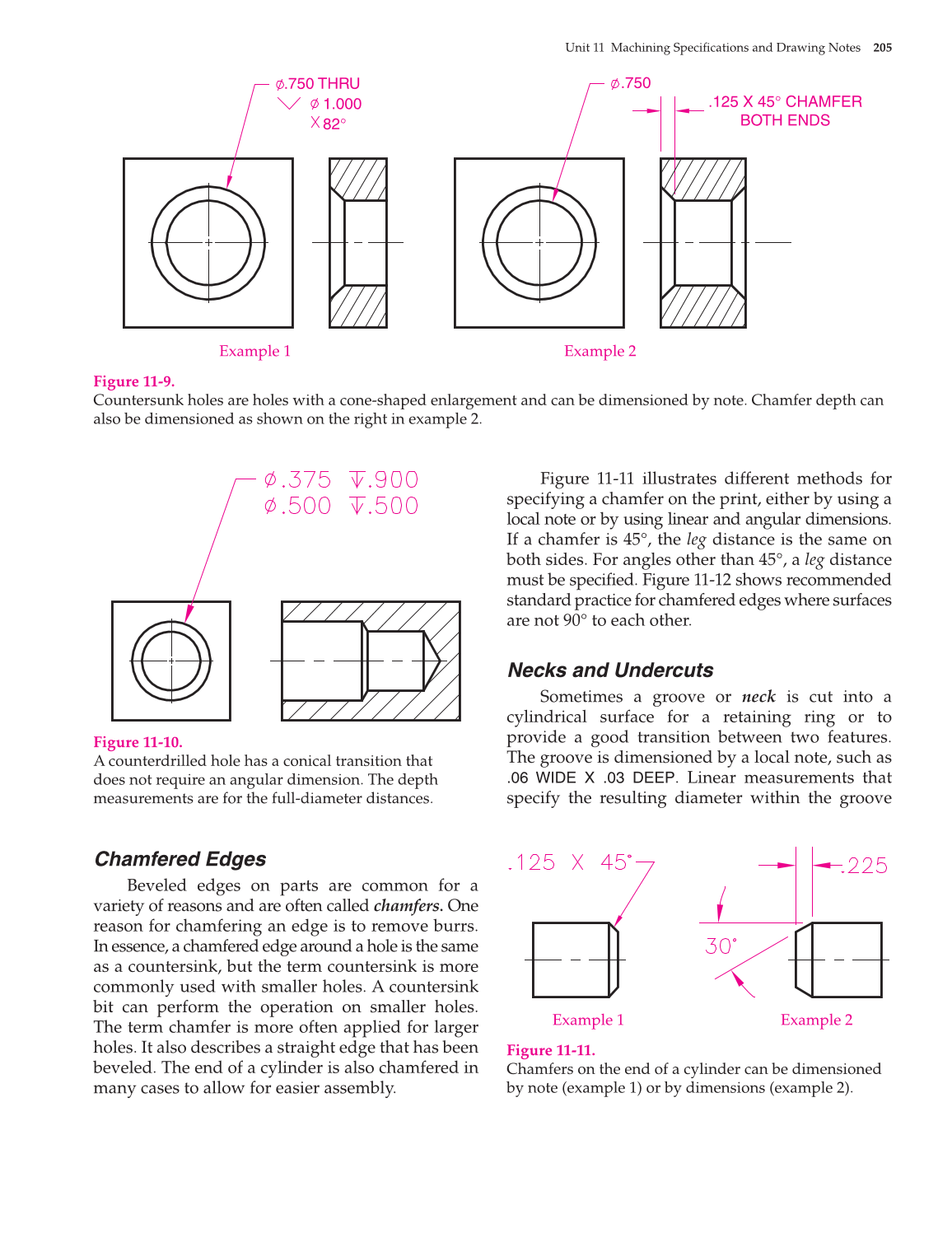 Unit 11 Machining Specifications and Drawing Notes 205

⌀.750 THRU
⌵ ⌀ 1.000
X 82°

⌀.750

.125 X 45° CHAMFER
BOTH ENDS

Example 1

Example 2

Figure 11-9.
Countersunk holes are holes with a cone-shaped enlargement and can be dimensioned by note. Chamfer depth can also be dimensioned as shown on the right in example 2.

⌀.375 ↧.900
⌀.500 ↧.500

Figure 11-10.
A counterdrilled hole has a conical transition that does not require an angular dimension. The depth measurements are for the full-diameter distances.

Chamfered Edges

Beveled edges on parts are common for a variety of reasons and are often called chamfers. One reason for chamfering an edge is to remove burrs. In essence, a chamfered edge around a hole is the same as a countersink, but the term countersink is more commonly used with smaller holes. A countersink bit can perform the operation on smaller holes. The term chamfer is more often applied for larger holes. It also describes a straight edge that has been beveled. The end of a cylinder is also chamfered in many cases to allow for easier assembly.

Figure 11-11 illustrates different methods for specifying a chamfer on the print, either by using a local note or by using linear and angular dimensions. If a chamfer is 45°, the leg distance is the same on both sides. For angles other than 45°, a leg distance must be specified. Figure 11-12 shows recommended standard practice for chamfered edges where surfaces are not 90° to each other.

Necks and Undercuts

Sometimes a groove or neck is cut into a cylindrical surface for a retaining ring or to provide a good transition between two features. The groove is dimensioned by a local note, such as .06 WIDE X .03 DEEP. Linear measurements that specify the resulting diameter within the groove

.125 X 45°

.225

30°

Example 1

Example 2

Figure 11-11.
Chamfers on the end of a cylinder can be dimensioned by note (example 1) or by dimensions (example 2).