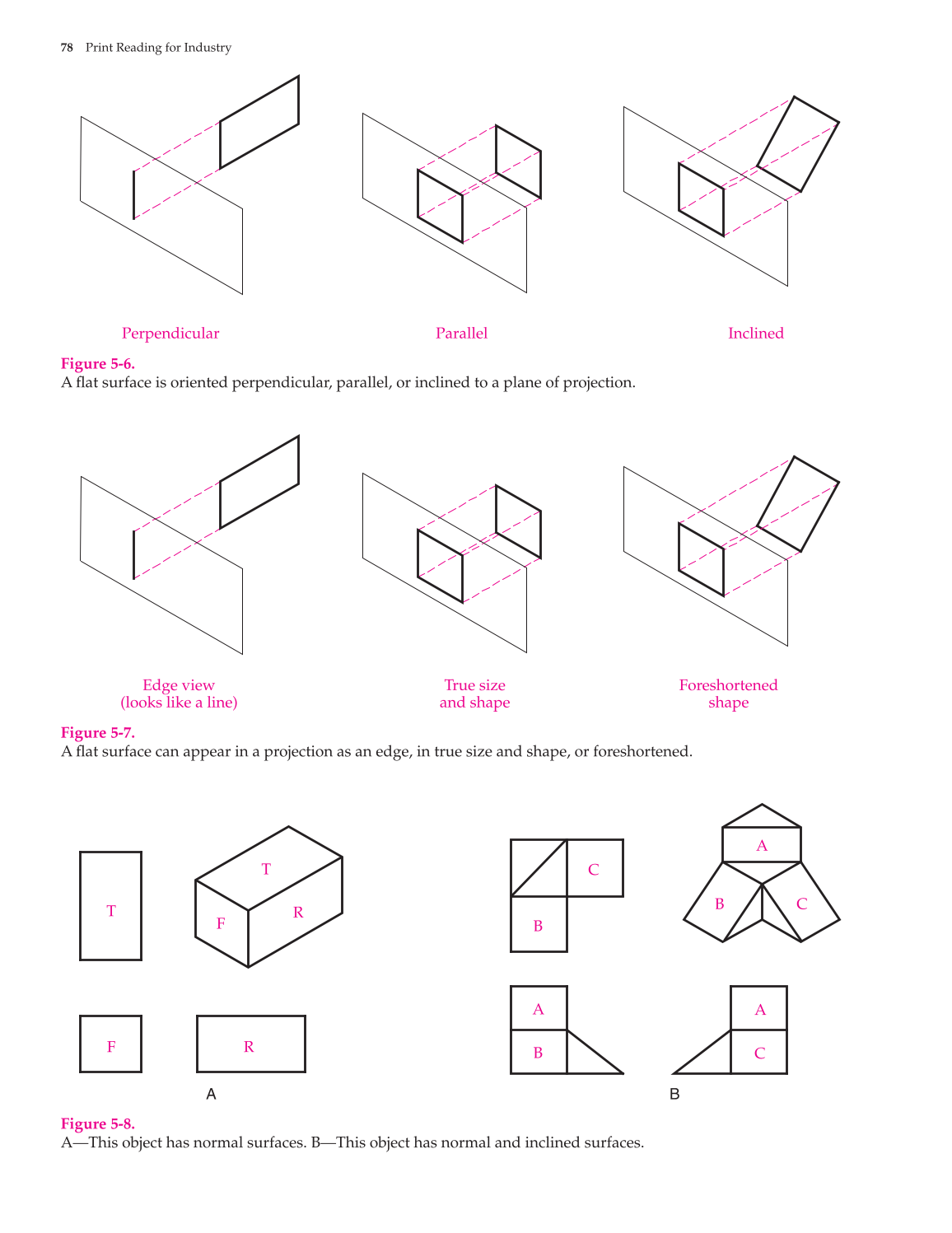 78 Print Reading for Industry

Perpendicular

Parallel

Inclined

Figure 5-6.
A flat surface is oriented perpendicular, parallel, or inclined to a plane of projection.

Edge view
(looks like a line)

True size
and shape

Foreshortened
shape

Figure 5-7.
A flat surface can appear in a projection as an edge, in true size and shape, or foreshortened.

T

T

F

R

F

R

A

C

B

A

B

C

A

B

A

C

B

Figure 5-8.
A—This object has normal surfaces. B—This object has normal and inclined surfaces.