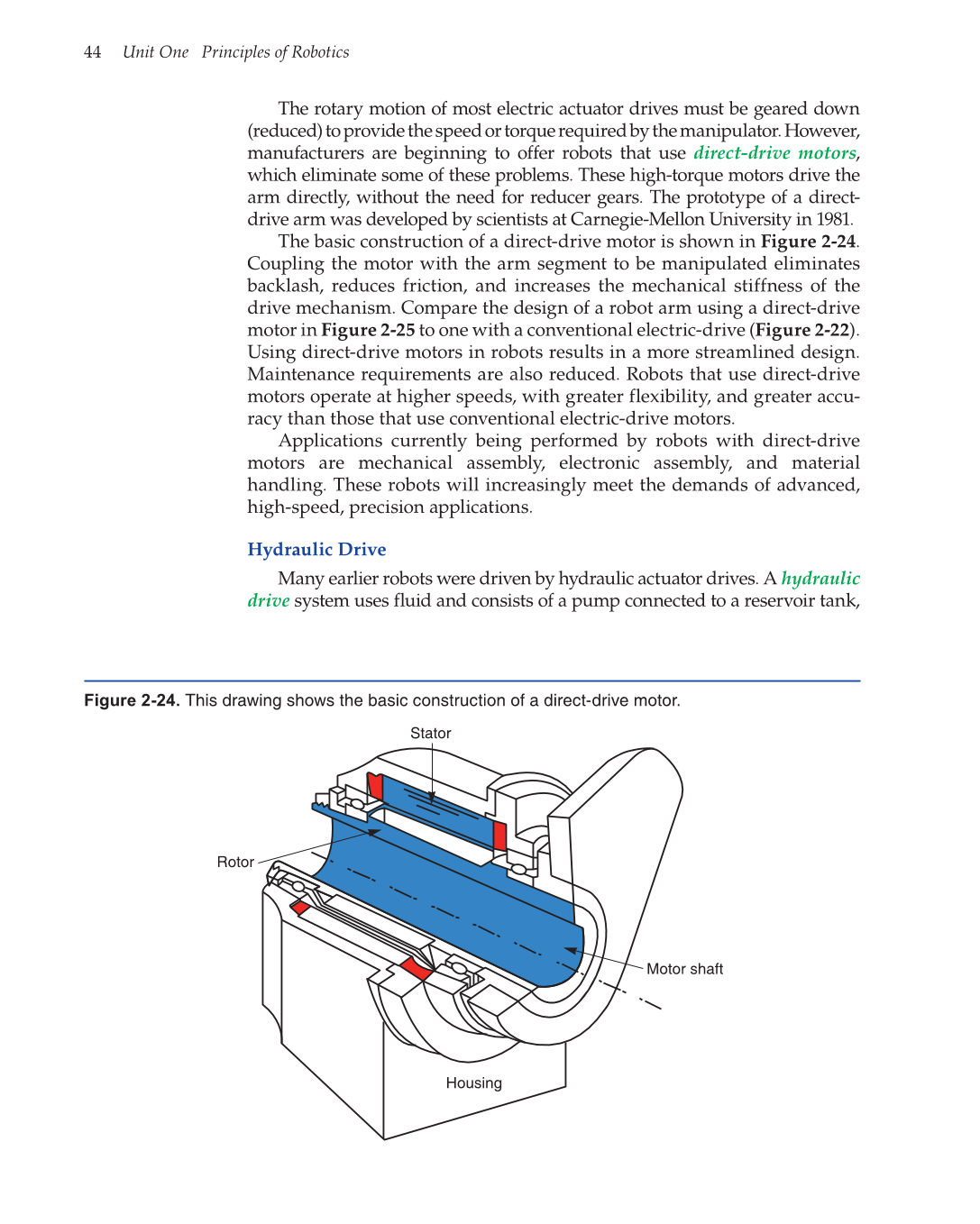 44 Unit One Principles of Robotics

The rotary motion of most electric actuator drives must be geared down (reduced) to provide the speed or torque required by the manipulator. However, manufacturers are beginning to offer robots that use direct-drive motors, which eliminate some of these problems. These high-torque motors drive the arm directly, without the need for reducer gears. The prototype of a direct-drive arm was developed by scientists at Carnegie-Mellon University in 1981.

The basic construction of a direct-drive motor is shown in Figure 2-24. Coupling the motor with the arm segment to be manipulated eliminates backlash, reduces friction, and increases the mechanical stiffness of the drive mechanism. Compare the design of a robot arm using a direct-drive motor in Figure 2-25 to one with a conventional electric-drive (Figure 2-22). Using direct-drive motors in robots results in a more streamlined design. Maintenance requirements are also reduced. Robots that use direct-drive motors operate at higher speeds, with greater flexibility, and greater accuracy than those that use conventional electric-drive motors.

Applications currently being performed by robots with direct-drive motors are mechanical assembly, electronic assembly, and material handling. These robots will increasingly meet the demands of advanced, high-speed, precision applications.

Hydraulic Drive

Many earlier robots were driven by hydraulic actuator drives. A hydraulic drive system uses fluid and consists of a pump connected to a reservoir tank,

Figure 2-24. This drawing shows the basic construction of a direct-drive motor.

Stator

Rotor

Motor shaft

Housing