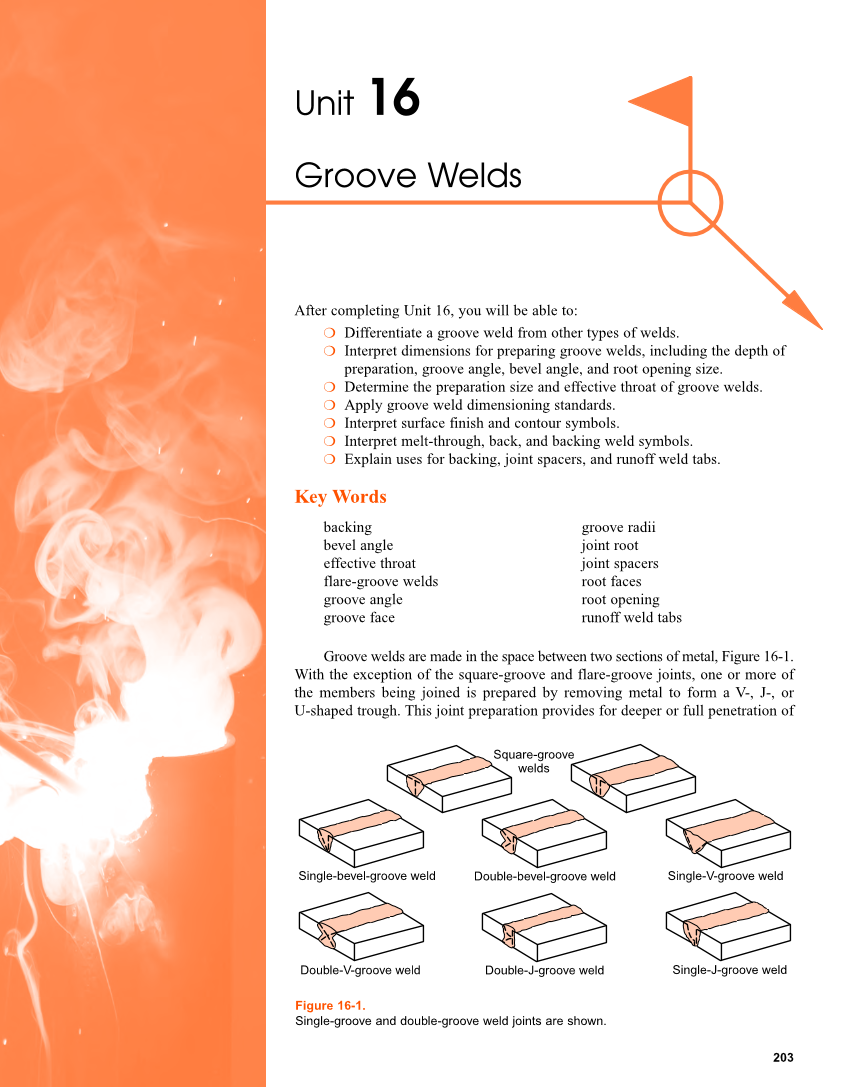 Unit 16

Groove Welds

After completing Unit 16, you will be able to:

❍ Differentiate a groove weld from other types of welds.
❍ Interpret dimensions for preparing groove welds, including the depth of preparation, groove angle, bevel angle, and root opening size.
❍ Determine the preparation size and effective throat of groove welds.
❍ Apply groove weld dimensioning standards.
❍ Interpret surface finish and contour symbols.
❍ Interpret melt-through, back, and backing weld symbols.
❍ Explain uses for backing, joint spacers, and runoff weld tabs.

Key Words

backing
bevel angle
effective throat
flare-groove welds
groove angle
groove face

groove radii
joint root
joint spacers
root faces
root opening
runoff weld tabs

Groove welds are made in the space between two sections of metal, Figure 16-1. With the exception of the square-groove and flare-groove joints, one or more of the members being joined is prepared by removing metal to form a V-, J-, or U-shaped trough. This joint preparation provides for deeper or full penetration of

Square-groove welds

Single-bevel-groove weld

Double-bevel-groove weld

Single-V-groove weld

Double-V-groove weld

Double-J-groove weld

Single-J-groove weld

Figure 16-1.
Single-groove and double-groove weld joints are shown.

203