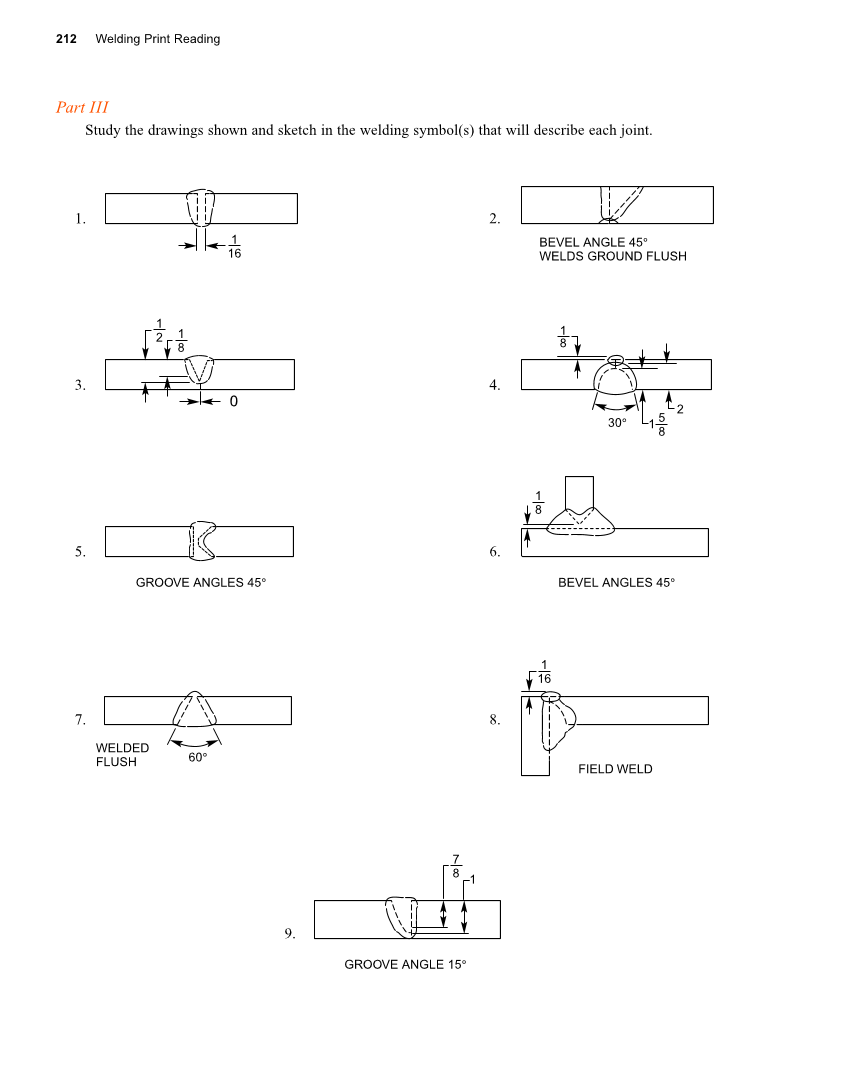 212 Welding Print Reading

Part III

Study the drawings shown and sketch in the welding symbol(s) that will describe each joint.

1.

$\frac{1}{16}$

2.

BEVEL ANGLE 45°
WELDS GROUND FLUSH

3.

$\frac{1}{2}$ $\frac{1}{8}$

0

4.

$\frac{1}{8}$

30° $1\frac{5}{8}$ 2

5.

GROOVE ANGLES 45°

6.

$\frac{1}{8}$

BEVEL ANGLES 45°

7.

WELDED FLUSH

60°

8.

$\frac{1}{16}$

FIELD WELD

9.

$\frac{7}{8}$ 1

GROOVE ANGLE 15°