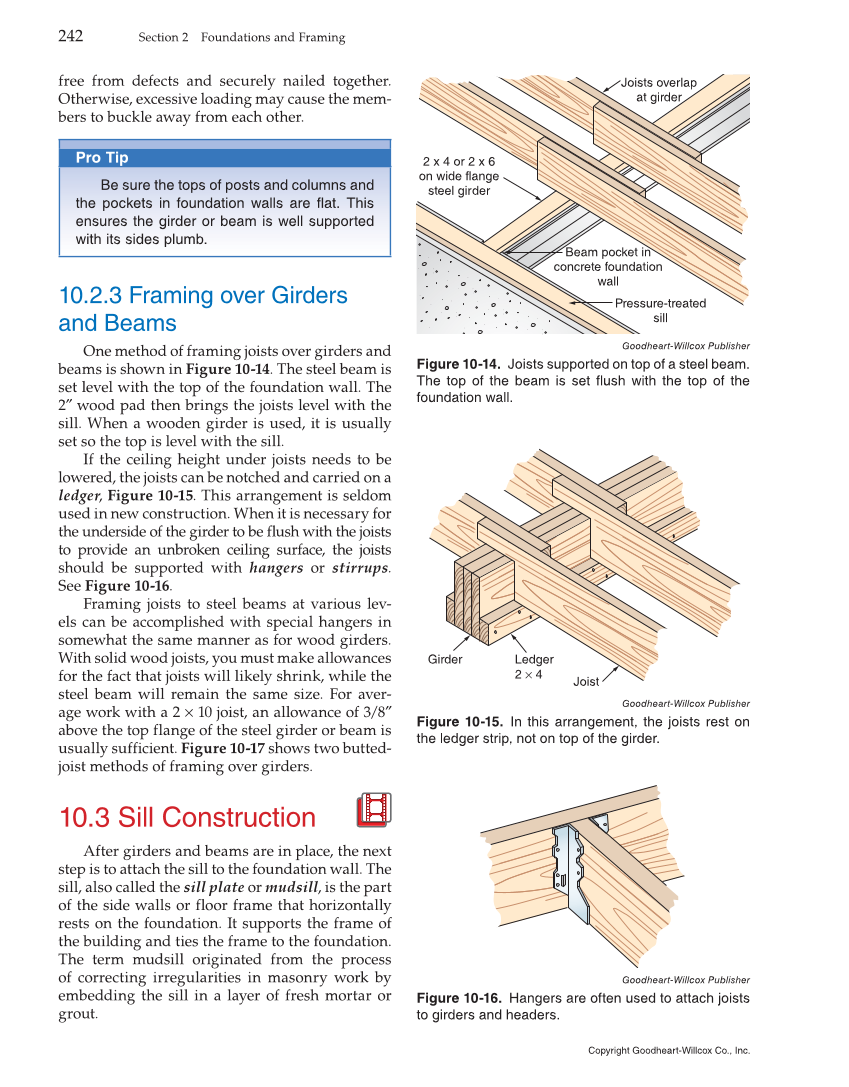 242 Section 2 Foundations and Framing

free from defects and securely nailed together. Otherwise, excessive loading may cause the members to buckle away from each other.

Pro Tip

Be sure the tops of posts and columns and the pockets in foundation walls are flat. This ensures the girder or beam is well supported with its sides plumb.

10.2.3 Framing over Girders and Beams

One method of framing joists over girders and beams is shown in Figure 10-14. The steel beam is set level with the top of the foundation wall. The 2″ wood pad then brings the joists level with the sill. When a wooden girder is used, it is usually set so the top is level with the sill.

If the ceiling height under joists needs to be lowered, the joists can be notched and carried on a ledger, Figure 10-15. This arrangement is seldom used in new construction. When it is necessary for the underside of the girder to be flush with the joists to provide an unbroken ceiling surface, the joists should be supported with hangers or stirrups. See Figure 10-16.

Framing joists to steel beams at various levels can be accomplished with special hangers in somewhat the same manner as for wood girders. With solid wood joists, you must make allowances for the fact that joists will likely shrink, while the steel beam will remain the same size. For average work with a $2 \times 10$ joist, an allowance of 3/8″ above the top flange of the steel girder or beam is usually sufficient. Figure 10-17 shows two butted-joist methods of framing over girders.

10.3 Sill Construction

After girders and beams are in place, the next step is to attach the sill to the foundation wall. The sill, also called the sill plate or mudsill, is the part of the side walls or floor frame that horizontally rests on the foundation. It supports the frame of the building and ties the frame to the foundation. The term mudsill originated from the process of correcting irregularities in masonry work by embedding the sill in a layer of fresh mortar or grout.

Joists overlap at girder
2 x 4 or 2 x 6 on wide flange steel girder
Beam pocket in concrete foundation wall
Pressure-treated sill
Goodheart-Willcox Publisher
Figure 10-14. Joists supported on top of a steel beam. The top of the beam is set flush with the top of the foundation wall.

Girder
Ledger $2 \times 4$
Joist
Goodheart-Willcox Publisher
Figure 10-15. In this arrangement, the joists rest on the ledger strip, not on top of the girder.

Goodheart-Willcox Publisher
Figure 10-16. Hangers are often used to attach joists to girders and headers.

Copyright Goodheart-Willcox Co., Inc.