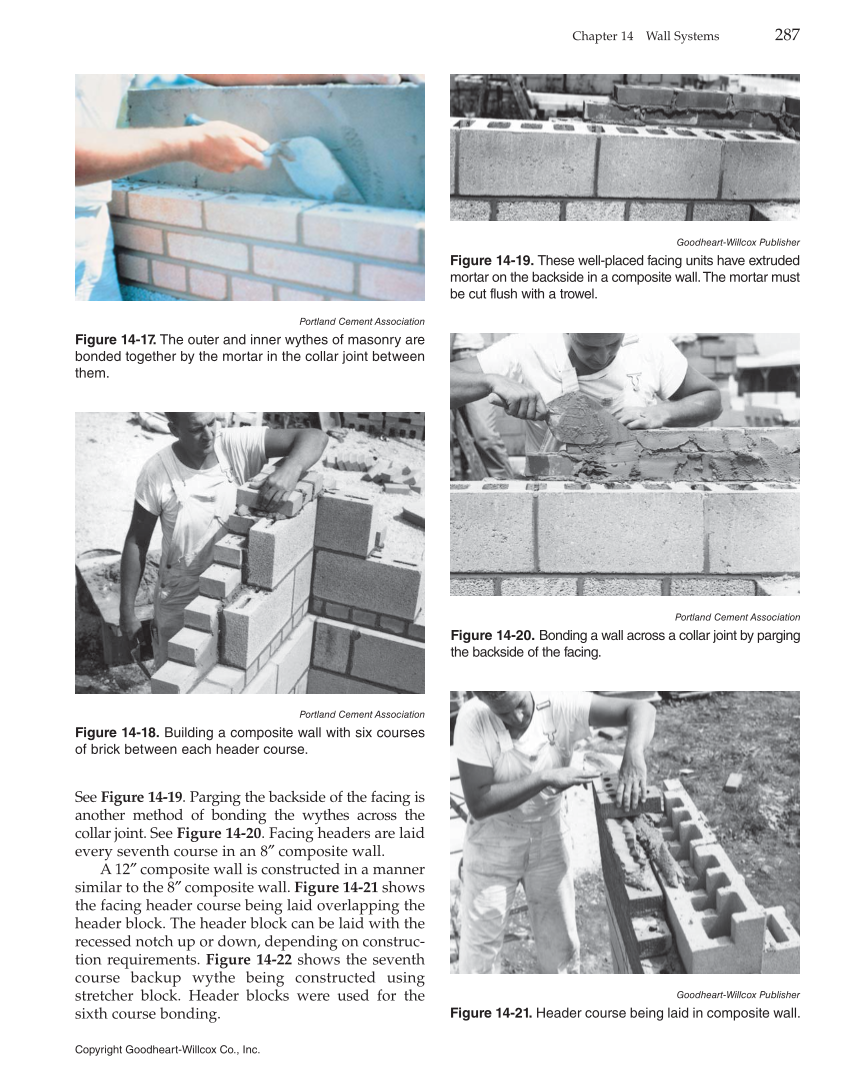 Chapter 14 Wall Systems 287

Portland Cement Association

**Figure 14-17.** The outer and inner wythes of masonry are bonded together by the mortar in the collar joint between them.

Portland Cement Association

**Figure 14-18.** Building a composite wall with six courses of brick between each header course.

See **Figure 14-19**. Parging the backside of the facing is another method of bonding the wythes across the collar joint. See **Figure 14-20**. Facing headers are laid every seventh course in an 8″ composite wall.

A 12″ composite wall is constructed in a manner similar to the 8″ composite wall. **Figure 14-21** shows the facing header course being laid overlapping the header block. The header block can be laid with the recessed notch up or down, depending on construction requirements. **Figure 14-22** shows the seventh course backup wythe being constructed using stretcher block. Header blocks were used for the sixth course bonding.

Goodheart-Willcox Publisher

**Figure 14-19.** These well-placed facing units have extruded mortar on the backside in a composite wall. The mortar must be cut flush with a trowel.

Portland Cement Association

**Figure 14-20.** Bonding a wall across a collar joint by parging the backside of the facing.

Goodheart-Willcox Publisher

**Figure 14-21.** Header course being laid in composite wall.

Copyright Goodheart-Willcox Co., Inc.