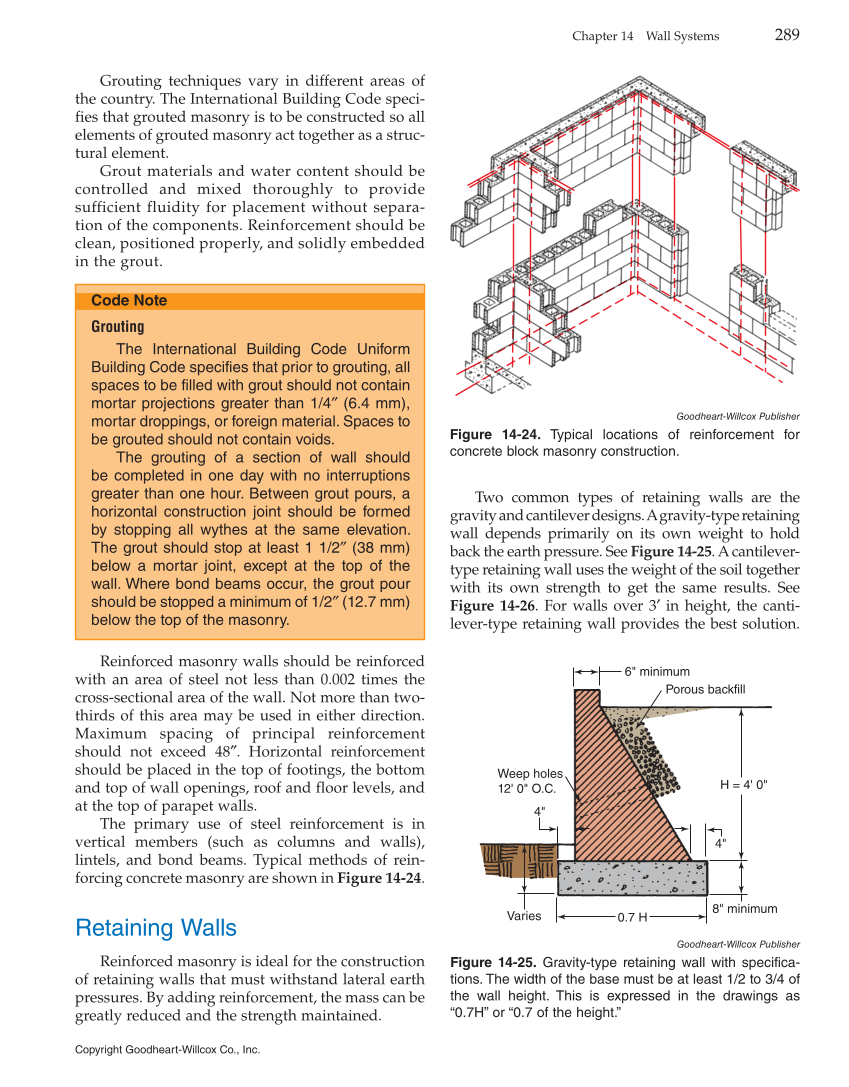 Chapter 14 Wall Systems 289

Grouting techniques vary in different areas of the country. The International Building Code specifies that grouted masonry is to be constructed so all elements of grouted masonry act together as a structural element.

Grout materials and water content should be controlled and mixed thoroughly to provide sufficient fluidity for placement without separation of the components. Reinforcement should be clean, positioned properly, and solidly embedded in the grout.

Code Note

Grouting

The International Building Code Uniform Building Code specifies that prior to grouting, all spaces to be filled with grout should not contain mortar projections greater than 1/4″ (6.4 mm), mortar droppings, or foreign material. Spaces to be grouted should not contain voids.

The grouting of a section of wall should be completed in one day with no interruptions greater than one hour. Between grout pours, a horizontal construction joint should be formed by stopping all wythes at the same elevation. The grout should stop at least 1 1/2″ (38 mm) below a mortar joint, except at the top of the wall. Where bond beams occur, the grout pour should be stopped a minimum of 1/2″ (12.7 mm) below the top of the masonry.

Reinforced masonry walls should be reinforced with an area of steel not less than 0.002 times the cross-sectional area of the wall. Not more than two-thirds of this area may be used in either direction. Maximum spacing of principal reinforcement should not exceed 48″. Horizontal reinforcement should be placed in the top of footings, the bottom and top of wall openings, roof and floor levels, and at the top of parapet walls.

The primary use of steel reinforcement is in vertical members (such as columns and walls), lintels, and bond beams. Typical methods of reinforcing concrete masonry are shown in Figure 14-24.

Retaining Walls

Reinforced masonry is ideal for the construction of retaining walls that must withstand lateral earth pressures. By adding reinforcement, the mass can be greatly reduced and the strength maintained.

Goodheart-Willcox Publisher

Figure 14-24. Typical locations of reinforcement for concrete block masonry construction.

Two common types of retaining walls are the gravity and cantilever designs. A gravity-type retaining wall depends primarily on its own weight to hold back the earth pressure. See Figure 14-25. A cantilever-type retaining wall uses the weight of the soil together with its own strength to get the same results. See Figure 14-26. For walls over 3′ in height, the cantilever-type retaining wall provides the best solution.

6" minimum
Porous backfill
Weep holes 12' 0" O.C.
H = 4' 0"
4"
4"
Varies
0.7 H
8" minimum

Goodheart-Willcox Publisher

Figure 14-25. Gravity-type retaining wall with specifications. The width of the base must be at least 1/2 to 3/4 of the wall height. This is expressed in the drawings as “0.7H” or “0.7 of the height.”

Copyright Goodheart-Willcox Co., Inc.