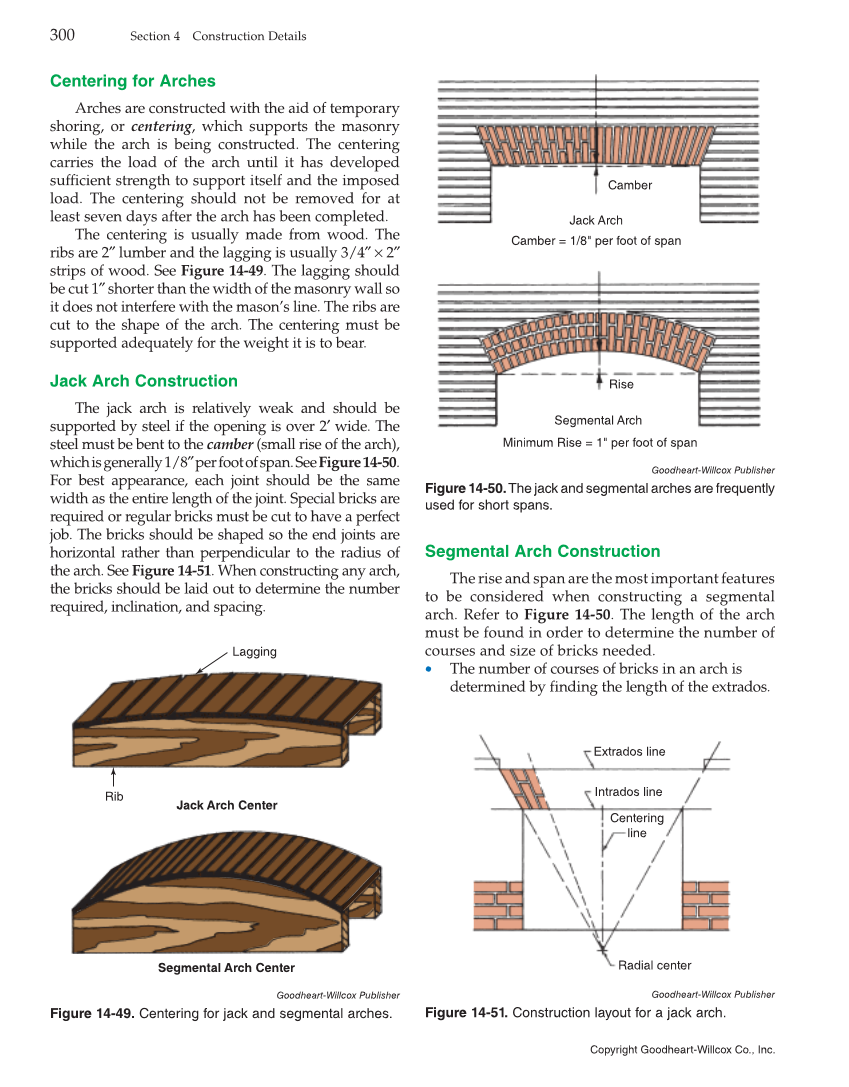 300 Section 4 Construction Details

Centering for Arches

Arches are constructed with the aid of temporary shoring, or centering, which supports the masonry while the arch is being constructed. The centering carries the load of the arch until it has developed sufficient strength to support itself and the imposed load. The centering should not be removed for at least seven days after the arch has been completed.

The centering is usually made from wood. The ribs are 2″ lumber and the lagging is usually 3/4″ × 2″ strips of wood. See Figure 14-49. The lagging should be cut 1″ shorter than the width of the masonry wall so it does not interfere with the mason's line. The ribs are cut to the shape of the arch. The centering must be supported adequately for the weight it is to bear.

Jack Arch Construction

The jack arch is relatively weak and should be supported by steel if the opening is over 2′ wide. The steel must be bent to the camber (small rise of the arch), which is generally 1/8″ per foot of span. See Figure 14-50. For best appearance, each joint should be the same width as the entire length of the joint. Special bricks are required or regular bricks must be cut to have a perfect job. The bricks should be shaped so the end joints are horizontal rather than perpendicular to the radius of the arch. See Figure 14-51. When constructing any arch, the bricks should be laid out to determine the number required, inclination, and spacing.

Lagging
Rib
Jack Arch Center
Segmental Arch Center

Goodheart-Willcox Publisher
Figure 14-49. Centering for jack and segmental arches.

Camber
Jack Arch
Camber = 1/8" per foot of span

Rise
Segmental Arch
Minimum Rise = 1" per foot of span

Goodheart-Willcox Publisher
Figure 14-50. The jack and segmental arches are frequently used for short spans.

Segmental Arch Construction

The rise and span are the most important features to be considered when constructing a segmental arch. Refer to Figure 14-50. The length of the arch must be found in order to determine the number of courses and size of bricks needed.

• The number of courses of bricks in an arch is determined by finding the length of the extrados.

Extrados line
Intrados line
Centering line
Radial center

Goodheart-Willcox Publisher
Figure 14-51. Construction layout for a jack arch.

Copyright Goodheart-Willcox Co., Inc.