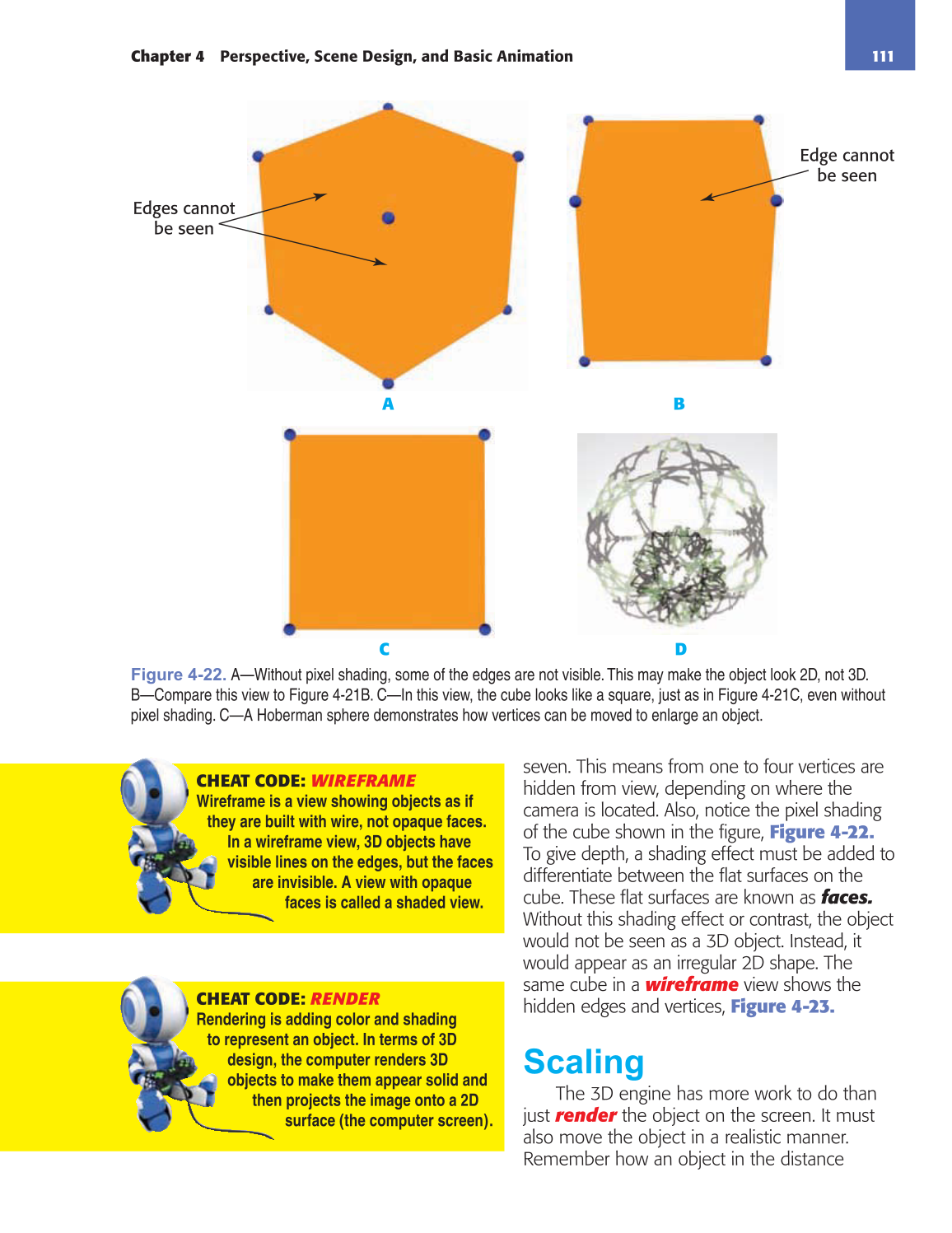 Chapter 4 Perspective, Scene Design, and Basic Animation

111

Edges cannot be seen

Edge cannot be seen

A

B

C

D

Figure 4-22. A—Without pixel shading, some of the edges are not visible. This may make the object look 2D, not 3D. B—Compare this view to Figure 4-21B. C—In this view, the cube looks like a square, just as in Figure 4-21C, even without pixel shading. C—A Hoberman sphere demonstrates how vertices can be moved to enlarge an object.

CHEAT CODE: WIREFRAME
Wireframe is a view showing objects as if they are built with wire, not opaque faces. In a wireframe view, 3D objects have visible lines on the edges, but the faces are invisible. A view with opaque faces is called a shaded view.

CHEAT CODE: RENDER
Rendering is adding color and shading to represent an object. In terms of 3D design, the computer renders 3D objects to make them appear solid and then projects the image onto a 2D surface (the computer screen).

seven. This means from one to four vertices are hidden from view, depending on where the camera is located. Also, notice the pixel shading of the cube shown in the figure, Figure 4-22. To give depth, a shading effect must be added to differentiate between the flat surfaces on the cube. These flat surfaces are known as faces. Without this shading effect or contrast, the object would not be seen as a 3D object. Instead, it would appear as an irregular 2D shape. The same cube in a wireframe view shows the hidden edges and vertices, Figure 4-23.

Scaling

The 3D engine has more work to do than just render the object on the screen. It must also move the object in a realistic manner. Remember how an object in the distance