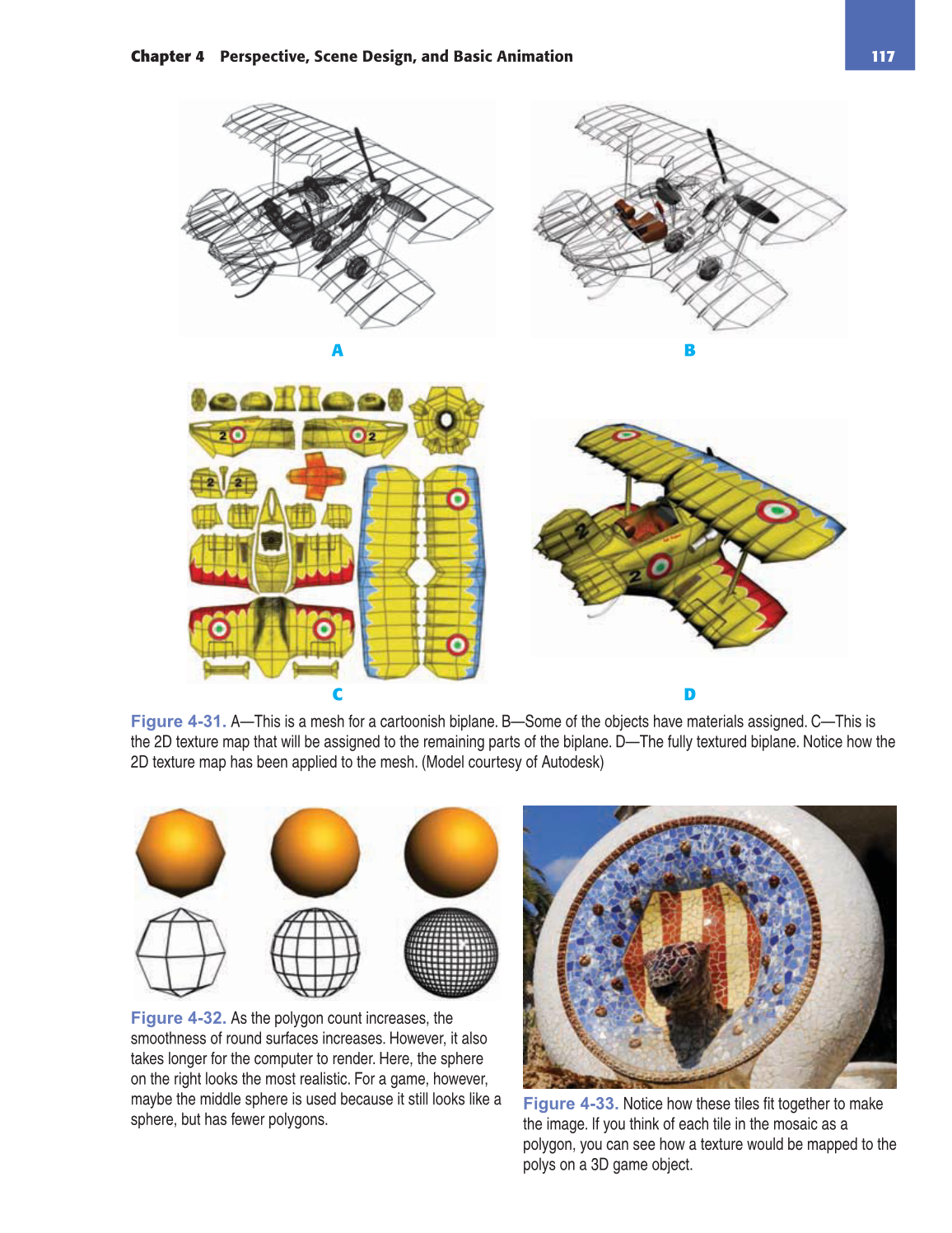 Chapter 4 Perspective, Scene Design, and Basic Animation

117

A

B

C

D

Figure 4-31. A—This is a mesh for a cartoonish biplane. B—Some of the objects have materials assigned. C—This is the 2D texture map that will be assigned to the remaining parts of the biplane. D—The fully textured biplane. Notice how the 2D texture map has been applied to the mesh. (Model courtesy of Autodesk)

Figure 4-32. As the polygon count increases, the smoothness of round surfaces increases. However, it also takes longer for the computer to render. Here, the sphere on the right looks the most realistic. For a game, however, maybe the middle sphere is used because it still looks like a sphere, but has fewer polygons.

Figure 4-33. Notice how these tiles fit together to make the image. If you think of each tile in the mosaic as a polygon, you can see how a texture would be mapped to the polys on a 3D game object.