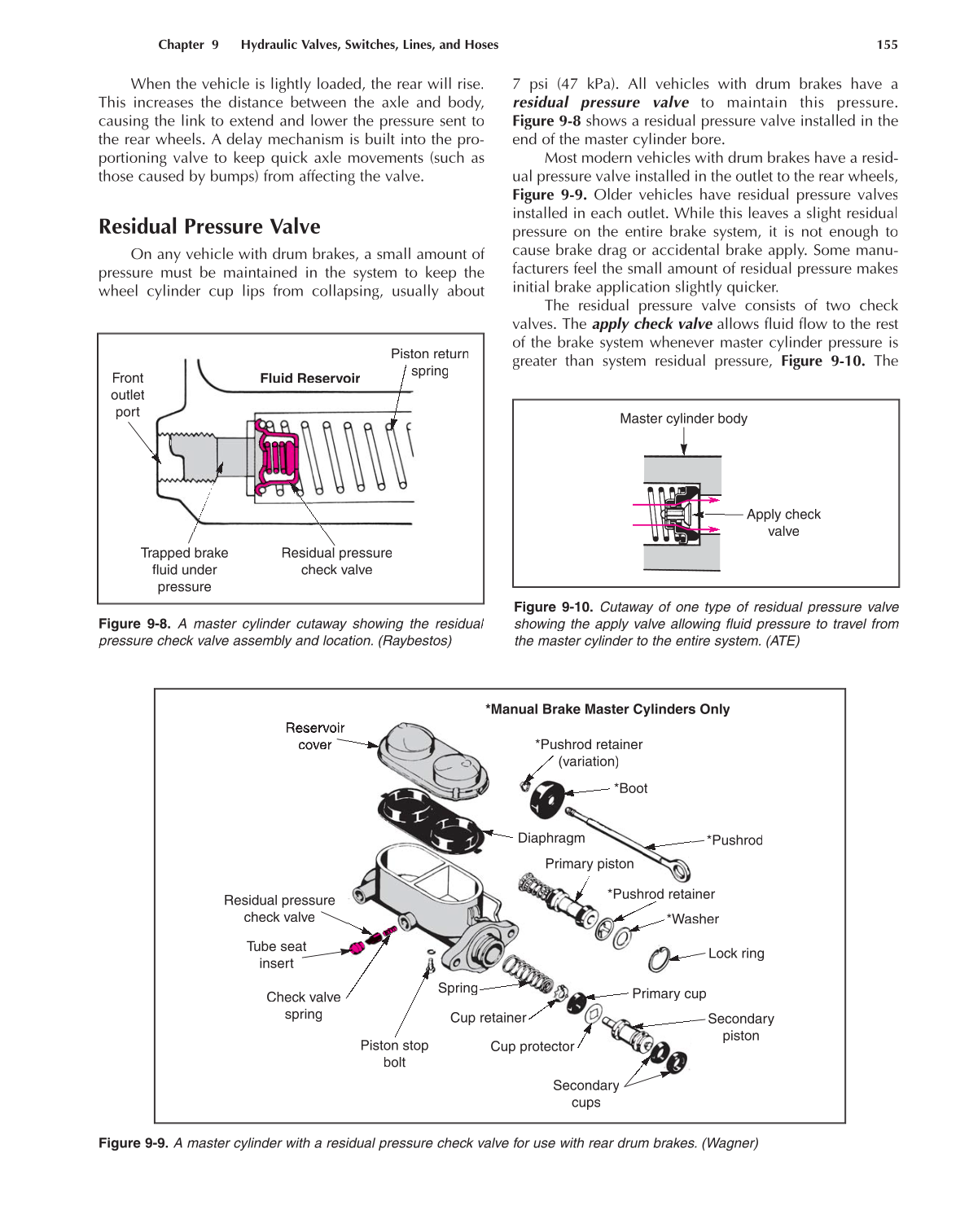 Chapter 9 Hydraulic Valves, Switches, Lines, and Hoses 155

When the vehicle is lightly loaded, the rear will rise. This increases the distance between the axle and body, causing the link to extend and lower the pressure sent to the rear wheels. A delay mechanism is built into the proportioning valve to keep quick axle movements (such as those caused by bumps) from affecting the valve.

Residual Pressure Valve

On any vehicle with drum brakes, a small amount of pressure must be maintained in the system to keep the wheel cylinder cup lips from collapsing, usually about

Front outlet port

Fluid Reservoir

Piston return spring

Trapped brake fluid under pressure

Residual pressure check valve

Figure 9-8. A master cylinder cutaway showing the residual pressure check valve assembly and location. (Raybestos)

7 psi (47 kPa). All vehicles with drum brakes have a residual pressure valve to maintain this pressure. Figure 9-8 shows a residual pressure valve installed in the end of the master cylinder bore.

Most modern vehicles with drum brakes have a residual pressure valve installed in the outlet to the rear wheels, Figure 9-9. Older vehicles have residual pressure valves installed in each outlet. While this leaves a slight residual pressure on the entire brake system, it is not enough to cause brake drag or accidental brake apply. Some manufacturers feel the small amount of residual pressure makes initial brake application slightly quicker.

The residual pressure valve consists of two check valves. The apply check valve allows fluid flow to the rest of the brake system whenever master cylinder pressure is greater than system residual pressure, Figure 9-10. The

Master cylinder body

Apply check valve

Figure 9-10. Cutaway of one type of residual pressure valve showing the apply valve allowing fluid pressure to travel from the master cylinder to the entire system. (ATE)

*Manual Brake Master Cylinders Only

Reservoir cover

*Pushrod retainer (variation)

*Boot

Diaphragm

*Pushrod

Primary piston

*Pushrod retainer

*Washer

Residual pressure check valve

Tube seat insert

Lock ring

Check valve spring

Spring

Primary cup

Cup retainer

Secondary piston

Piston stop bolt

Cup protector

Secondary cups

Figure 9-9. A master cylinder with a residual pressure check valve for use with rear drum brakes. (Wagner)