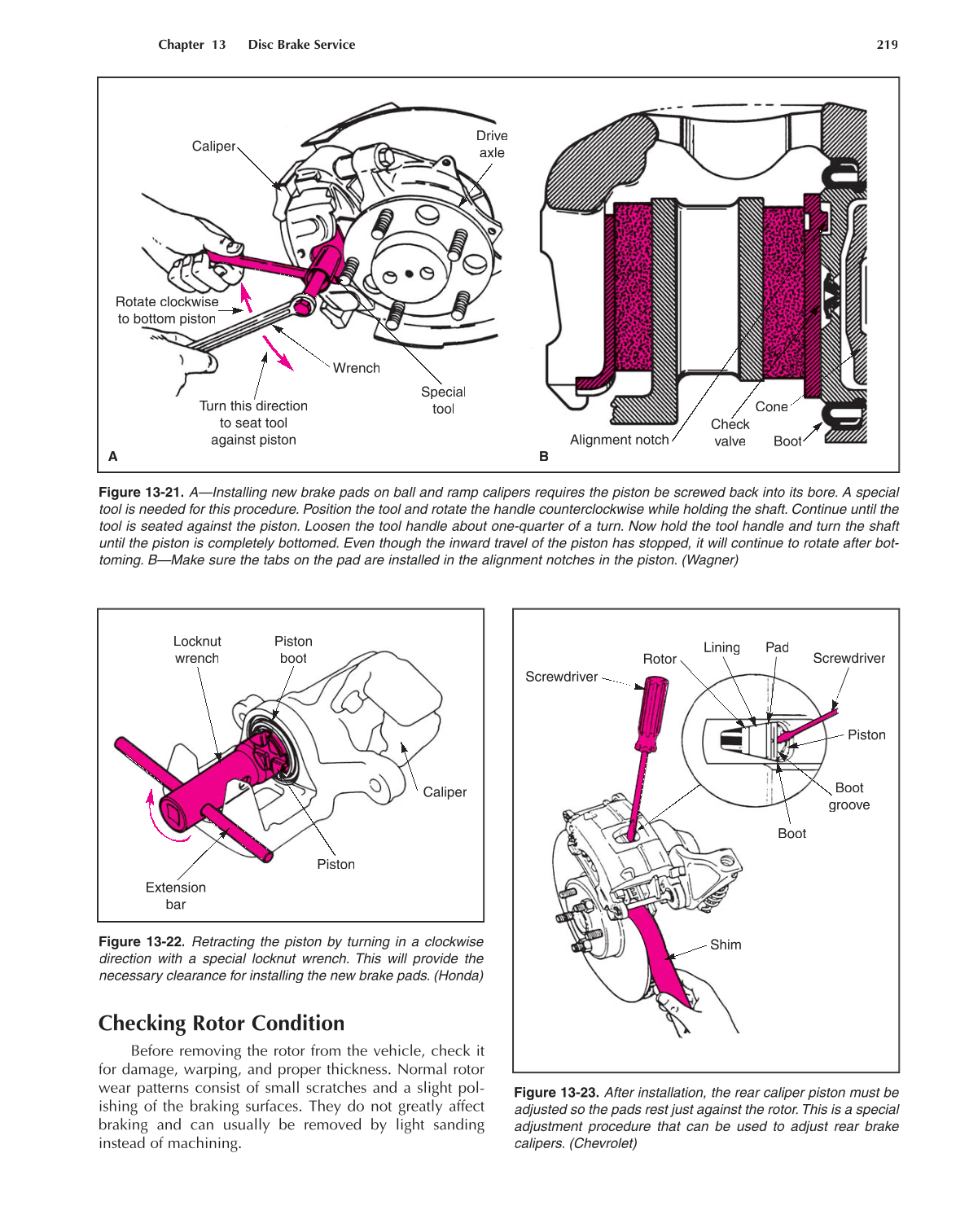 Chapter 13 Disc Brake Service 219

Caliper
Drive axle
Rotate clockwise to bottom piston
Wrench
Special tool
Turn this direction to seat tool against piston
A
Alignment notch
Check valve
Cone
Boot
B

Figure 13-21. A—Installing new brake pads on ball and ramp calipers requires the piston be screwed back into its bore. A special tool is needed for this procedure. Position the tool and rotate the handle counterclockwise while holding the shaft. Continue until the tool is seated against the piston. Loosen the tool handle about one-quarter of a turn. Now hold the tool handle and turn the shaft until the piston is completely bottomed. Even though the inward travel of the piston has stopped, it will continue to rotate after bottoming. B—Make sure the tabs on the pad are installed in the alignment notches in the piston. (Wagner)

Locknut wrench
Piston boot
Caliper
Piston
Extension bar

Figure 13-22. Retracting the piston by turning in a clockwise direction with a special locknut wrench. This will provide the necessary clearance for installing the new brake pads. (Honda)

Checking Rotor Condition

Before removing the rotor from the vehicle, check it for damage, warping, and proper thickness. Normal rotor wear patterns consist of small scratches and a slight polishing of the braking surfaces. They do not greatly affect braking and can usually be removed by light sanding instead of machining.

Screwdriver
Rotor
Lining
Pad
Screwdriver
Piston
Boot groove
Boot
Shim

Figure 13-23. After installation, the rear caliper piston must be adjusted so the pads rest just against the rotor. This is a special adjustment procedure that can be used to adjust rear brake calipers. (Chevrolet)