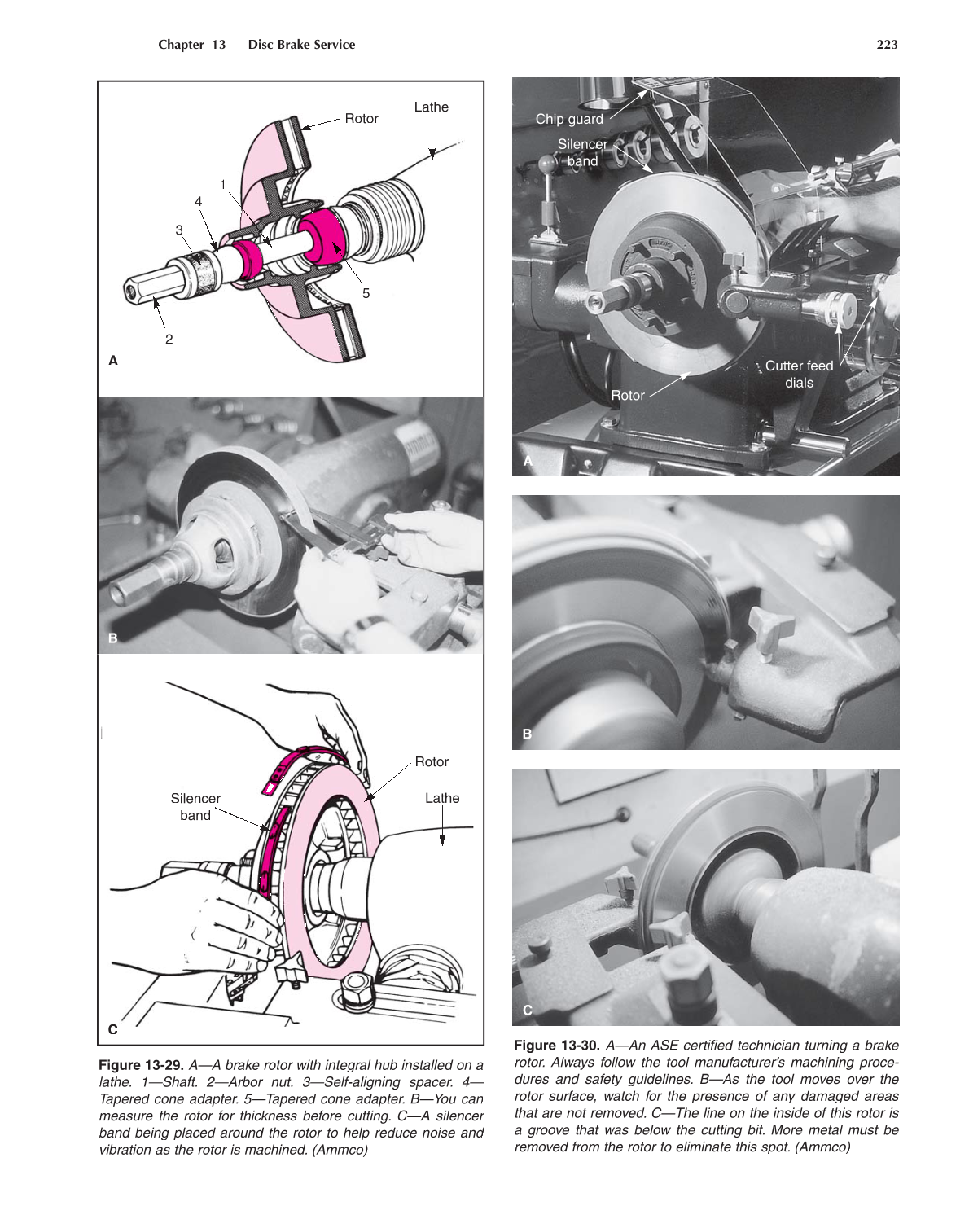 Chapter 13 Disc Brake Service

223

Rotor

Lathe

1

4

3

5

2

A

B

Rotor

Silencer band

Lathe

C

Figure 13-29. A—A brake rotor with integral hub installed on a lathe. 1—Shaft. 2—Arbor nut. 3—Self-aligning spacer. 4—Tapered cone adapter. 5—Tapered cone adapter. B—You can measure the rotor for thickness before cutting. C—A silencer band being placed around the rotor to help reduce noise and vibration as the rotor is machined. (Ammco)

Chip guard

Silencer band

Cutter feed dials

Rotor

A

B

C

Figure 13-30. A—An ASE certified technician turning a brake rotor. Always follow the tool manufacturer's machining procedures and safety guidelines. B—As the tool moves over the rotor surface, watch for the presence of any damaged areas that are not removed. C—The line on the inside of this rotor is a groove that was below the cutting bit. More metal must be removed from the rotor to eliminate this spot. (Ammco)