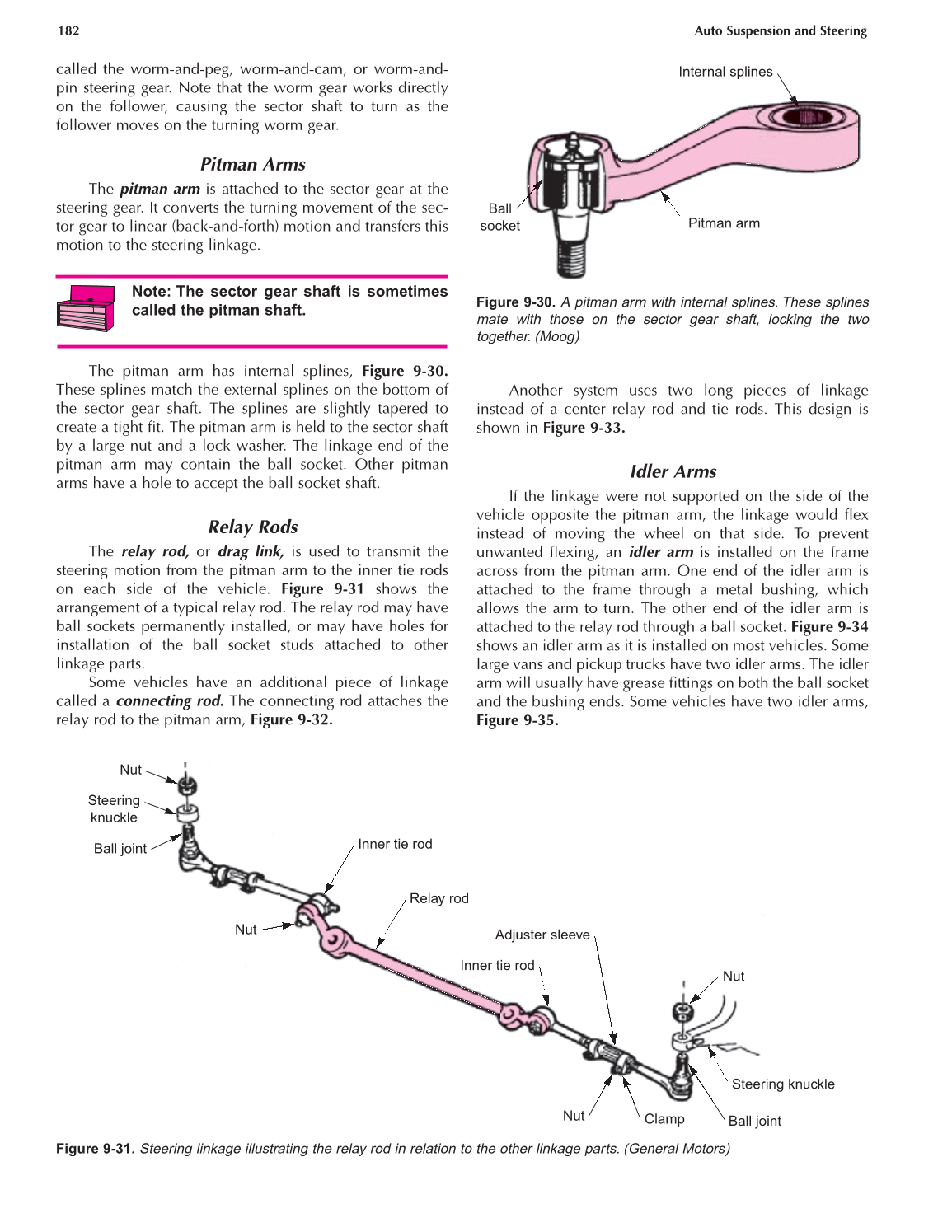 182

Auto Suspension and Steering

called the worm-and-peg, worm-and-cam, or worm-and-pin steering gear. Note that the worm gear works directly on the follower, causing the sector shaft to turn as the follower moves on the turning worm gear.

Pitman Arms

The pitman arm is attached to the sector gear at the steering gear. It converts the turning movement of the sector gear to linear (back-and-forth) motion and transfers this motion to the steering linkage.

Note: The sector gear shaft is sometimes called the pitman shaft.

The pitman arm has internal splines, Figure 9-30. These splines match the external splines on the bottom of the sector gear shaft. The splines are slightly tapered to create a tight fit. The pitman arm is held to the sector shaft by a large nut and a lock washer. The linkage end of the pitman arm may contain the ball socket. Other pitman arms have a hole to accept the ball socket shaft.

Relay Rods

The relay rod, or drag link, is used to transmit the steering motion from the pitman arm to the inner tie rods on each side of the vehicle. Figure 9-31 shows the arrangement of a typical relay rod. The relay rod may have ball sockets permanently installed, or may have holes for installation of the ball socket studs attached to other linkage parts.

Some vehicles have an additional piece of linkage called a connecting rod. The connecting rod attaches the relay rod to the pitman arm, Figure 9-32.

Internal splines

Ball socket

Pitman arm

Figure 9-30. A pitman arm with internal splines. These splines mate with those on the sector gear shaft, locking the two together. (Moog)

Another system uses two long pieces of linkage instead of a center relay rod and tie rods. This design is shown in Figure 9-33.

Idler Arms

If the linkage were not supported on the side of the vehicle opposite the pitman arm, the linkage would flex instead of moving the wheel on that side. To prevent unwanted flexing, an idler arm is installed on the frame across from the pitman arm. One end of the idler arm is attached to the frame through a metal bushing, which allows the arm to turn. The other end of the idler arm is attached to the relay rod through a ball socket. Figure 9-34 shows an idler arm as it is installed on most vehicles. Some large vans and pickup trucks have two idler arms. The idler arm will usually have grease fittings on both the ball socket and the bushing ends. Some vehicles have two idler arms, Figure 9-35.

Nut
Steering knuckle
Ball joint
Inner tie rod
Relay rod
Nut
Adjuster sleeve
Inner tie rod
Nut
Steering knuckle
Nut
Clamp
Ball joint

Figure 9-31. Steering linkage illustrating the relay rod in relation to the other linkage parts. (General Motors)