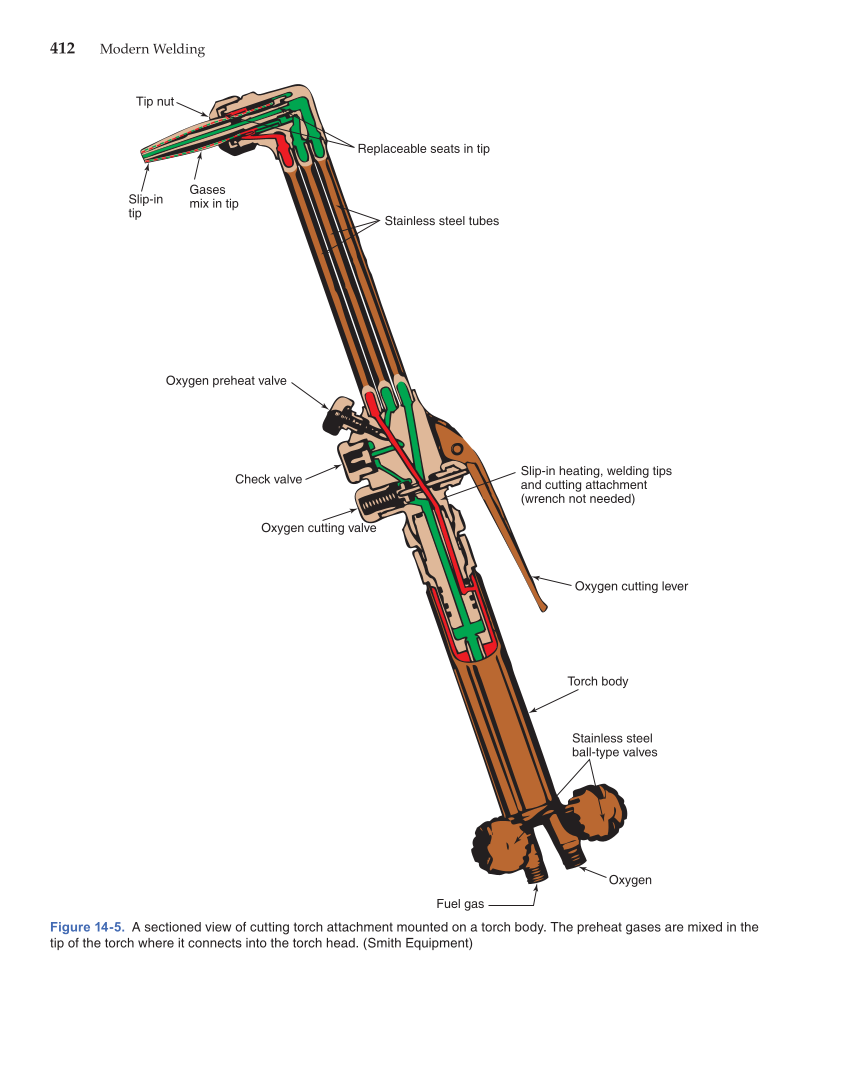 412 Modern Welding

Tip nut

Replaceable seats in tip

Slip-in tip

Gases mix in tip

Stainless steel tubes

Oxygen preheat valve

Check valve

Slip-in heating, welding tips and cutting attachment (wrench not needed)

Oxygen cutting valve

Oxygen cutting lever

Torch body

Stainless steel ball-type valves

Oxygen

Fuel gas

Figure 14-5. A sectioned view of cutting torch attachment mounted on a torch body. The preheat gases are mixed in the tip of the torch where it connects into the torch head. (Smith Equipment)