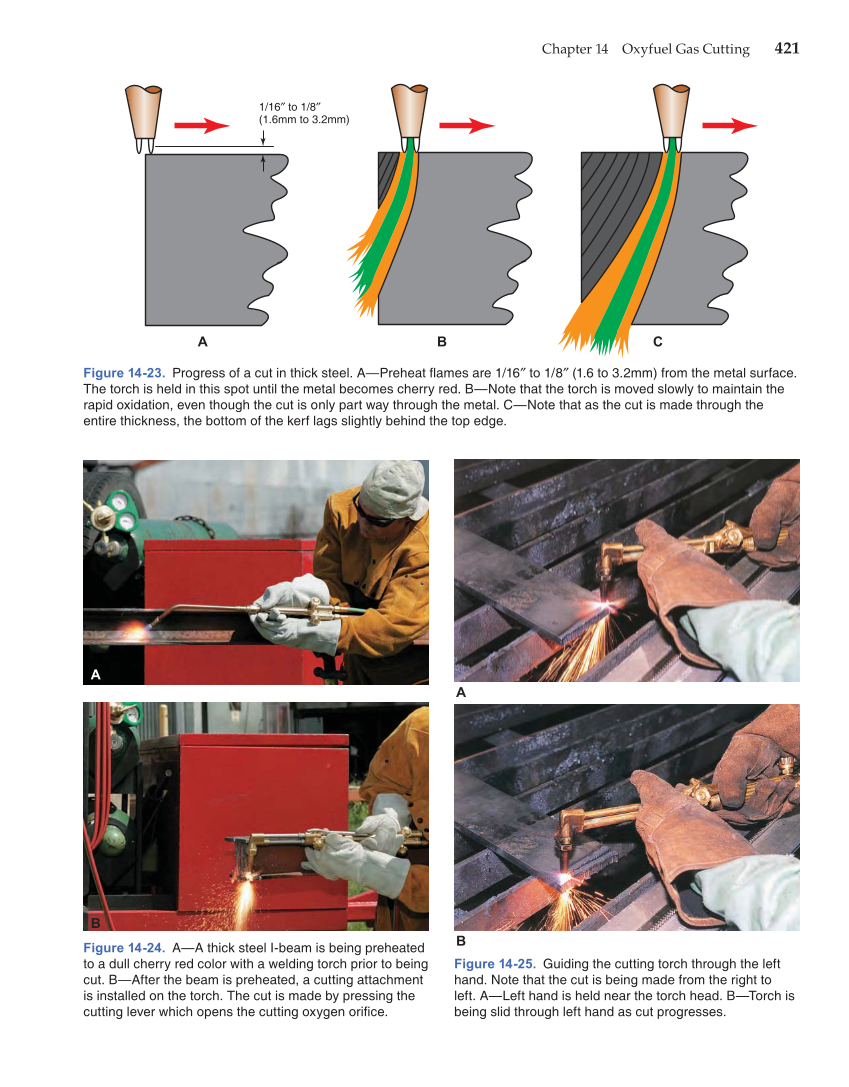 Chapter 14 Oxyfuel Gas Cutting 421

1/16″ to 1/8″ (1.6mm to 3.2mm)

A

B

C

Figure 14-23. Progress of a cut in thick steel. A—Preheat flames are 1/16″ to 1/8″ (1.6 to 3.2mm) from the metal surface. The torch is held in this spot until the metal becomes cherry red. B—Note that the torch is moved slowly to maintain the rapid oxidation, even though the cut is only part way through the metal. C—Note that as the cut is made through the entire thickness, the bottom of the kerf lags slightly behind the top edge.

A

B

Figure 14-24. A—A thick steel I-beam is being preheated to a dull cherry red color with a welding torch prior to being cut. B—After the beam is preheated, a cutting attachment is installed on the torch. The cut is made by pressing the cutting lever which opens the cutting oxygen orifice.

A

B

Figure 14-25. Guiding the cutting torch through the left hand. Note that the cut is being made from the right to left. A—Left hand is held near the torch head. B—Torch is being slid through left hand as cut progresses.