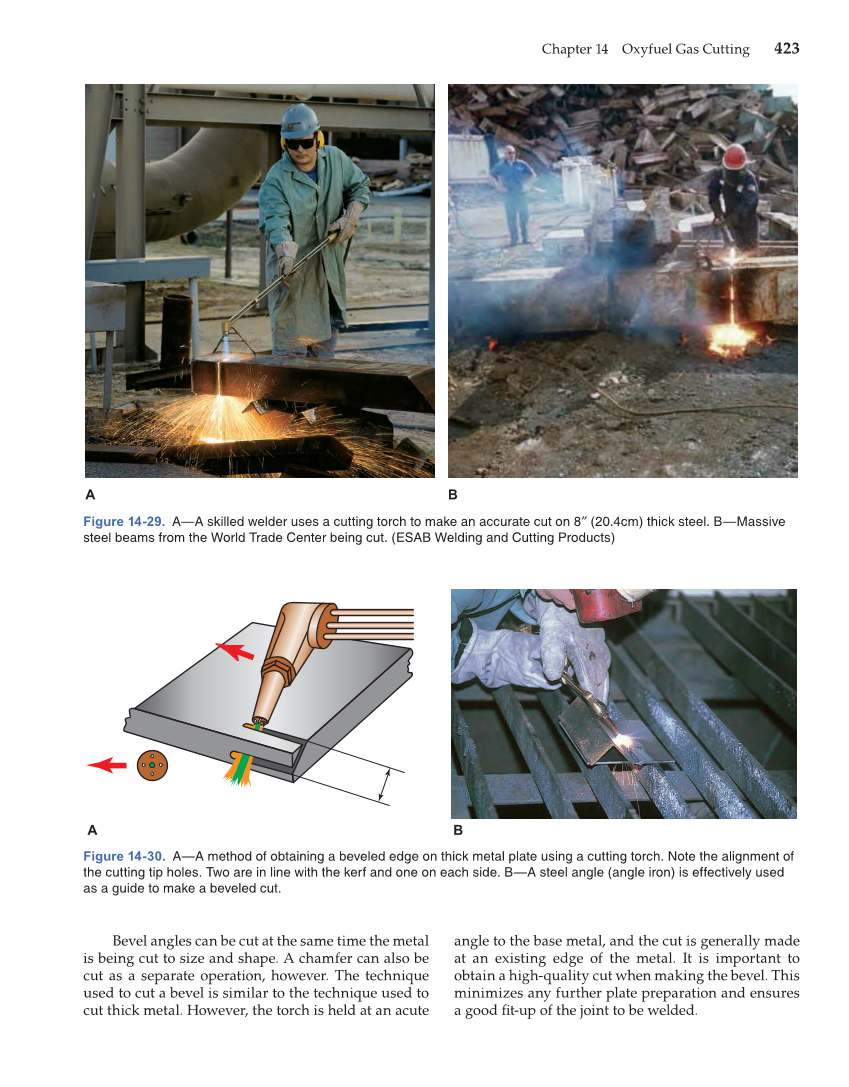 Chapter 14 Oxyfuel Gas Cutting 423

A

B

Figure 14-29. A—A skilled welder uses a cutting torch to make an accurate cut on 8″ (20.4cm) thick steel. B—Massive steel beams from the World Trade Center being cut. (ESAB Welding and Cutting Products)

A

B

Figure 14-30. A—A method of obtaining a beveled edge on thick metal plate using a cutting torch. Note the alignment of the cutting tip holes. Two are in line with the kerf and one on each side. B—A steel angle (angle iron) is effectively used as a guide to make a beveled cut.

Bevel angles can be cut at the same time the metal is being cut to size and shape. A chamfer can also be cut as a separate operation, however. The technique used to cut a bevel is similar to the technique used to cut thick metal. However, the torch is held at an acute angle to the base metal, and the cut is generally made at an existing edge of the metal. It is important to obtain a high-quality cut when making the bevel. This minimizes any further plate preparation and ensures a good fit-up of the joint to be welded.