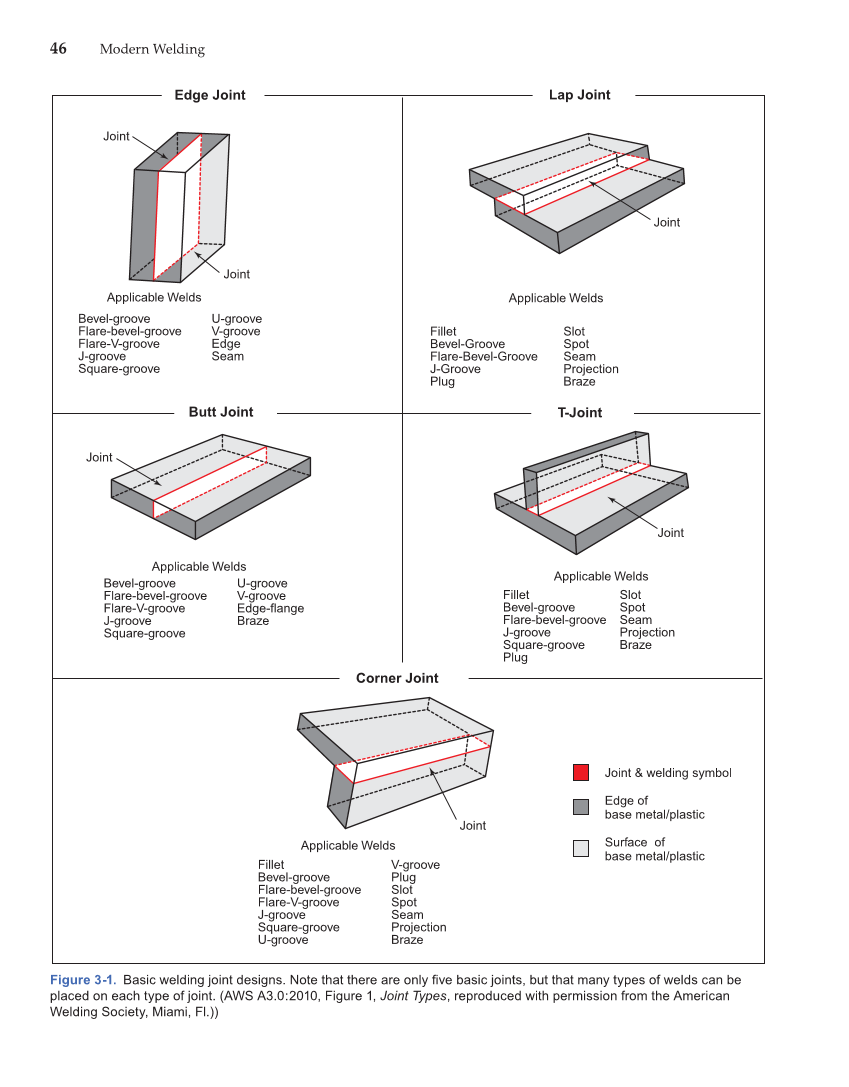 46 Modern Welding

Edge Joint

Joint

Joint

Applicable Welds

Bevel-groove
Flare-bevel-groove
Flare-V-groove
J-groove
Square-groove

U-groove
V-groove
Edge
Seam

Lap Joint

Joint

Applicable Welds

Fillet
Bevel-Groove
Flare-Bevel-Groove
J-Groove
Plug

Slot
Spot
Seam
Projection
Braze

Butt Joint

Joint

Applicable Welds

Bevel-groove
Flare-bevel-groove
Flare-V-groove
J-groove
Square-groove

U-groove
V-groove
Edge-flange
Braze

T-Joint

Joint

Applicable Welds

Fillet
Bevel-groove
Flare-bevel-groove
J-groove
Square-groove
Plug

Slot
Spot
Seam
Projection
Braze

Corner Joint

Joint

Applicable Welds

Fillet
Bevel-groove
Flare-bevel-groove
Flare-V-groove
J-groove
Square-groove
U-groove

V-groove
Plug
Slot
Spot
Seam
Projection
Braze

Joint & welding symbol

Edge of base metal/plastic

Surface of base metal/plastic

Figure 3-1. Basic welding joint designs. Note that there are only five basic joints, but that many types of welds can be placed on each type of joint. (AWS A3.0:2010, Figure 1, Joint Types, reproduced with permission from the American Welding Society, Miami, Fl.))