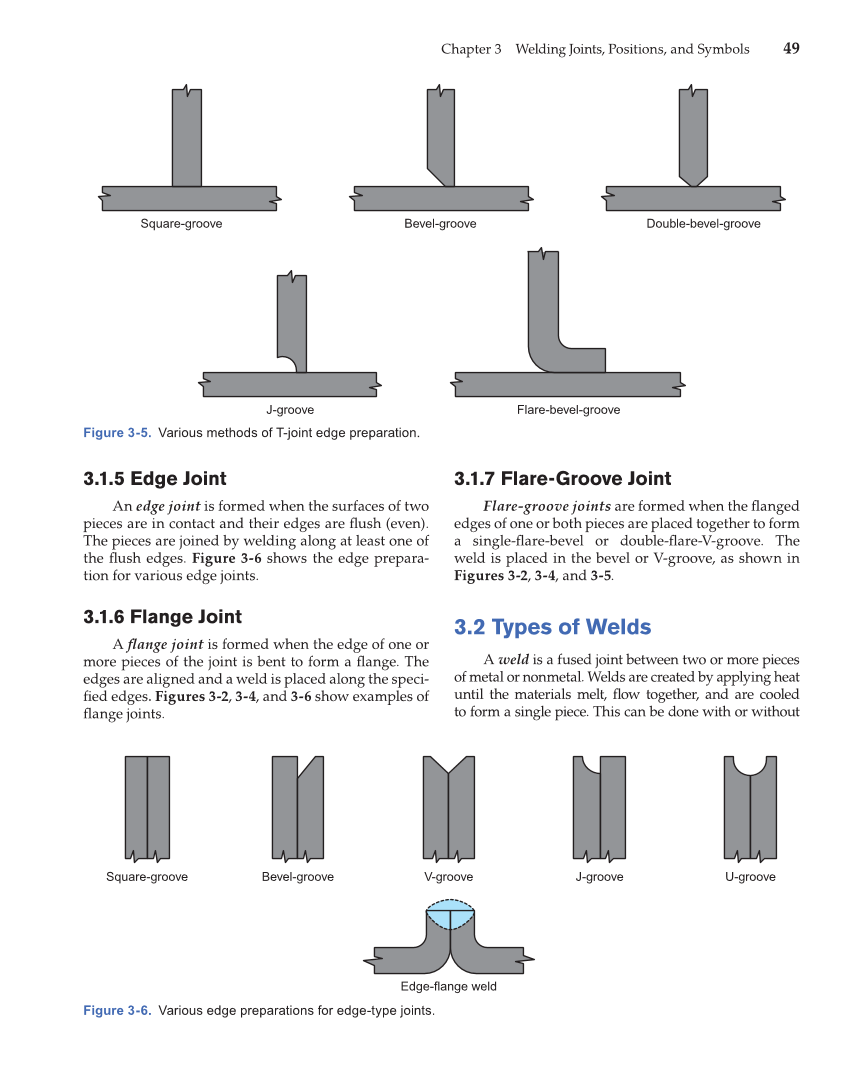 Chapter 3 Welding Joints, Positions, and Symbols 49

Square-groove

Bevel-groove

Double-bevel-groove

J-groove

Flare-bevel-groove

Figure 3-5. Various methods of T-joint edge preparation.

3.1.5 Edge Joint

An edge joint is formed when the surfaces of two pieces are in contact and their edges are flush (even). The pieces are joined by welding along at least one of the flush edges. Figure 3-6 shows the edge preparation for various edge joints.

3.1.6 Flange Joint

A flange joint is formed when the edge of one or more pieces of the joint is bent to form a flange. The edges are aligned and a weld is placed along the specified edges. Figures 3-2, 3-4, and 3-6 show examples of flange joints.

3.1.7 Flare-Groove Joint

Flare-groove joints are formed when the flanged edges of one or both pieces are placed together to form a single-flare-bevel or double-flare-V-groove. The weld is placed in the bevel or V-groove, as shown in Figures 3-2, 3-4, and 3-5.

3.2 Types of Welds

A weld is a fused joint between two or more pieces of metal or nonmetal. Welds are created by applying heat until the materials melt, flow together, and are cooled to form a single piece. This can be done with or without

Square-groove

Bevel-groove

V-groove

J-groove

U-groove

Edge-flange weld

Figure 3-6. Various edge preparations for edge-type joints.