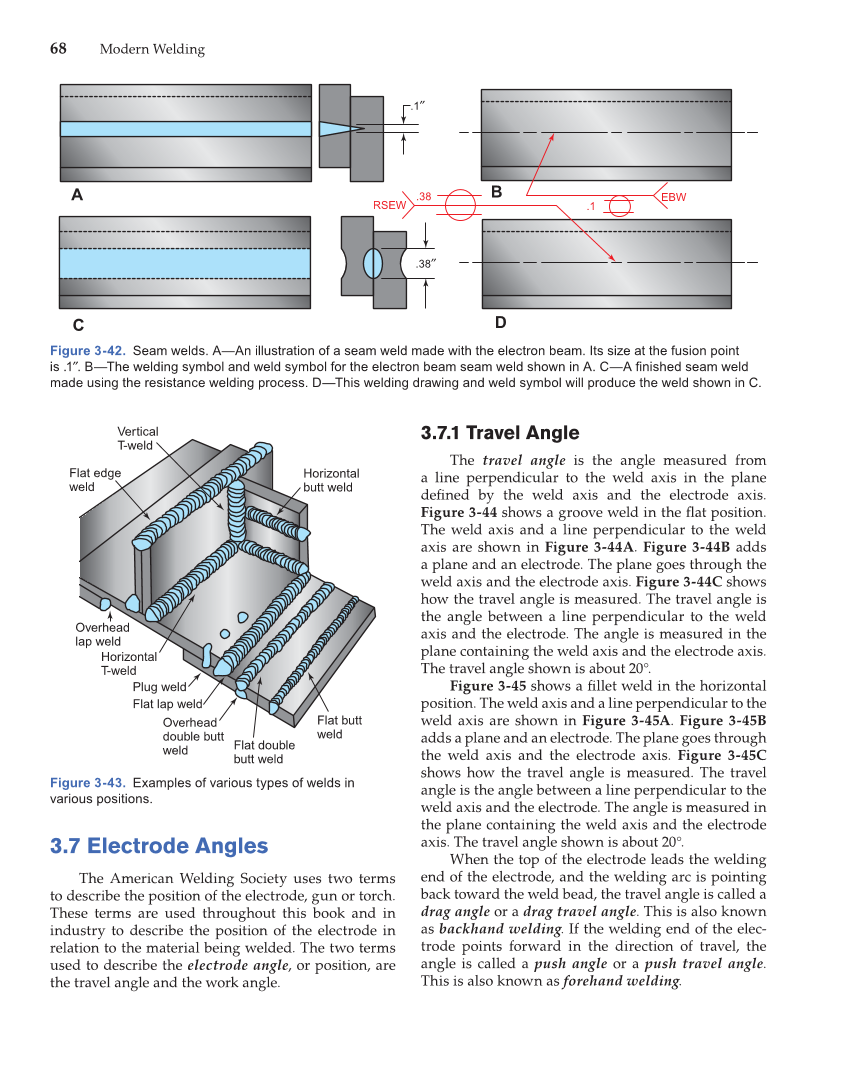 68 Modern Welding

.1″

A

B

RSEW

.38

.1

EBW

.38″

C

D

Figure 3-42. Seam welds. A—An illustration of a seam weld made with the electron beam. Its size at the fusion point is .1″. B—The welding symbol and weld symbol for the electron beam seam weld shown in A. C—A finished seam weld made using the resistance welding process. D—This welding drawing and weld symbol will produce the weld shown in C.

Vertical T-weld

Flat edge weld

Horizontal butt weld

Overhead lap weld

Horizontal T-weld

Plug weld

Flat lap weld

Overhead double butt weld

Flat double butt weld

Flat butt weld

Figure 3-43. Examples of various types of welds in various positions.

3.7 Electrode Angles

The American Welding Society uses two terms to describe the position of the electrode, gun or torch. These terms are used throughout this book and in industry to describe the position of the electrode in relation to the material being welded. The two terms used to describe the electrode angle, or position, are the travel angle and the work angle.

3.7.1 Travel Angle

The travel angle is the angle measured from a line perpendicular to the weld axis in the plane defined by the weld axis and the electrode axis. Figure 3-44 shows a groove weld in the flat position. The weld axis and a line perpendicular to the weld axis are shown in Figure 3-44A. Figure 3-44B adds a plane and an electrode. The plane goes through the weld axis and the electrode axis. Figure 3-44C shows how the travel angle is measured. The travel angle is the angle between a line perpendicular to the weld axis and the electrode. The angle is measured in the plane containing the weld axis and the electrode axis. The travel angle shown is about 20°.

Figure 3-45 shows a fillet weld in the horizontal position. The weld axis and a line perpendicular to the weld axis are shown in Figure 3-45A. Figure 3-45B adds a plane and an electrode. The plane goes through the weld axis and the electrode axis. Figure 3-45C shows how the travel angle is measured. The travel angle is the angle between a line perpendicular to the weld axis and the electrode. The angle is measured in the plane containing the weld axis and the electrode axis. The travel angle shown is about 20°.

When the top of the electrode leads the welding end of the electrode, and the welding arc is pointing back toward the weld bead, the travel angle is called a drag angle or a drag travel angle. This is also known as backhand welding. If the welding end of the electrode points forward in the direction of travel, the angle is called a push angle or a push travel angle. This is also known as forehand welding.