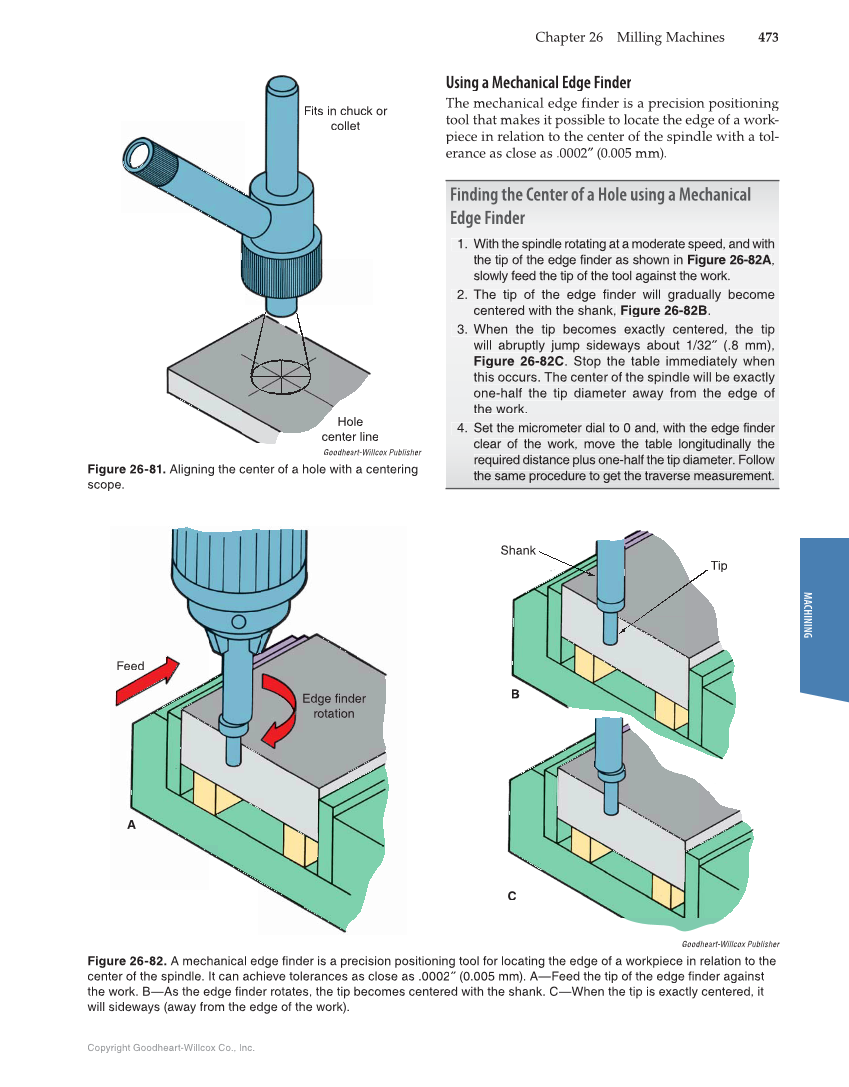 Chapter 26 Milling Machines 473

Fits in chuck or collet

Hole center line

Goodheart-Willcox Publisher

Figure 26-81. Aligning the center of a hole with a centering scope.

Using a Mechanical Edge Finder

The mechanical edge finder is a precision positioning tool that makes it possible to locate the edge of a workpiece in relation to the center of the spindle with a tolerance as close as .0002″ (0.005 mm).

Finding the Center of a Hole using a Mechanical Edge Finder

1. With the spindle rotating at a moderate speed, and with the tip of the edge finder as shown in Figure 26-82A, slowly feed the tip of the tool against the work.
2. The tip of the edge finder will gradually become centered with the shank, Figure 26-82B.
3. When the tip becomes exactly centered, the tip will abruptly jump sideways about 1/32″ (.8 mm), Figure 26-82C. Stop the table immediately when this occurs. The center of the spindle will be exactly one-half the tip diameter away from the edge of the work.
4. Set the micrometer dial to 0 and, with the edge finder clear of the work, move the table longitudinally the required distance plus one-half the tip diameter. Follow the same procedure to get the traverse measurement.

Feed

Edge finder rotation

A

Shank

Tip

B

C

MACHINING

Goodheart-Willcox Publisher

Figure 26-82. A mechanical edge finder is a precision positioning tool for locating the edge of a workpiece in relation to the center of the spindle. It can achieve tolerances as close as .0002″ (0.005 mm). A—Feed the tip of the edge finder against the work. B—As the edge finder rotates, the tip becomes centered with the shank. C—When the tip is exactly centered, it will sideways (away from the edge of the work).

Copyright Goodheart-Willcox Co., Inc.