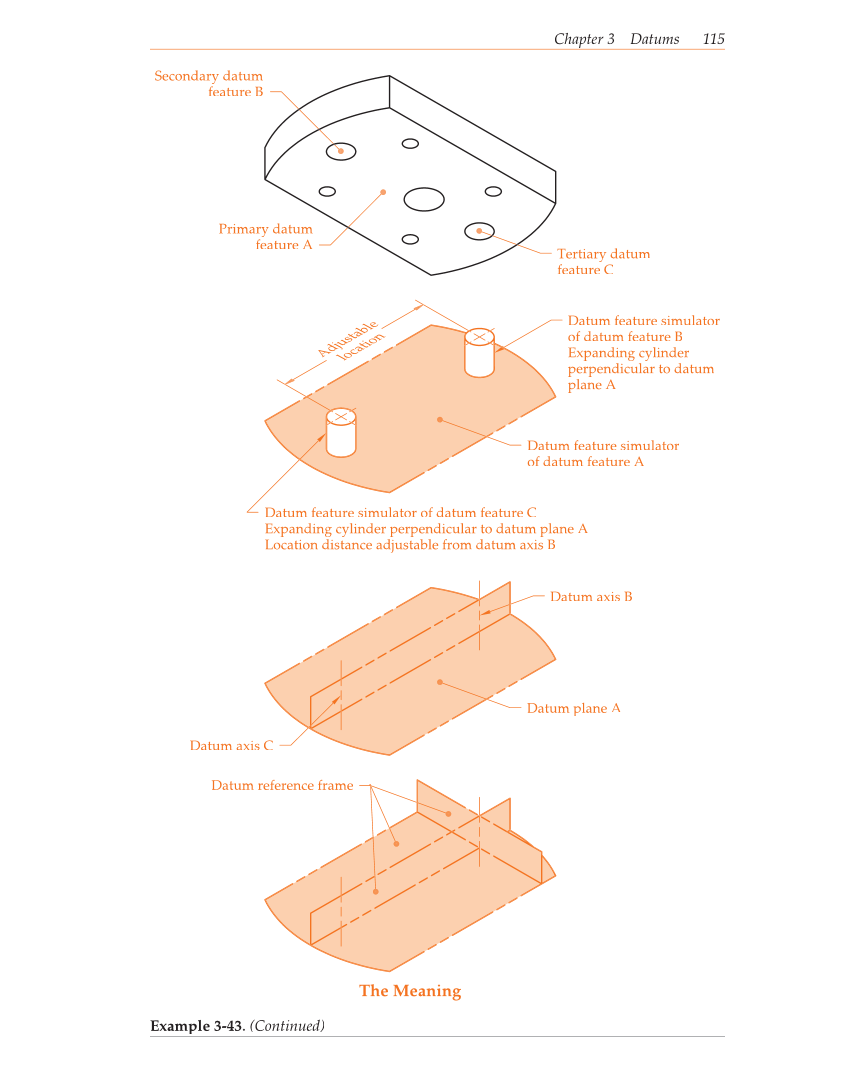 Chapter 3 Datums 115

Secondary datum feature B

Primary datum feature A

Tertiary datum feature C

Adjustable location

Datum feature simulator of datum feature B Expanding cylinder perpendicular to datum plane A

Datum feature simulator of datum feature A

Datum feature simulator of datum feature C Expanding cylinder perpendicular to datum plane A Location distance adjustable from datum axis B

Datum axis B

Datum plane A

Datum axis C

Datum reference frame

The Meaning

Example 3-43. (Continued)