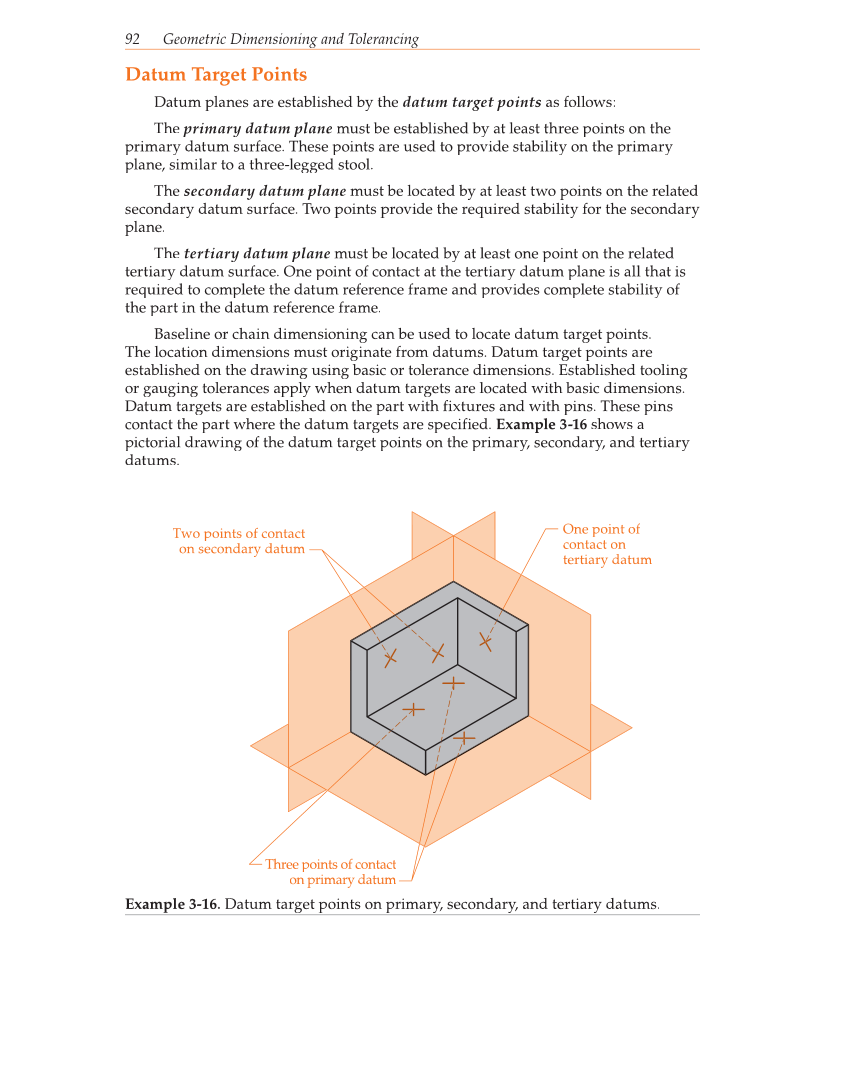 92 Geometric Dimensioning and Tolerancing

Datum Target Points

Datum planes are established by the datum target points as follows:

The primary datum plane must be established by at least three points on the primary datum surface. These points are used to provide stability on the primary plane, similar to a three-legged stool.

The secondary datum plane must be located by at least two points on the related secondary datum surface. Two points provide the required stability for the secondary plane.

The tertiary datum plane must be located by at least one point on the related tertiary datum surface. One point of contact at the tertiary datum plane is all that is required to complete the datum reference frame and provides complete stability of the part in the datum reference frame.

Baseline or chain dimensioning can be used to locate datum target points. The location dimensions must originate from datums. Datum target points are established on the drawing using basic or tolerance dimensions. Established tooling or gauging tolerances apply when datum targets are located with basic dimensions. Datum targets are established on the part with fixtures and with pins. These pins contact the part where the datum targets are specified. Example 3-16 shows a pictorial drawing of the datum target points on the primary, secondary, and tertiary datums.

Two points of contact on secondary datum

One point of contact on tertiary datum

Three points of contact on primary datum

Example 3-16. Datum target points on primary, secondary, and tertiary datums.