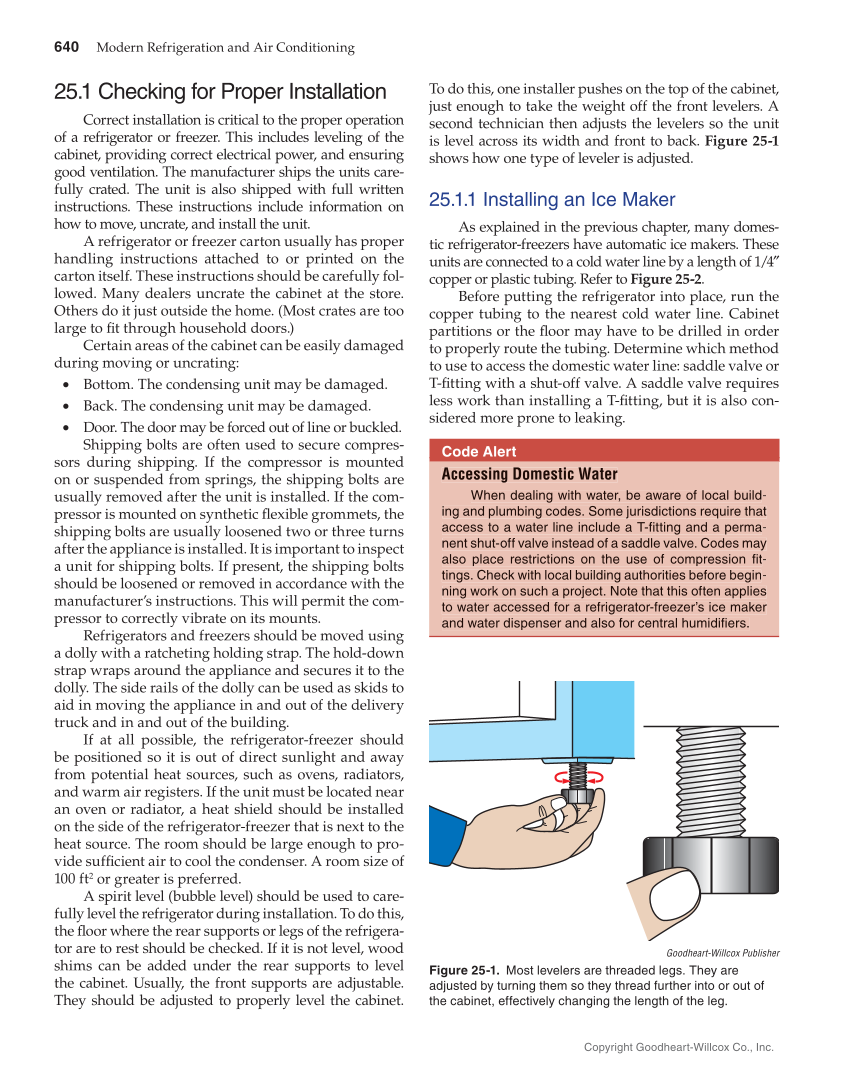 640 Modern Refrigeration and Air Conditioning

25.1 Checking for Proper Installation

Correct installation is critical to the proper operation of a refrigerator or freezer. This includes leveling of the cabinet, providing correct electrical power, and ensuring good ventilation. The manufacturer ships the units carefully crated. The unit is also shipped with full written instructions. These instructions include information on how to move, uncrate, and install the unit.

A refrigerator or freezer carton usually has proper handling instructions attached to or printed on the carton itself. These instructions should be carefully followed. Many dealers uncrate the cabinet at the store. Others do it just outside the home. (Most crates are too large to fit through household doors.)

Certain areas of the cabinet can be easily damaged during moving or uncrating:

• Bottom. The condensing unit may be damaged.
• Back. The condensing unit may be damaged.
• Door. The door may be forced out of line or buckled.

Shipping bolts are often used to secure compressors during shipping. If the compressor is mounted on or suspended from springs, the shipping bolts are usually removed after the unit is installed. If the compressor is mounted on synthetic flexible grommets, the shipping bolts are usually loosened two or three turns after the appliance is installed. It is important to inspect a unit for shipping bolts. If present, the shipping bolts should be loosened or removed in accordance with the manufacturer's instructions. This will permit the compressor to correctly vibrate on its mounts.

Refrigerators and freezers should be moved using a dolly with a ratcheting holding strap. The hold-down strap wraps around the appliance and secures it to the dolly. The side rails of the dolly can be used as skids to aid in moving the appliance in and out of the delivery truck and in and out of the building.

If at all possible, the refrigerator-freezer should be positioned so it is out of direct sunlight and away from potential heat sources, such as ovens, radiators, and warm air registers. If the unit must be located near an oven or radiator, a heat shield should be installed on the side of the refrigerator-freezer that is next to the heat source. The room should be large enough to provide sufficient air to cool the condenser. A room size of 100 ft$^2$ or greater is preferred.

A spirit level (bubble level) should be used to carefully level the refrigerator during installation. To do this, the floor where the rear supports or legs of the refrigerator are to rest should be checked. If it is not level, wood shims can be added under the rear supports to level the cabinet. Usually, the front supports are adjustable. They should be adjusted to properly level the cabinet. To do this, one installer pushes on the top of the cabinet, just enough to take the weight off the front levelers. A second technician then adjusts the levelers so the unit is level across its width and front to back. Figure 25-1 shows how one type of leveler is adjusted.

25.1.1 Installing an Ice Maker

As explained in the previous chapter, many domestic refrigerator-freezers have automatic ice makers. These units are connected to a cold water line by a length of 1/4″ copper or plastic tubing. Refer to Figure 25-2.

Before putting the refrigerator into place, run the copper tubing to the nearest cold water line. Cabinet partitions or the floor may have to be drilled in order to properly route the tubing. Determine which method to use to access the domestic water line: saddle valve or T-fitting with a shut-off valve. A saddle valve requires less work than installing a T-fitting, but it is also considered more prone to leaking.

Code Alert
Accessing Domestic Water
When dealing with water, be aware of local building and plumbing codes. Some jurisdictions require that access to a water line include a T-fitting and a permanent shut-off valve instead of a saddle valve. Codes may also place restrictions on the use of compression fittings. Check with local building authorities before beginning work on such a project. Note that this often applies to water accessed for a refrigerator-freezer's ice maker and water dispenser and also for central humidifiers.

Goodheart-Willcox Publisher

Figure 25-1. Most levelers are threaded legs. They are adjusted by turning them so they thread further into or out of the cabinet, effectively changing the length of the leg.

Copyright Goodheart-Willcox Co., Inc.