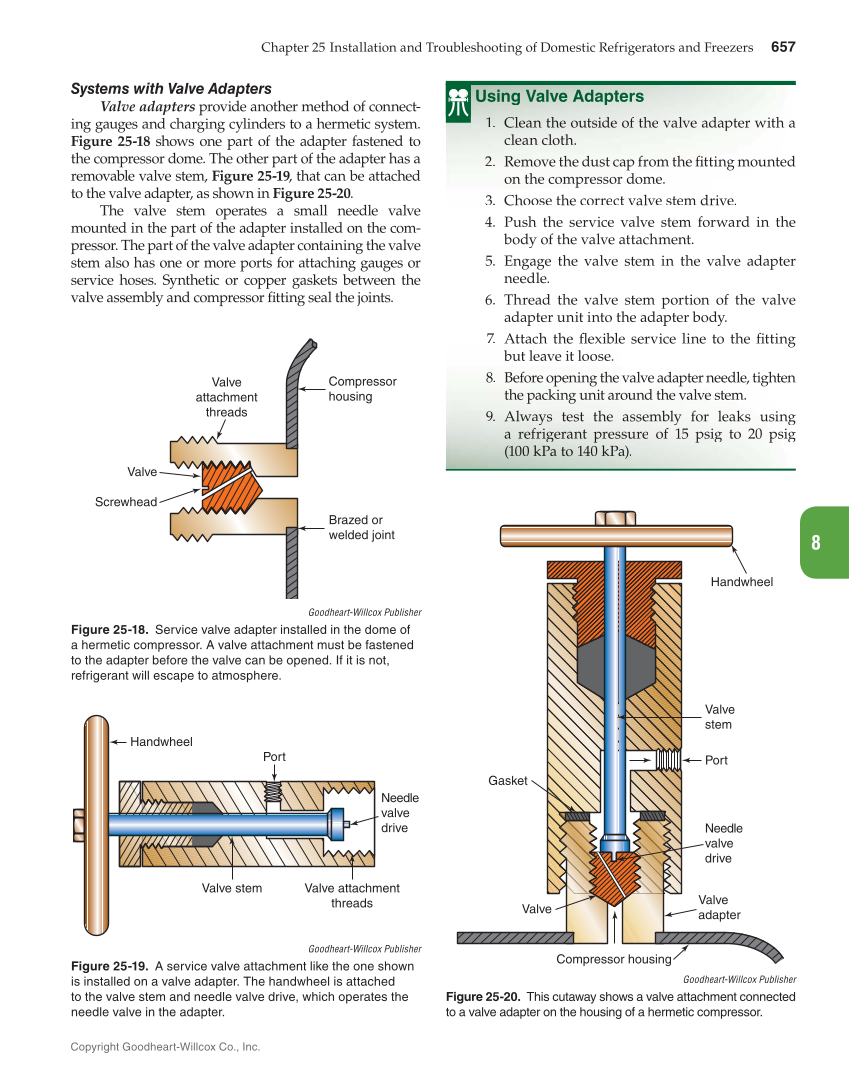 Chapter 25 Installation and Troubleshooting of Domestic Refrigerators and Freezers 657

Systems with Valve Adapters

Valve adapters provide another method of connecting gauges and charging cylinders to a hermetic system. Figure 25-18 shows one part of the adapter fastened to the compressor dome. The other part of the adapter has a removable valve stem, Figure 25-19, that can be attached to the valve adapter, as shown in Figure 25-20.

The valve stem operates a small needle valve mounted in the part of the adapter installed on the compressor. The part of the valve adapter containing the valve stem also has one or more ports for attaching gauges or service hoses. Synthetic or copper gaskets between the valve assembly and compressor fitting seal the joints.

Valve attachment threads

Compressor housing

Valve

Screwhead

Brazed or welded joint

Goodheart-Willcox Publisher

Figure 25-18. Service valve adapter installed in the dome of a hermetic compressor. A valve attachment must be fastened to the adapter before the valve can be opened. If it is not, refrigerant will escape to atmosphere.

Handwheel

Port

Needle valve drive

Valve stem

Valve attachment threads

Goodheart-Willcox Publisher

Figure 25-19. A service valve attachment like the one shown is installed on a valve adapter. The handwheel is attached to the valve stem and needle valve drive, which operates the needle valve in the adapter.

Using Valve Adapters

1. Clean the outside of the valve adapter with a clean cloth.
2. Remove the dust cap from the fitting mounted on the compressor dome.
3. Choose the correct valve stem drive.
4. Push the service valve stem forward in the body of the valve attachment.
5. Engage the valve stem in the valve adapter needle.
6. Thread the valve stem portion of the valve adapter unit into the adapter body.
7. Attach the flexible service line to the fitting but leave it loose.
8. Before opening the valve adapter needle, tighten the packing unit around the valve stem.
9. Always test the assembly for leaks using a refrigerant pressure of 15 psig to 20 psig (100 kPa to 140 kPa).

8

Handwheel

Valve stem

Port

Gasket

Needle valve drive

Valve

Valve adapter

Compressor housing

Goodheart-Willcox Publisher

Figure 25-20. This cutaway shows a valve attachment connected to a valve adapter on the housing of a hermetic compressor.

Copyright Goodheart-Willcox Co., Inc.