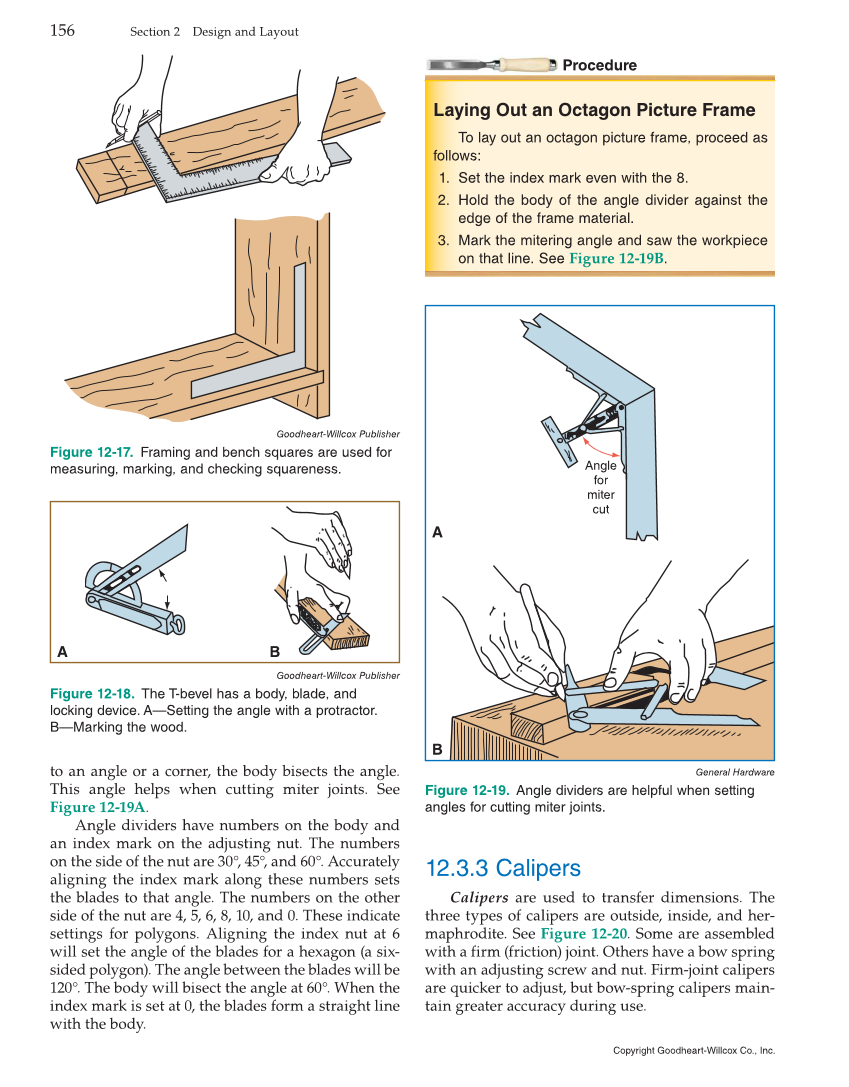 156 Section 2 Design and Layout

Goodheart-Willcox Publisher

Figure 12-17. Framing and bench squares are used for measuring, marking, and checking squareness.

A B

Goodheart-Willcox Publisher

Figure 12-18. The T-bevel has a body, blade, and locking device. A—Setting the angle with a protractor. B—Marking the wood.

to an angle or a corner, the body bisects the angle. This angle helps when cutting miter joints. See Figure 12-19A.

Angle dividers have numbers on the body and an index mark on the adjusting nut. The numbers on the side of the nut are 30°, 45°, and 60°. Accurately aligning the index mark along these numbers sets the blades to that angle. The numbers on the other side of the nut are 4, 5, 6, 8, 10, and 0. These indicate settings for polygons. Aligning the index nut at 6 will set the angle of the blades for a hexagon (a six-sided polygon). The angle between the blades will be 120°. The body will bisect the angle at 60°. When the index mark is set at 0, the blades form a straight line with the body.

Procedure

Laying Out an Octagon Picture Frame

To lay out an octagon picture frame, proceed as follows:

1. Set the index mark even with the 8.
2. Hold the body of the angle divider against the edge of the frame material.
3. Mark the mitering angle and saw the workpiece on that line. See Figure 12-19B.

Angle for miter cut

A

B

General Hardware

Figure 12-19. Angle dividers are helpful when setting angles for cutting miter joints.

12.3.3 Calipers

Calipers are used to transfer dimensions. The three types of calipers are outside, inside, and hermaphrodite. See Figure 12-20. Some are assembled with a firm (friction) joint. Others have a bow spring with an adjusting screw and nut. Firm-joint calipers are quicker to adjust, but bow-spring calipers maintain greater accuracy during use.

Copyright Goodheart-Willcox Co., Inc.