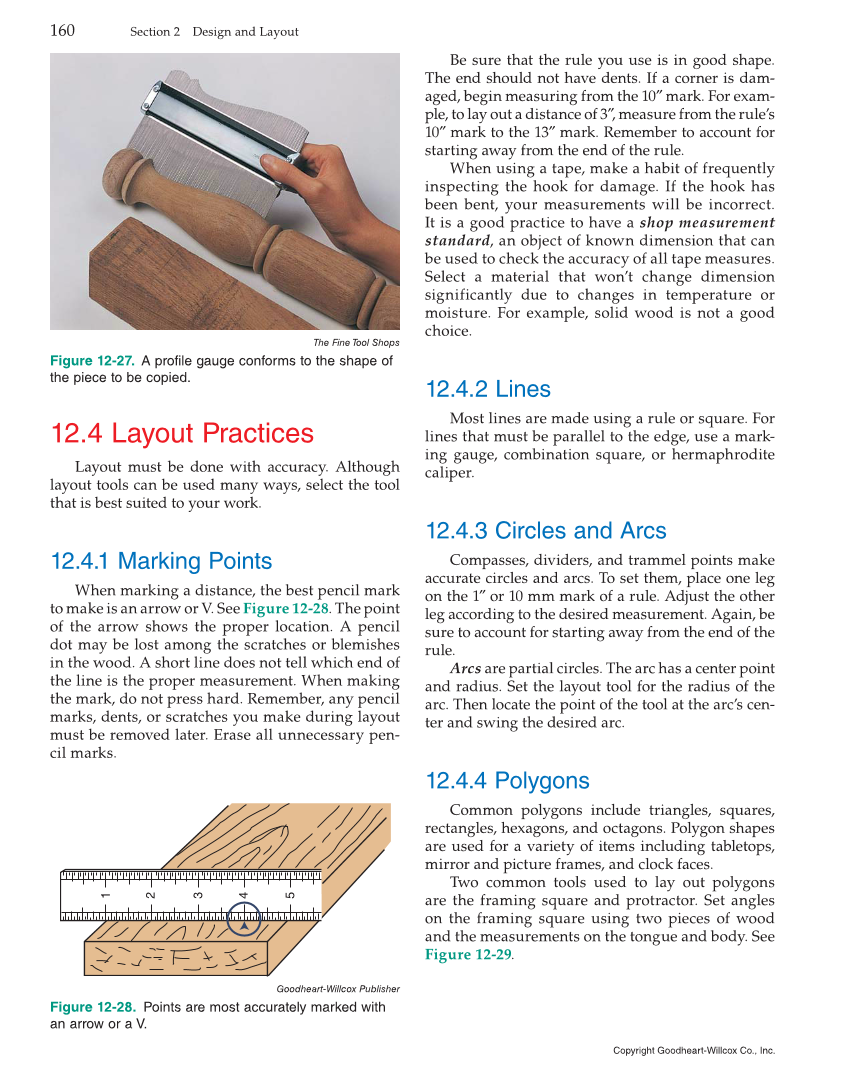 160 Section 2 Design and Layout

The Fine Tool Shops

Figure 12-27. A profile gauge conforms to the shape of the piece to be copied.

12.4 Layout Practices

Layout must be done with accuracy. Although layout tools can be used many ways, select the tool that is best suited to your work.

12.4.1 Marking Points

When marking a distance, the best pencil mark to make is an arrow or V. See Figure 12-28. The point of the arrow shows the proper location. A pencil dot may be lost among the scratches or blemishes in the wood. A short line does not tell which end of the line is the proper measurement. When making the mark, do not press hard. Remember, any pencil marks, dents, or scratches you make during layout must be removed later. Erase all unnecessary pencil marks.

1 2 3 4 5

Goodheart-Willcox Publisher

Figure 12-28. Points are most accurately marked with an arrow or a V.

Be sure that the rule you use is in good shape. The end should not have dents. If a corner is damaged, begin measuring from the 10″ mark. For example, to lay out a distance of 3″, measure from the rule's 10″ mark to the 13″ mark. Remember to account for starting away from the end of the rule.

When using a tape, make a habit of frequently inspecting the hook for damage. If the hook has been bent, your measurements will be incorrect. It is a good practice to have a shop measurement standard, an object of known dimension that can be used to check the accuracy of all tape measures. Select a material that won't change dimension significantly due to changes in temperature or moisture. For example, solid wood is not a good choice.

12.4.2 Lines

Most lines are made using a rule or square. For lines that must be parallel to the edge, use a marking gauge, combination square, or hermaphrodite caliper.

12.4.3 Circles and Arcs

Compasses, dividers, and trammel points make accurate circles and arcs. To set them, place one leg on the 1″ or 10 mm mark of a rule. Adjust the other leg according to the desired measurement. Again, be sure to account for starting away from the end of the rule.

Arcs are partial circles. The arc has a center point and radius. Set the layout tool for the radius of the arc. Then locate the point of the tool at the arc's center and swing the desired arc.

12.4.4 Polygons

Common polygons include triangles, squares, rectangles, hexagons, and octagons. Polygon shapes are used for a variety of items including tabletops, mirror and picture frames, and clock faces.

Two common tools used to lay out polygons are the framing square and protractor. Set angles on the framing square using two pieces of wood and the measurements on the tongue and body. See Figure 12-29.

Copyright Goodheart-Willcox Co., Inc.