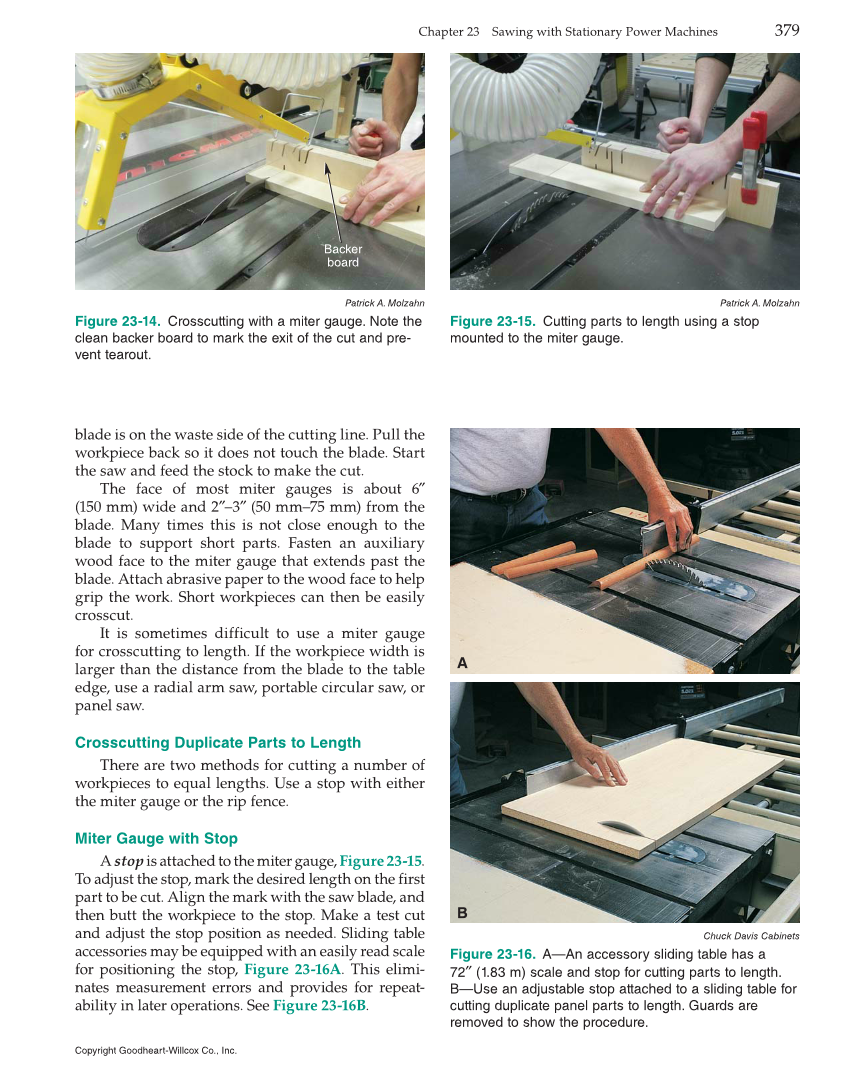 Chapter 23 Sawing with Stationary Power Machines 379

Backer board

Patrick A. Molzahn

Figure 23-14. Crosscutting with a miter gauge. Note the clean backer board to mark the exit of the cut and prevent tearout.

Patrick A. Molzahn

Figure 23-15. Cutting parts to length using a stop mounted to the miter gauge.

blade is on the waste side of the cutting line. Pull the workpiece back so it does not touch the blade. Start the saw and feed the stock to make the cut.

The face of most miter gauges is about 6″ (150 mm) wide and 2″–3″ (50 mm–75 mm) from the blade. Many times this is not close enough to the blade to support short parts. Fasten an auxiliary wood face to the miter gauge that extends past the blade. Attach abrasive paper to the wood face to help grip the work. Short workpieces can then be easily crosscut.

It is sometimes difficult to use a miter gauge for crosscutting to length. If the workpiece width is larger than the distance from the blade to the table edge, use a radial arm saw, portable circular saw, or panel saw.

Crosscutting Duplicate Parts to Length

There are two methods for cutting a number of workpieces to equal lengths. Use a stop with either the miter gauge or the rip fence.

Miter Gauge with Stop

A stop is attached to the miter gauge, Figure 23-15. To adjust the stop, mark the desired length on the first part to be cut. Align the mark with the saw blade, and then butt the workpiece to the stop. Make a test cut and adjust the stop position as needed. Sliding table accessories may be equipped with an easily read scale for positioning the stop, Figure 23-16A. This eliminates measurement errors and provides for repeatability in later operations. See Figure 23-16B.

A

B

Chuck Davis Cabinets

Figure 23-16. A—An accessory sliding table has a 72″ (1.83 m) scale and stop for cutting parts to length. B—Use an adjustable stop attached to a sliding table for cutting duplicate panel parts to length. Guards are removed to show the procedure.

Copyright Goodheart-Willcox Co., Inc.