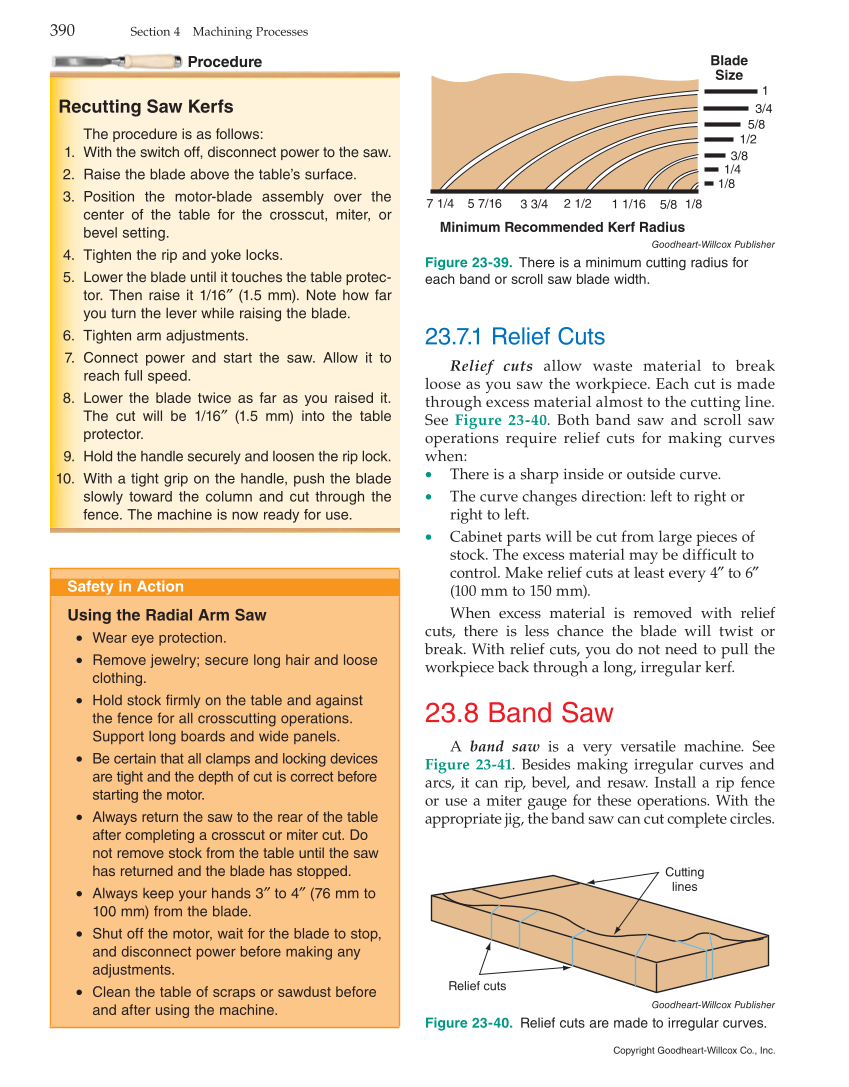 390 Section 4 Machining Processes

Procedure

Recutting Saw Kerfs

The procedure is as follows:
1. With the switch off, disconnect power to the saw.
2. Raise the blade above the table's surface.
3. Position the motor-blade assembly over the center of the table for the crosscut, miter, or bevel setting.
4. Tighten the rip and yoke locks.
5. Lower the blade until it touches the table protector. Then raise it 1/16″ (1.5 mm). Note how far you turn the lever while raising the blade.
6. Tighten arm adjustments.
7. Connect power and start the saw. Allow it to reach full speed.
8. Lower the blade twice as far as you raised it. The cut will be 1/16″ (1.5 mm) into the table protector.
9. Hold the handle securely and loosen the rip lock.
10. With a tight grip on the handle, push the blade slowly toward the column and cut through the fence. The machine is now ready for use.

Safety in Action

Using the Radial Arm Saw
• Wear eye protection.
• Remove jewelry; secure long hair and loose clothing.
• Hold stock firmly on the table and against the fence for all crosscutting operations. Support long boards and wide panels.
• Be certain that all clamps and locking devices are tight and the depth of cut is correct before starting the motor.
• Always return the saw to the rear of the table after completing a crosscut or miter cut. Do not remove stock from the table until the saw has returned and the blade has stopped.
• Always keep your hands 3″ to 4″ (76 mm to 100 mm) from the blade.
• Shut off the motor, wait for the blade to stop, and disconnect power before making any adjustments.
• Clean the table of scraps or sawdust before and after using the machine.

Blade Size
1
3/4
5/8
1/2
3/8
1/4
1/8
7 1/4 5 7/16 3 3/4 2 1/2 1 1/16 5/8 1/8
Minimum Recommended Kerf Radius
Goodheart-Willcox Publisher

Figure 23-39. There is a minimum cutting radius for each band or scroll saw blade width.

23.7.1 Relief Cuts

Relief cuts allow waste material to break loose as you saw the workpiece. Each cut is made through excess material almost to the cutting line. See Figure 23-40. Both band saw and scroll saw operations require relief cuts for making curves when:
• There is a sharp inside or outside curve.
• The curve changes direction: left to right or right to left.
• Cabinet parts will be cut from large pieces of stock. The excess material may be difficult to control. Make relief cuts at least every 4″ to 6″ (100 mm to 150 mm).

When excess material is removed with relief cuts, there is less chance the blade will twist or break. With relief cuts, you do not need to pull the workpiece back through a long, irregular kerf.

23.8 Band Saw

A band saw is a very versatile machine. See Figure 23-41. Besides making irregular curves and arcs, it can rip, bevel, and resaw. Install a rip fence or use a miter gauge for these operations. With the appropriate jig, the band saw can cut complete circles.

Cutting lines
Relief cuts
Goodheart-Willcox Publisher

Figure 23-40. Relief cuts are made to irregular curves.

Copyright Goodheart-Willcox Co., Inc.