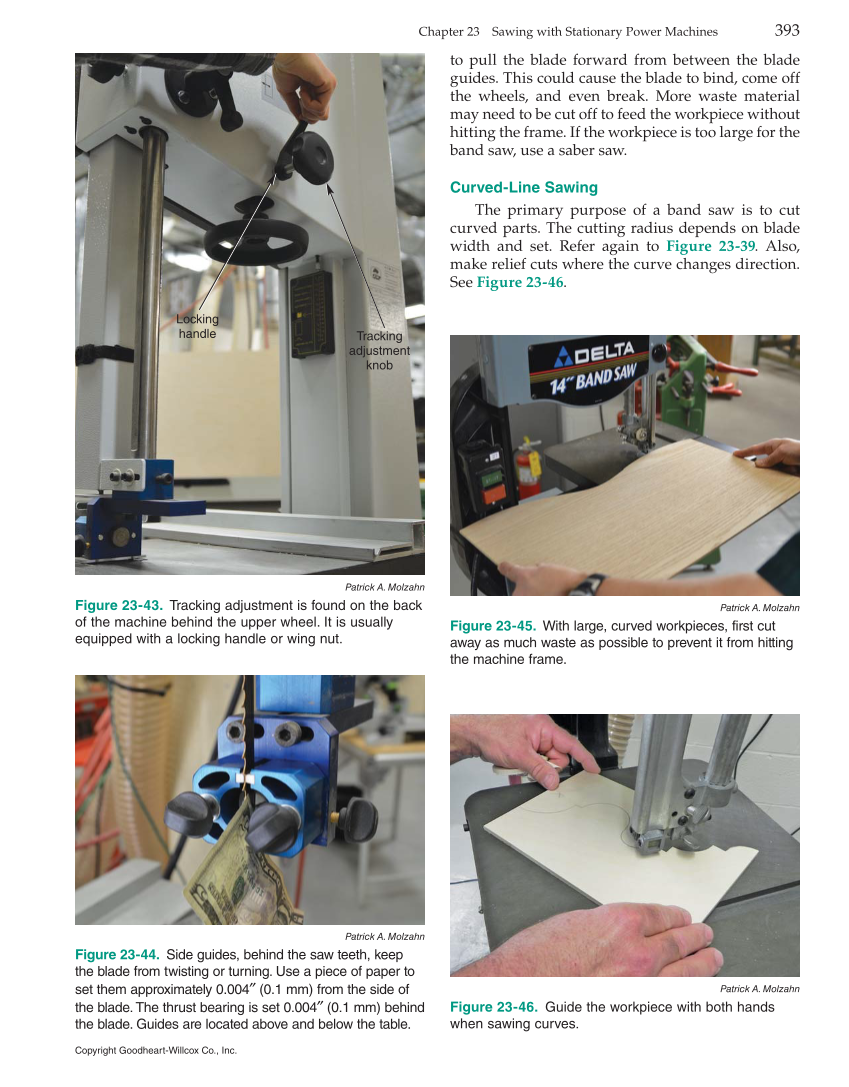 Chapter 23 Sawing with Stationary Power Machines 393

Locking handle

Tracking adjustment knob

Patrick A. Molzahn

Figure 23-43. Tracking adjustment is found on the back of the machine behind the upper wheel. It is usually equipped with a locking handle or wing nut.

Patrick A. Molzahn

Figure 23-44. Side guides, behind the saw teeth, keep the blade from twisting or turning. Use a piece of paper to set them approximately 0.004″ (0.1 mm) from the side of the blade. The thrust bearing is set 0.004″ (0.1 mm) behind the blade. Guides are located above and below the table.

Copyright Goodheart-Willcox Co., Inc.

to pull the blade forward from between the blade guides. This could cause the blade to bind, come off the wheels, and even break. More waste material may need to be cut off to feed the workpiece without hitting the frame. If the workpiece is too large for the band saw, use a saber saw.

Curved-Line Sawing

The primary purpose of a band saw is to cut curved parts. The cutting radius depends on blade width and set. Refer again to Figure 23-39. Also, make relief cuts where the curve changes direction. See Figure 23-46.

DELTA
14″ BAND SAW

Patrick A. Molzahn

Figure 23-45. With large, curved workpieces, first cut away as much waste as possible to prevent it from hitting the machine frame.

Patrick A. Molzahn

Figure 23-46. Guide the workpiece with both hands when sawing curves.