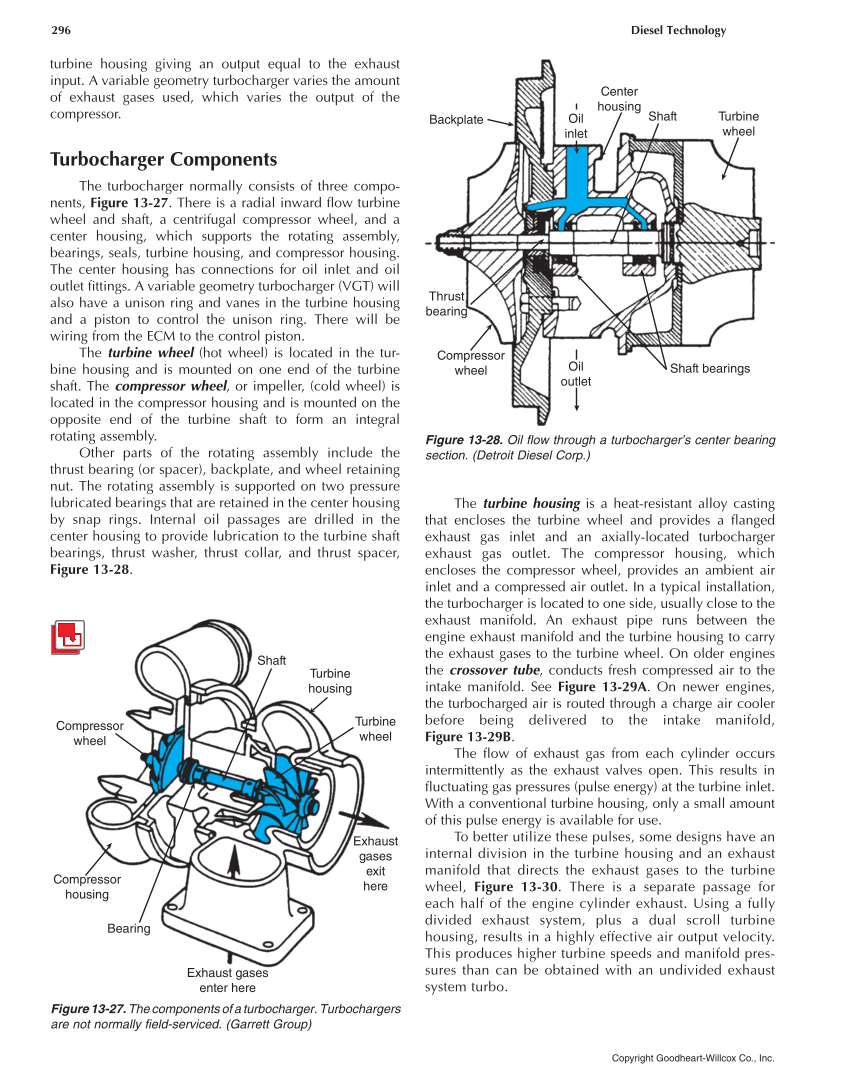 296

Diesel Technology

turbine housing giving an output equal to the exhaust input. A variable geometry turbocharger varies the amount of exhaust gases used, which varies the output of the compressor.

Turbocharger Components

The turbocharger normally consists of three components, Figure 13-27. There is a radial inward flow turbine wheel and shaft, a centrifugal compressor wheel, and a center housing, which supports the rotating assembly, bearings, seals, turbine housing, and compressor housing. The center housing has connections for oil inlet and oil outlet fittings. A variable geometry turbocharger (VGT) will also have a unison ring and vanes in the turbine housing and a piston to control the unison ring. There will be wiring from the ECM to the control piston.

The turbine wheel (hot wheel) is located in the turbine housing and is mounted on one end of the turbine shaft. The compressor wheel, or impeller, (cold wheel) is located in the compressor housing and is mounted on the opposite end of the turbine shaft to form an integral rotating assembly.

Other parts of the rotating assembly include the thrust bearing (or spacer), backplate, and wheel retaining nut. The rotating assembly is supported on two pressure lubricated bearings that are retained in the center housing by snap rings. Internal oil passages are drilled in the center housing to provide lubrication to the turbine shaft bearings, thrust washer, thrust collar, and thrust spacer, Figure 13-28.

Shaft
Turbine housing
Compressor wheel
Turbine wheel
Exhaust gases exit here
Compressor housing
Bearing
Exhaust gases enter here

Figure 13-27. The components of a turbocharger. Turbochargers are not normally field-serviced. (Garrett Group)

Backplate
Oil inlet
Center housing
Shaft
Turbine wheel
Thrust bearing
Compressor wheel
Oil outlet
Shaft bearings

Figure 13-28. Oil flow through a turbocharger's center bearing section. (Detroit Diesel Corp.)

The turbine housing is a heat-resistant alloy casting that encloses the turbine wheel and provides a flanged exhaust gas inlet and an axially-located turbocharger exhaust gas outlet. The compressor housing, which encloses the compressor wheel, provides an ambient air inlet and a compressed air outlet. In a typical installation, the turbocharger is located to one side, usually close to the exhaust manifold. An exhaust pipe runs between the engine exhaust manifold and the turbine housing to carry the exhaust gases to the turbine wheel. On older engines the crossover tube, conducts fresh compressed air to the intake manifold. See Figure 13-29A. On newer engines, the turbocharged air is routed through a charge air cooler before being delivered to the intake manifold, Figure 13-29B.

The flow of exhaust gas from each cylinder occurs intermittently as the exhaust valves open. This results in fluctuating gas pressures (pulse energy) at the turbine inlet. With a conventional turbine housing, only a small amount of this pulse energy is available for use.

To better utilize these pulses, some designs have an internal division in the turbine housing and an exhaust manifold that directs the exhaust gases to the turbine wheel, Figure 13-30. There is a separate passage for each half of the engine cylinder exhaust. Using a fully divided exhaust system, plus a dual scroll turbine housing, results in a highly effective air output velocity. This produces higher turbine speeds and manifold pressures than can be obtained with an undivided exhaust system turbo.

Copyright Goodheart-Willcox Co., Inc.