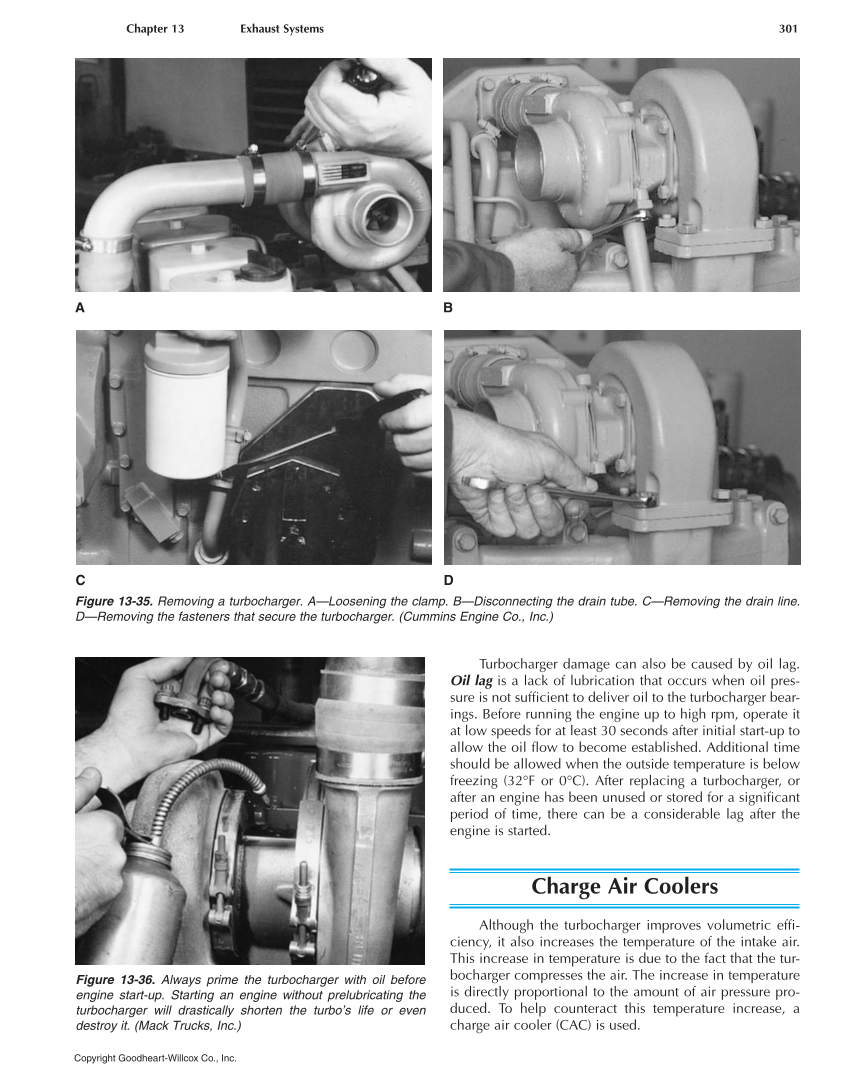 Chapter 13 Exhaust Systems 301

A

B

C

D

Figure 13-35. Removing a turbocharger. A—Loosening the clamp. B—Disconnecting the drain tube. C—Removing the drain line. D—Removing the fasteners that secure the turbocharger. (Cummins Engine Co., Inc.)

Figure 13-36. Always prime the turbocharger with oil before engine start-up. Starting an engine without prelubricating the turbocharger will drastically shorten the turbo's life or even destroy it. (Mack Trucks, Inc.)

Turbocharger damage can also be caused by oil lag. Oil lag is a lack of lubrication that occurs when oil pressure is not sufficient to deliver oil to the turbocharger bearings. Before running the engine up to high rpm, operate it at low speeds for at least 30 seconds after initial start-up to allow the oil flow to become established. Additional time should be allowed when the outside temperature is below freezing (32°F or 0°C). After replacing a turbocharger, or after an engine has been unused or stored for a significant period of time, there can be a considerable lag after the engine is started.

Charge Air Coolers

Although the turbocharger improves volumetric efficiency, it also increases the temperature of the intake air. This increase in temperature is due to the fact that the turbocharger compresses the air. The increase in temperature is directly proportional to the amount of air pressure produced. To help counteract this temperature increase, a charge air cooler (CAC) is used.

Copyright Goodheart-Willcox Co., Inc.