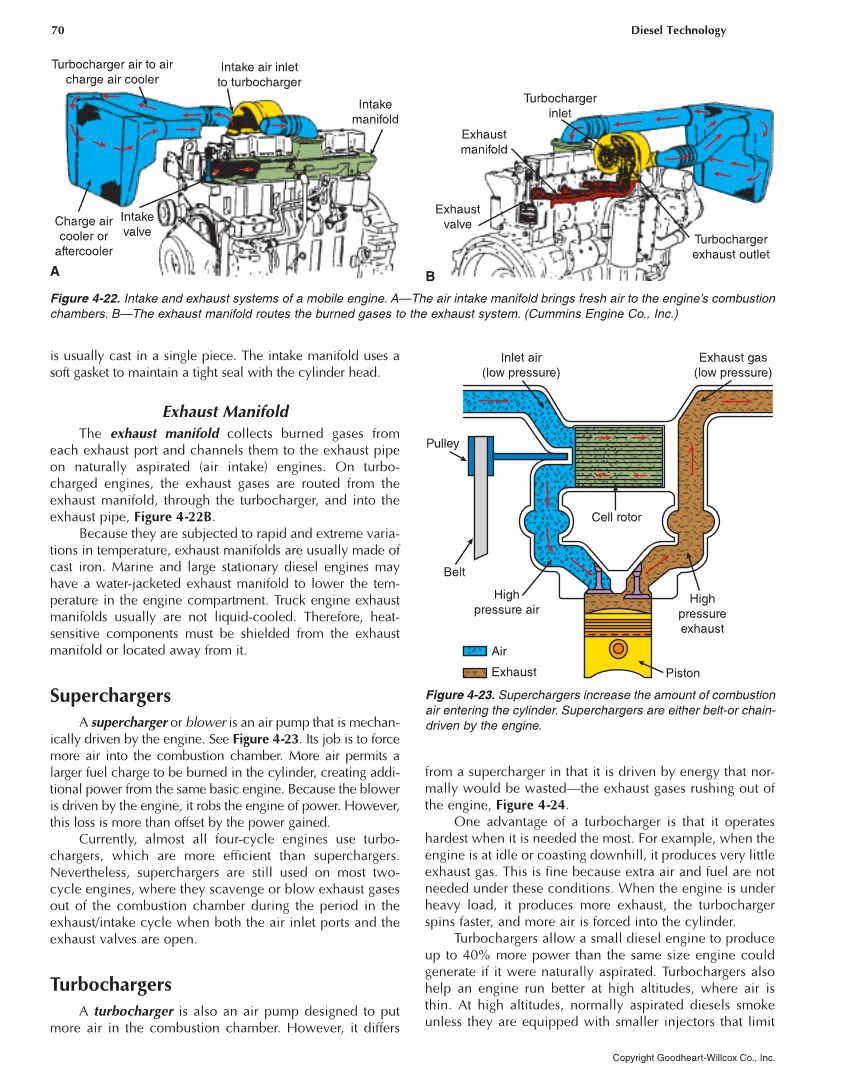 70 Diesel Technology

Turbocharger air to air charge air cooler

Intake air inlet to turbocharger

Intake manifold

Charge air cooler or aftercooler

Intake valve

A

Turbocharger inlet

Exhaust manifold

Exhaust valve

Turbocharger exhaust outlet

B

Figure 4-22. Intake and exhaust systems of a mobile engine. A—The air intake manifold brings fresh air to the engine's combustion chambers. B—The exhaust manifold routes the burned gases to the exhaust system. (Cummins Engine Co., Inc.)

is usually cast in a single piece. The intake manifold uses a soft gasket to maintain a tight seal with the cylinder head.

Exhaust Manifold

The exhaust manifold collects burned gases from each exhaust port and channels them to the exhaust pipe on naturally aspirated (air intake) engines. On turbocharged engines, the exhaust gases are routed from the exhaust manifold, through the turbocharger, and into the exhaust pipe, Figure 4-22B.

Because they are subjected to rapid and extreme variations in temperature, exhaust manifolds are usually made of cast iron. Marine and large stationary diesel engines may have a water-jacketed exhaust manifold to lower the temperature in the engine compartment. Truck engine exhaust manifolds usually are not liquid-cooled. Therefore, heat-sensitive components must be shielded from the exhaust manifold or located away from it.

Superchargers

A supercharger or blower is an air pump that is mechanically driven by the engine. See Figure 4-23. Its job is to force more air into the combustion chamber. More air permits a larger fuel charge to be burned in the cylinder, creating additional power from the same basic engine. Because the blower is driven by the engine, it robs the engine of power. However, this loss is more than offset by the power gained.

Currently, almost all four-cycle engines use turbochargers, which are more efficient than superchargers. Nevertheless, superchargers are still used on most two-cycle engines, where they scavenge or blow exhaust gases out of the combustion chamber during the period in the exhaust/intake cycle when both the air inlet ports and the exhaust valves are open.

Turbochargers

A turbocharger is also an air pump designed to put more air in the combustion chamber. However, it differs

Inlet air (low pressure)

Exhaust gas (low pressure)

Pulley

Cell rotor

Belt

High pressure air

High pressure exhaust

Air

Exhaust

Piston

Figure 4-23. Superchargers increase the amount of combustion air entering the cylinder. Superchargers are either belt-or chain-driven by the engine.

from a supercharger in that it is driven by energy that normally would be wasted—the exhaust gases rushing out of the engine, Figure 4-24.

One advantage of a turbocharger is that it operates hardest when it is needed the most. For example, when the engine is at idle or coasting downhill, it produces very little exhaust gas. This is fine because extra air and fuel are not needed under these conditions. When the engine is under heavy load, it produces more exhaust, the turbocharger spins faster, and more air is forced into the cylinder.

Turbochargers allow a small diesel engine to produce up to 40% more power than the same size engine could generate if it were naturally aspirated. Turbochargers also help an engine run better at high altitudes, where air is thin. At high altitudes, normally aspirated diesels smoke unless they are equipped with smaller injectors that limit

Copyright Goodheart-Willcox Co., Inc.